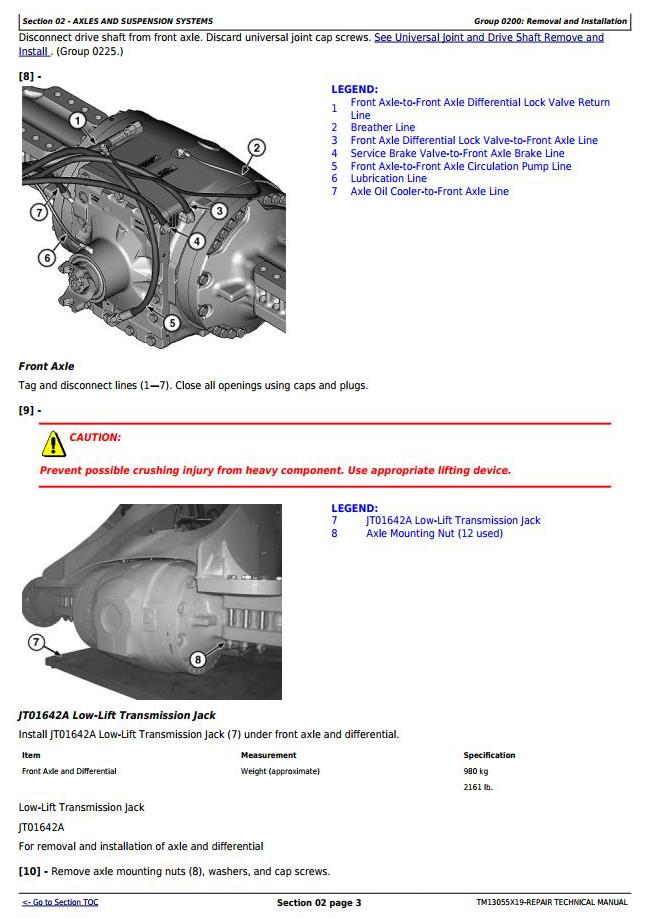 Section 02 - AXLES AND SUSPENSION SYSTEMS

Group 0200: Removal and Installation

Disconnect drive shaft from front axle. Discard universal joint cap screws. See Universal Joint and Drive Shaft Remove and Install . (Group 0225.)

[8] -

1
2
3
4
5
6
7

LEGEND:
1 Front Axle-to-Front Axle Differential Lock Valve Return Line
2 Breather Line
3 Front Axle Differential Lock Valve-to-Front Axle Line
4 Service Brake Valve-to-Front Axle Brake Line
5 Front Axle-to-Front Axle Circulation Pump Line
6 Lubrication Line
7 Axle Oil Cooler-to-Front Axle Line

Front Axle

Tag and disconnect lines (1—7). Close all openings using caps and plugs.

[9] -

CAUTION:

Prevent possible crushing injury from heavy component. Use appropriate lifting device.

7
8

LEGEND:
7 JT01642A Low-Lift Transmission Jack
8 Axle Mounting Nut (12 used)

JT01642A Low-Lift Transmission Jack

Install JT01642A Low-Lift Transmission Jack (7) under front axle and differential.

| Item | Measurement | Specification |
|---|---|---|
| Front Axle and Differential | Weight (approximate) | 980 kg |
| | | 2161 lb. |

Low-Lift Transmission Jack

JT01642A

For removal and installation of axle and differential

[10] - Remove axle mounting nuts (8), washers, and cap screws.

<- Go to Section TOC

Section 02 page 3

TM13055X19-REPAIR TECHNICAL MANUAL