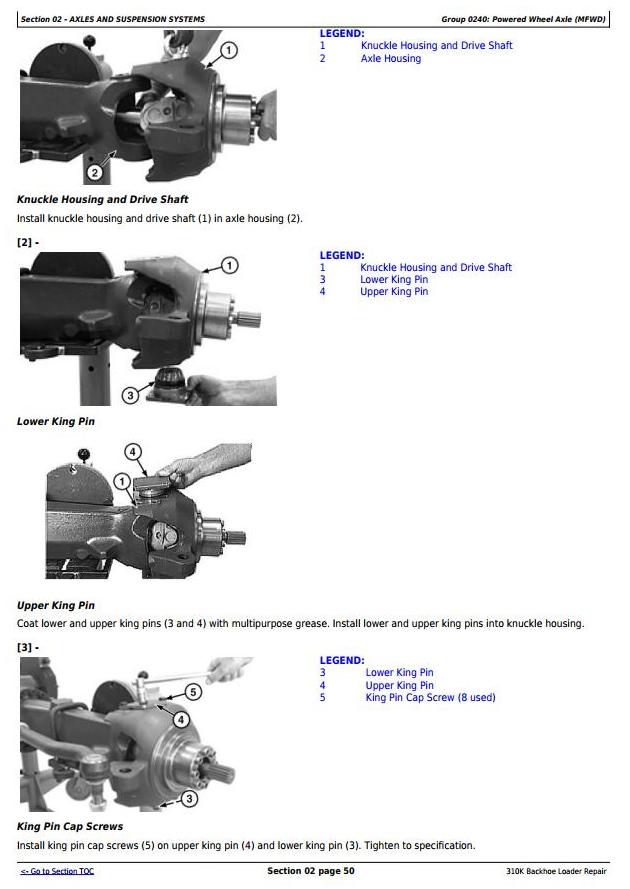 Section 02 - AXLES AND SUSPENSION SYSTEMS

Group 0240: Powered Wheel Axle (MFWD)

1

2

LEGEND:
1 Knuckle Housing and Drive Shaft
2 Axle Housing

Knuckle Housing and Drive Shaft

Install knuckle housing and drive shaft (1) in axle housing (2).

[2] -

1

3

LEGEND:
1 Knuckle Housing and Drive Shaft
3 Lower King Pin
4 Upper King Pin

Lower King Pin

4

1

Upper King Pin

Coat lower and upper king pins (3 and 4) with multipurpose grease. Install lower and upper king pins into knuckle housing.

[3] -

5

4

3

LEGEND:
3 Lower King Pin
4 Upper King Pin
5 King Pin Cap Screw (8 used)

King Pin Cap Screws

Install king pin cap screws (5) on upper king pin (4) and lower king pin (3). Tighten to specification.

<- Go to Section TOC

Section 02 page 50

310K Backhoe Loader Repair