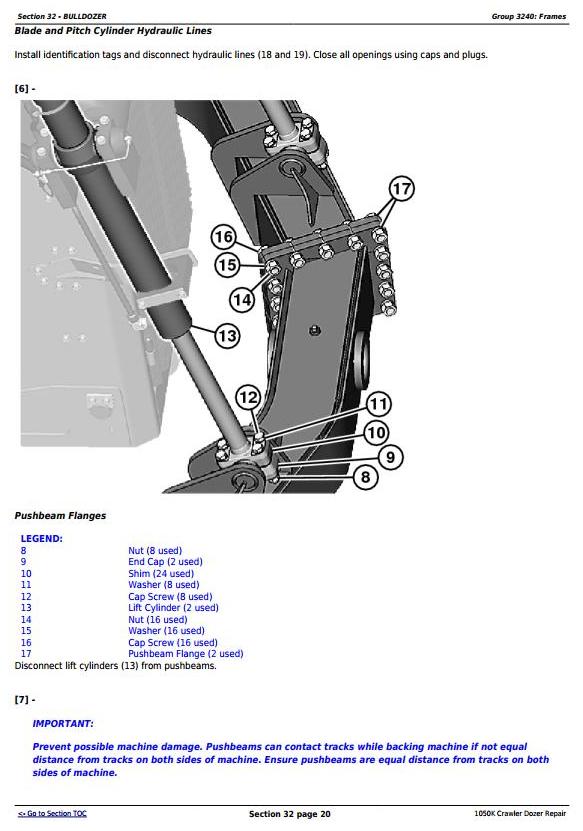 Section 32 - BULLDOZER

Group 3240: Frames

Blade and Pitch Cylinder Hydraulic Lines

Install identification tags and disconnect hydraulic lines (18 and 19). Close all openings using caps and plugs.

[6] -

17
16
15
14
13
12
11
10
9
8

Pushbeam Flanges

LEGEND:

| | |
|---|---|
| 8 | Nut (8 used) |
| 9 | End Cap (2 used) |
| 10 | Shim (24 used) |
| 11 | Washer (8 used) |
| 12 | Cap Screw (8 used) |
| 13 | Lift Cylinder (2 used) |
| 14 | Nut (16 used) |
| 15 | Washer (16 used) |
| 16 | Cap Screw (16 used) |
| 17 | Pushbeam Flange (2 used) |

Disconnect lift cylinders (13) from pushbeams.

[7] -

IMPORTANT:

Prevent possible machine damage. Pushbeams can contact tracks while backing machine if not equal distance from tracks on both sides of machine. Ensure pushbeams are equal distance from tracks on both sides of machine.

<- Go to Section TOC

Section 32 page 20

1050K Crawler Dozer Repair