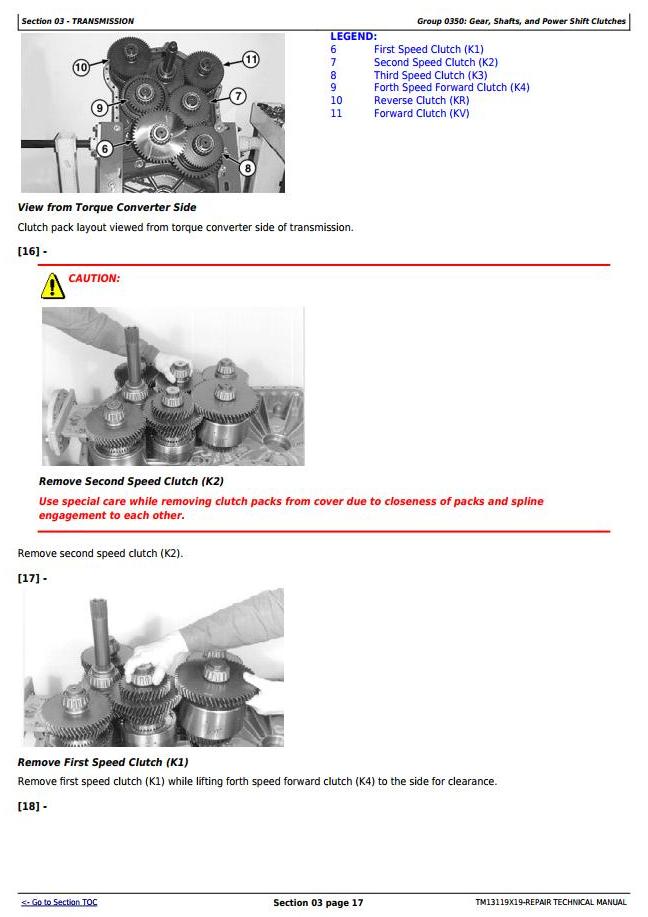 Section 03 - TRANSMISSION

Group 0350: Gear, Shafts, and Power Shift Clutches

10

11

9

7

6

8

LEGEND:
6 First Speed Clutch (K1)
7 Second Speed Clutch (K2)
8 Third Speed Clutch (K3)
9 Forth Speed Forward Clutch (K4)
10 Reverse Clutch (KR)
11 Forward Clutch (KV)

View from Torque Converter Side

Clutch pack layout viewed from torque converter side of transmission.

[16] -

CAUTION:

Remove Second Speed Clutch (K2)

Use special care while removing clutch packs from cover due to closeness of packs and spline engagement to each other.

Remove second speed clutch (K2).

[17] -

Remove First Speed Clutch (K1)

Remove first speed clutch (K1) while lifting forth speed forward clutch (K4) to the side for clearance.

[18] -

<- Go to Section TOC

Section 03 page 17

TM13119X19-REPAIR TECHNICAL MANUAL