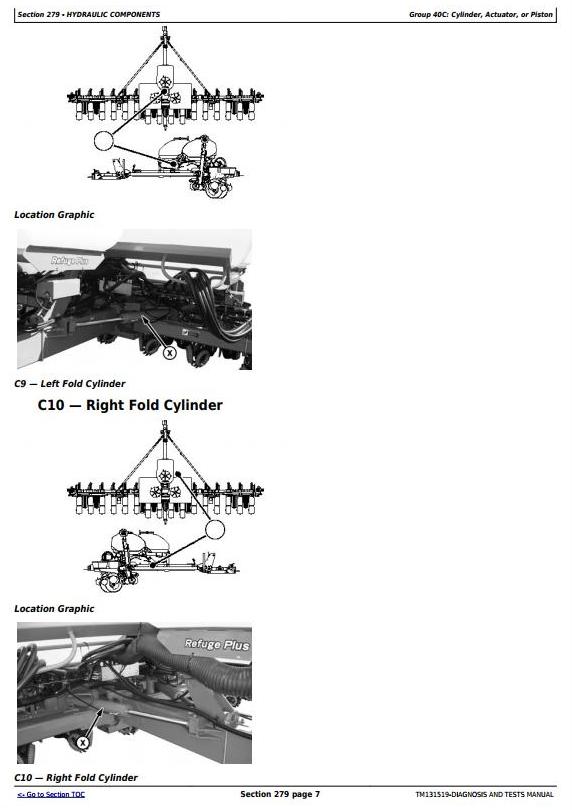 Section 279 - HYDRAULIC COMPONENTS

Group 40C: Cylinder, Actuator, or Piston

Location Graphic

Refuge Plus

X

C9 — Left Fold Cylinder

C10 — Right Fold Cylinder

Location Graphic

Refuge Plus

X

C10 — Right Fold Cylinder

<- Go to Section TOC

Section 279 page 7

TM131519-DIAGNOSIS AND TESTS MANUAL