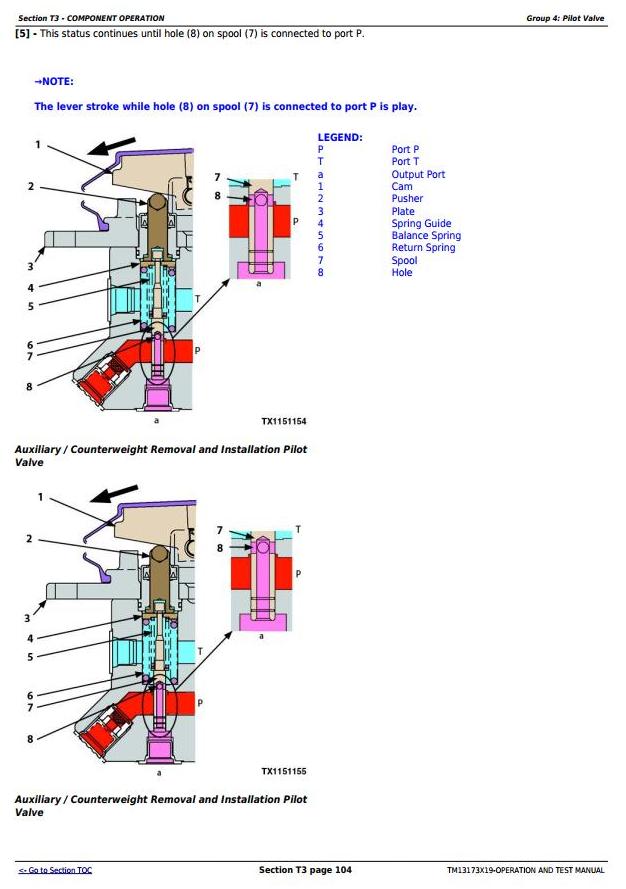 Section T3 - COMPONENT OPERATION

Group 4: Pilot Valve

[5] - This status continues until hole (8) on spool (7) is connected to port P.

→NOTE:

The lever stroke while hole (8) on spool (7) is connected to port P is play.

1
2
3
4
5
6
7
8
T
P
a
7
8
T
P
a

TX1151154

LEGEND:

| | |
|---|---|
| P | Port P |
| T | Port T |
| a | Output Port |
| 1 | Cam |
| 2 | Pusher |
| 3 | Plate |
| 4 | Spring Guide |
| 5 | Balance Spring |
| 6 | Return Spring |
| 7 | Spool |
| 8 | Hole |

Auxiliary / Counterweight Removal and Installation Pilot Valve

1
2
3
4
5
6
7
8
T
P
a
7
8
T
P
a

TX1151155

Auxiliary / Counterweight Removal and Installation Pilot Valve

<- Go to Section TOC

Section T3 page 104

TM13173X19-OPERATION AND TEST MANUAL