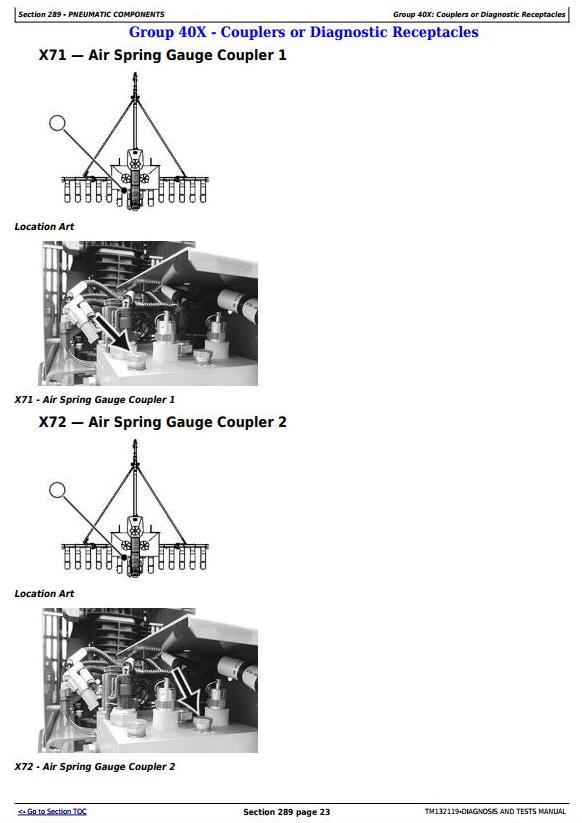 Section 289 - PNEUMATIC COMPONENTS

Group 40X: Couplers or Diagnostic Receptacles

Group 40X - Couplers or Diagnostic Receptacles

X71 — Air Spring Gauge Coupler 1

Location Art

X71 - Air Spring Gauge Coupler 1

X72 — Air Spring Gauge Coupler 2

Location Art

X72 - Air Spring Gauge Coupler 2

<- Go to Section TOC

Section 289 page 23

TM132119-DIAGNOSIS AND TESTS MANUAL