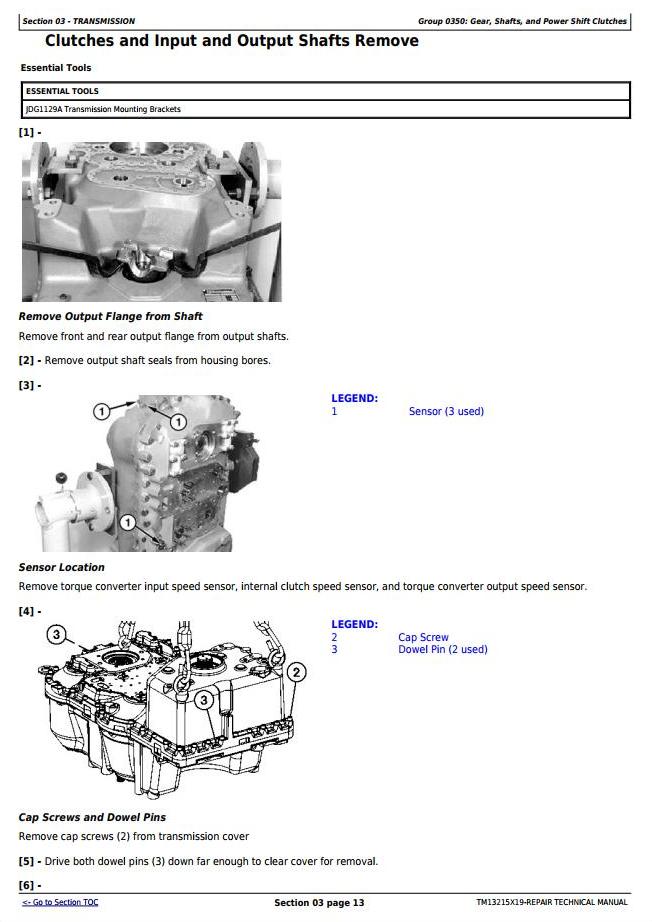 Section 03 - TRANSMISSION

Group 0350: Gear, Shafts, and Power Shift Clutches

Clutches and Input and Output Shafts Remove

Essential Tools

| ESSENTIAL TOOLS |
|---|
| JDG1129A Transmission Mounting Brackets |

[1] -

Remove Output Flange from Shaft

Remove front and rear output flange from output shafts.

[2] - Remove output shaft seals from housing bores.

[3] -

1
1
1

LEGEND:
1 Sensor (3 used)

Sensor Location

Remove torque converter input speed sensor, internal clutch speed sensor, and torque converter output speed sensor.

[4] -

3
3
2

LEGEND:
2 Cap Screw
3 Dowel Pin (2 used)

Cap Screws and Dowel Pins

Remove cap screws (2) from transmission cover

[5] - Drive both dowel pins (3) down far enough to clear cover for removal.

[6] -

<- Go to Section TOC

Section 03 page 13

TM13215X19-REPAIR TECHNICAL MANUAL