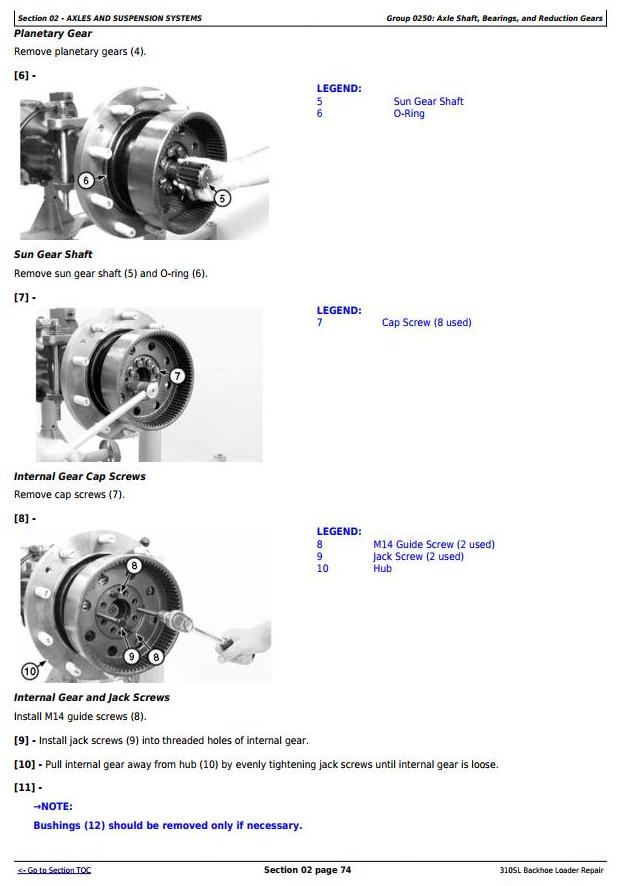 Section 02 - AXLES AND SUSPENSION SYSTEMS

Group 0250: Axle Shaft, Bearings, and Reduction Gears

Planetary Gear

Remove planetary gears (4).

[6] -

6

5

LEGEND:
5 Sun Gear Shaft
6 O-Ring

Sun Gear Shaft

Remove sun gear shaft (5) and O-ring (6).

[7] -

7

LEGEND:
7 Cap Screw (8 used)

Internal Gear Cap Screws

Remove cap screws (7).

[8] -

8

9

8

10

LEGEND:
8 M14 Guide Screw (2 used)
9 Jack Screw (2 used)
10 Hub

Internal Gear and Jack Screws

Install M14 guide screws (8).

[9] - Install jack screws (9) into threaded holes of internal gear.

[10] - Pull internal gear away from hub (10) by evenly tightening jack screws until internal gear is loose.

[11] -

→NOTE:

Bushings (12) should be removed only if necessary.

<- Go to Section TOC

Section 02 page 74

310SL Backhoe Loader Repair