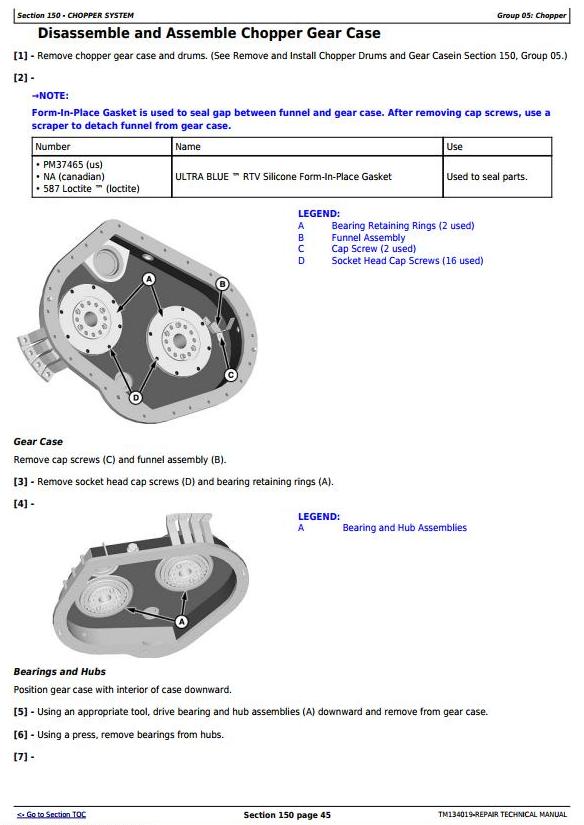 Section 150 - CHOPPER SYSTEM

Group 05: Chopper

Disassemble and Assemble Chopper Gear Case

[1] - Remove chopper gear case and drums. (See Remove and Install Chopper Drums and Gear Casein Section 150, Group 05.)

[2] -

→NOTE:

Form-In-Place Gasket is used to seal gap between funnel and gear case. After removing cap screws, use a scraper to detach funnel from gear case.

| Number | Name | Use |
|---|---|---|
| • PM37465 (us) • NA (canadian) • 587 Loctite ™ (loctite) | ULTRA BLUE ™ RTV Silicone Form-In-Place Gasket | Used to seal parts. |

LEGEND:
A Bearing Retaining Rings (2 used)
B Funnel Assembly
C Cap Screw (2 used)
D Socket Head Cap Screws (16 used)

A
B
C
D

Gear Case

Remove cap screws (C) and funnel assembly (B).

[3] - Remove socket head cap screws (D) and bearing retaining rings (A).

[4] -

LEGEND:
A Bearing and Hub Assemblies

A

Bearings and Hubs

Position gear case with interior of case downward.

[5] - Using an appropriate tool, drive bearing and hub assemblies (A) downward and remove from gear case.

[6] - Using a press, remove bearings from hubs.

[7] -

<- Go to Section TOC

Section 150 page 45

TM134019-REPAIR TECHNICAL MANUAL