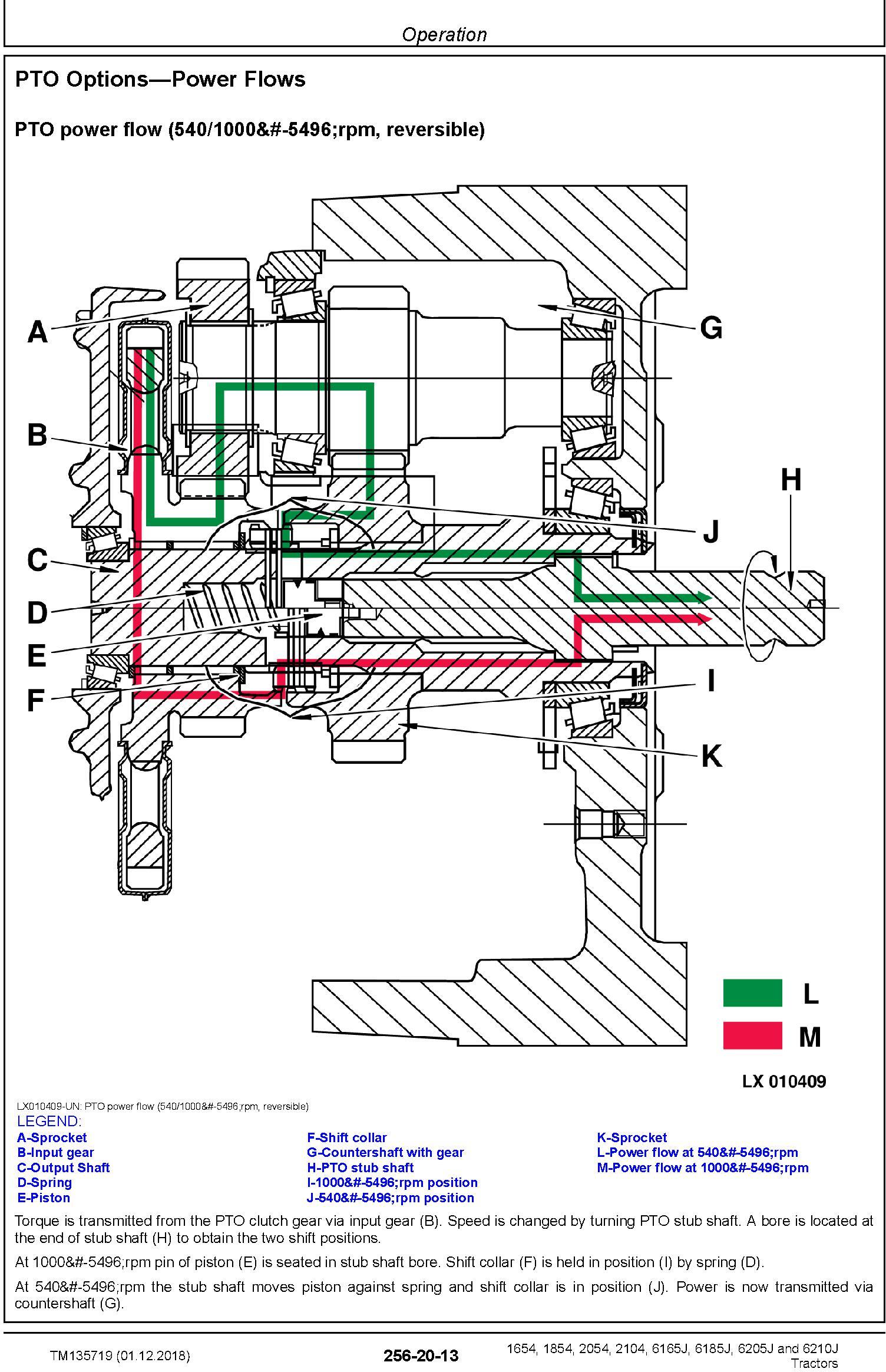 Operation

PTO Options—Power Flows

PTO power flow (540/1000&#-5496;rpm, reversible)

A
B
C
D
E
F
G
H
J
I
K
L
M

LX 010409

LX010409-UN: PTO power flow (540/1000&#-5496;rpm, reversible)
LEGEND:
A-Sprocket
B-Input gear
C-Output Shaft
D-Spring
E-Piston
F-Shift collar
G-Countershaft with gear
H-PTO stub shaft
I-1000&#-5496;rpm position
J-540&#-5496;rpm position
K-Sprocket
L-Power flow at 540&#-5496;rpm
M-Power flow at 1000&#-5496;rpm

Torque is transmitted from the PTO clutch gear via input gear (B). Speed is changed by turning PTO stub shaft. A bore is located at the end of stub shaft (H) to obtain the two shift positions.

At 1000&#-5496;rpm pin of piston (E) is seated in stub shaft bore. Shift collar (F) is held in position (I) by spring (D).

At 540&#-5496;rpm the stub shaft moves piston against spring and shift collar is in position (J). Power is now transmitted via countershaft (G).

TM135719 (01.12.2018)
256-20-13
1654, 1854, 2054, 2104, 6165J, 6185J, 6205J and 6210J Tractors