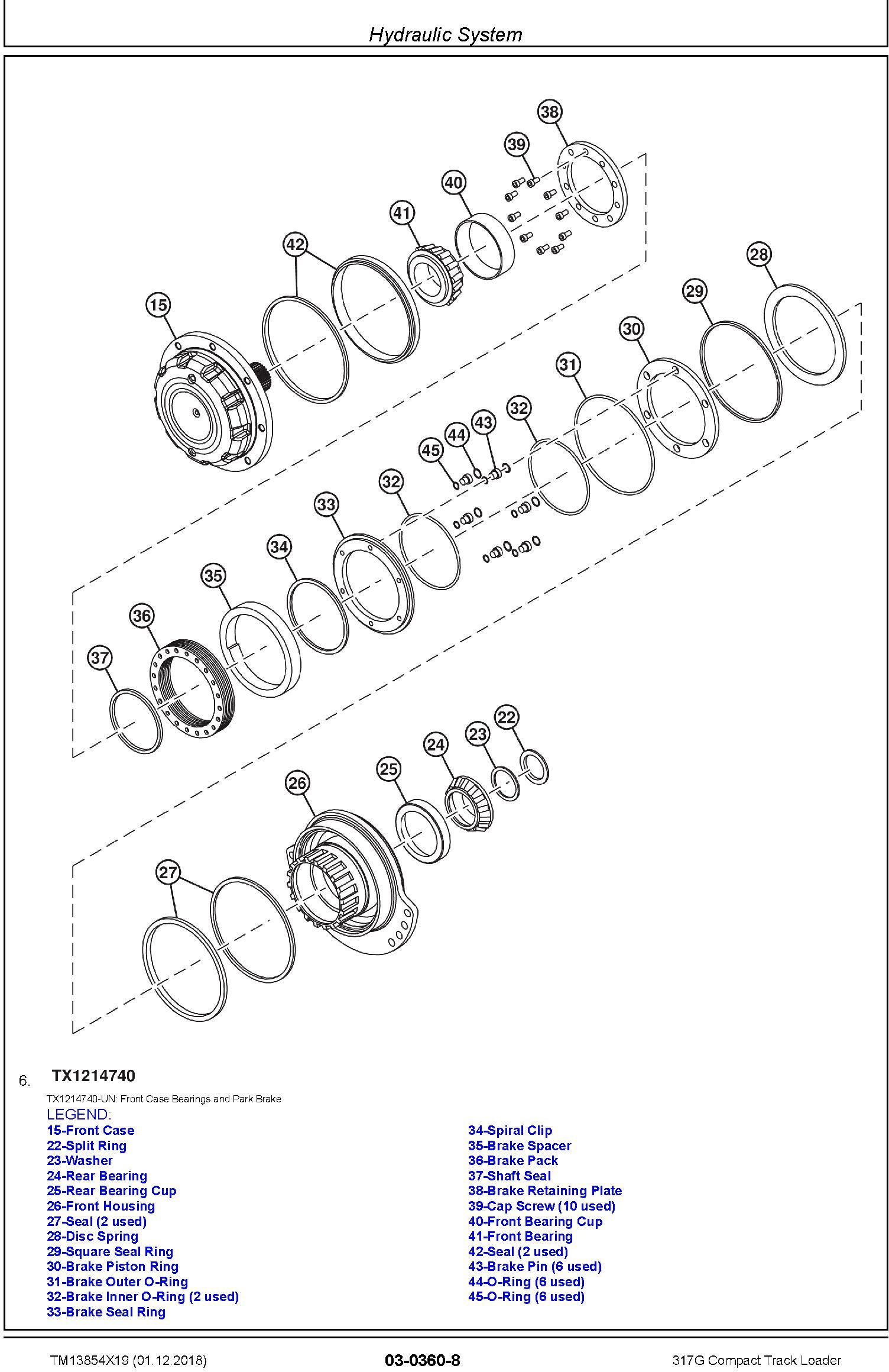 Hydraulic System

38
39
40
41
42
15
28
29
30
31
32
43
44
45
32
33
34
35
36
37
22
23
24
25
26
27

6. TX1214740

TX1214740-UN: Front Case Bearings and Park Brake

LEGEND:
15-Front Case
22-Split Ring
23-Washer
24-Rear Bearing
25-Rear Bearing Cup
26-Front Housing
27-Seal (2 used)
28-Disc Spring
29-Square Seal Ring
30-Brake Piston Ring
31-Brake Outer O-Ring
32-Brake Inner O-Ring (2 used)
33-Brake Seal Ring

34-Spiral Clip
35-Brake Spacer
36-Brake Pack
37-Shaft Seal
38-Brake Retaining Plate
39-Cap Screw (10 used)
40-Front Bearing Cup
41-Front Bearing
42-Seal (2 used)
43-Brake Pin (6 used)
44-O-Ring (6 used)
45-O-Ring (6 used)

TM13854X19 (01.12.2018) 03-0360-8 317G Compact Track Loader