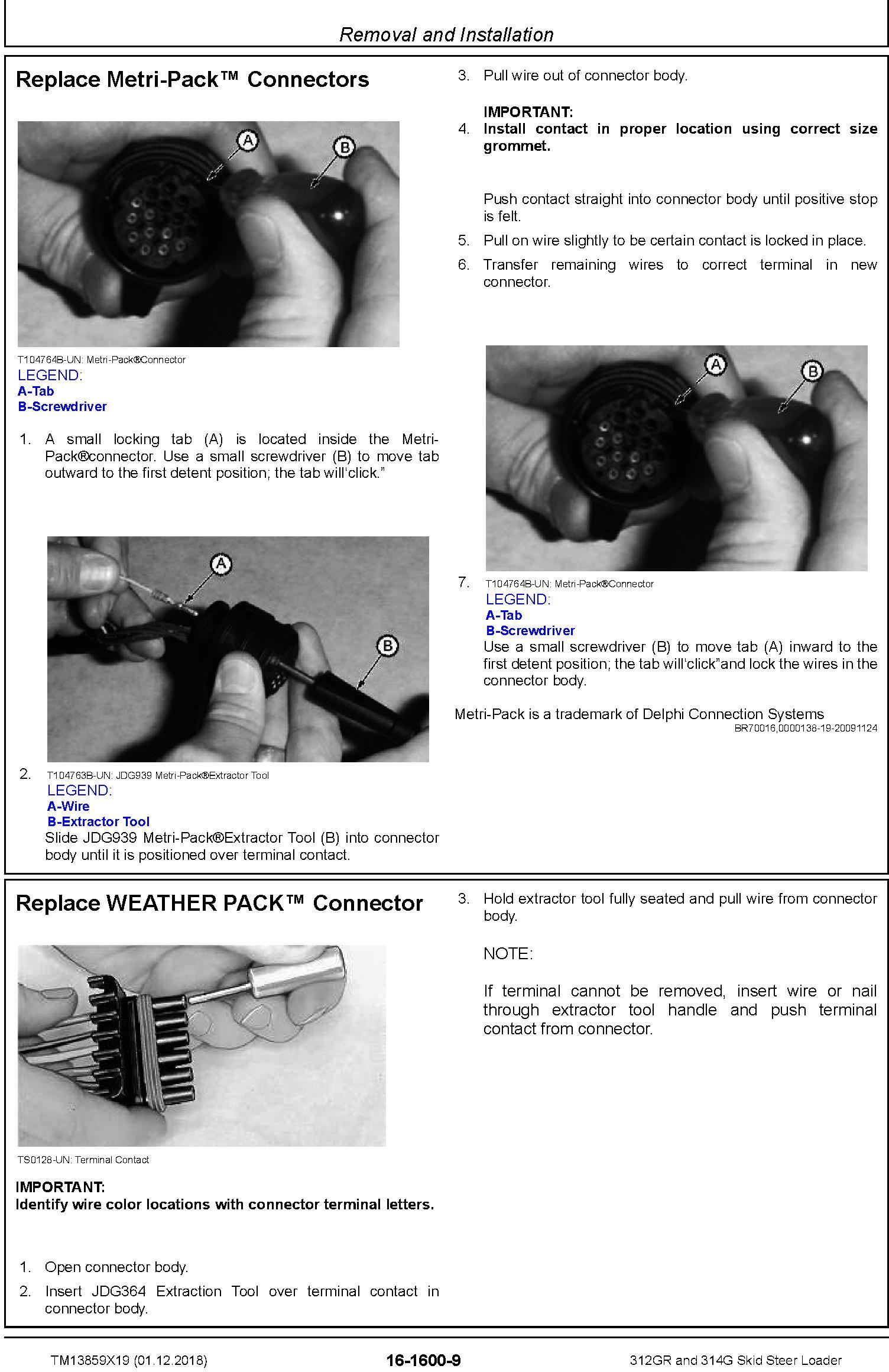 Removal and Installation

Replace Metri-Pack™ Connectors

A

B

T104764B-UN: Metri-Pack®Connector
LEGEND:
A-Tab
B-Screwdriver

1. A small locking tab (A) is located inside the Metri-Pack®connector. Use a small screwdriver (B) to move tab outward to the first detent position; the tab will'click."

A

B

2. T104763B-UN: JDG939 Metri-Pack®Extractor Tool
LEGEND:
A-Wire
B-Extractor Tool
Slide JDG939 Metri-Pack®Extractor Tool (B) into connector body until it is positioned over terminal contact.

3. Pull wire out of connector body.

IMPORTANT:
4. Install contact in proper location using correct size grommet.

Push contact straight into connector body until positive stop is felt.

5. Pull on wire slightly to be certain contact is locked in place.

6. Transfer remaining wires to correct terminal in new connector.

A

B

7. T104764B-UN: Metri-Pack®Connector
LEGEND:
A-Tab
B-Screwdriver
Use a small screwdriver (B) to move tab (A) inward to the first detent position; the tab will'click"and lock the wires in the connector body.

Metri-Pack is a trademark of Delphi Connection Systems
BR70016,0000138-19-20091124

Replace WEATHER PACK™ Connector

TS0128-UN: Terminal Contact

IMPORTANT:
Identify wire color locations with connector terminal letters.

1. Open connector body.

2. Insert JDG364 Extraction Tool over terminal contact in connector body.

3. Hold extractor tool fully seated and pull wire from connector body.

NOTE:

If terminal cannot be removed, insert wire or nail through extractor tool handle and push terminal contact from connector.

TM13859X19 (01.12.2018)    16-1600-9    312GR and 314G Skid Steer Loader