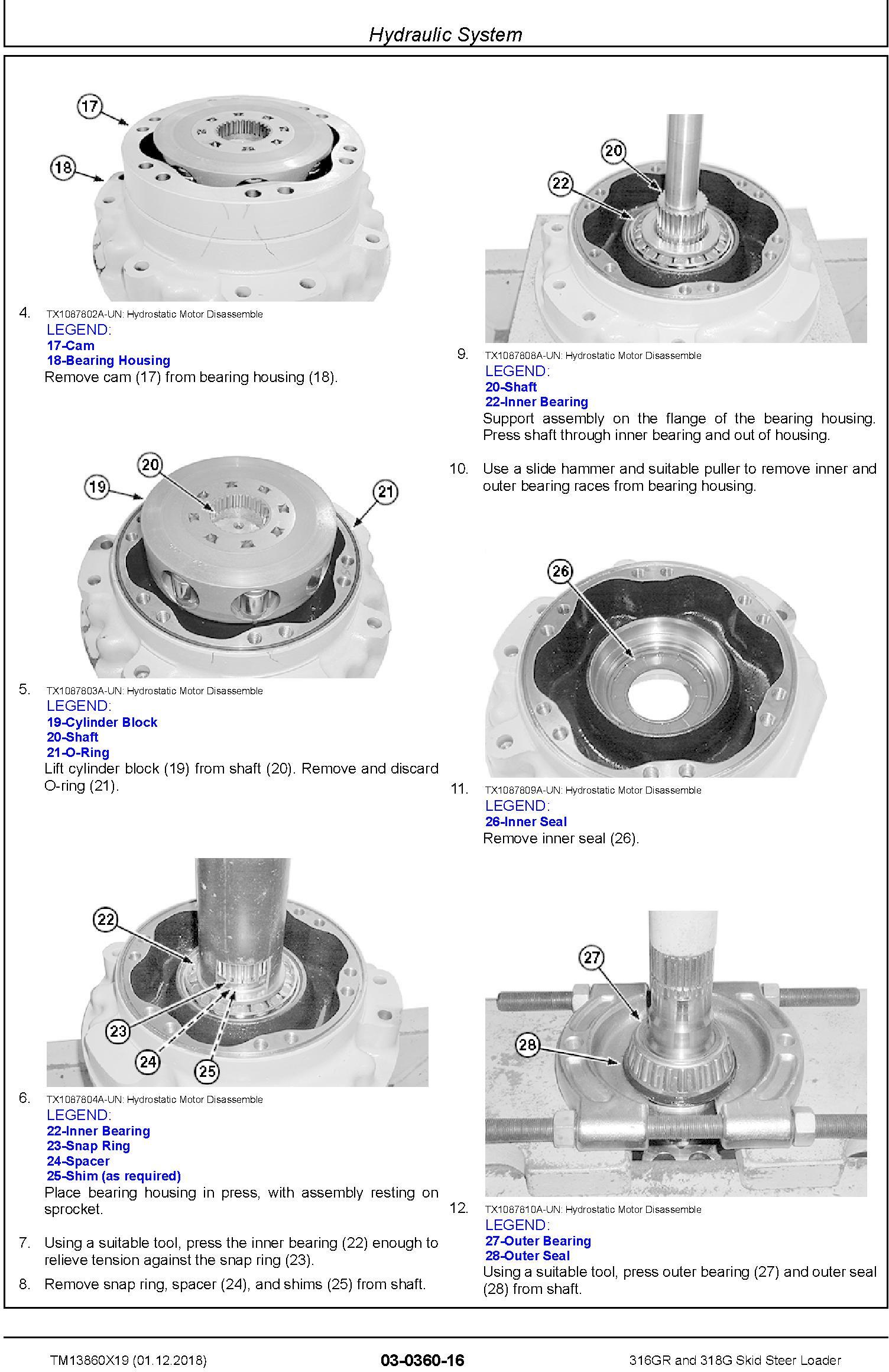 Hydraulic System

17
18

4. TX1087802A-UN: Hydrostatic Motor Disassemble
LEGEND:
17-Cam
18-Bearing Housing
Remove cam (17) from bearing housing (18).

20
19
21

5. TX1087803A-UN: Hydrostatic Motor Disassemble
LEGEND:
19-Cylinder Block
20-Shaft
21-O-Ring
Lift cylinder block (19) from shaft (20). Remove and discard O-ring (21).

22
23
24
25

6. TX1087804A-UN: Hydrostatic Motor Disassemble
LEGEND:
22-Inner Bearing
23-Snap Ring
24-Spacer
25-Shim (as required)
Place bearing housing in press, with assembly resting on sprocket.

7. Using a suitable tool, press the inner bearing (22) enough to relieve tension against the snap ring (23).

8. Remove snap ring, spacer (24), and shims (25) from shaft.

20
22

9. TX1087808A-UN: Hydrostatic Motor Disassemble
LEGEND:
20-Shaft
22-Inner Bearing
Support assembly on the flange of the bearing housing. Press shaft through inner bearing and out of housing.

10. Use a slide hammer and suitable puller to remove inner and outer bearing races from bearing housing.

26

11. TX1087809A-UN: Hydrostatic Motor Disassemble
LEGEND:
26-Inner Seal
Remove inner seal (26).

27
28

12. TX1087810A-UN: Hydrostatic Motor Disassemble
LEGEND:
27-Outer Bearing
28-Outer Seal
Using a suitable tool, press outer bearing (27) and outer seal (28) from shaft.

TM13860X19 (01.12.2018) 03-0360-16 316GR and 318G Skid Steer Loader