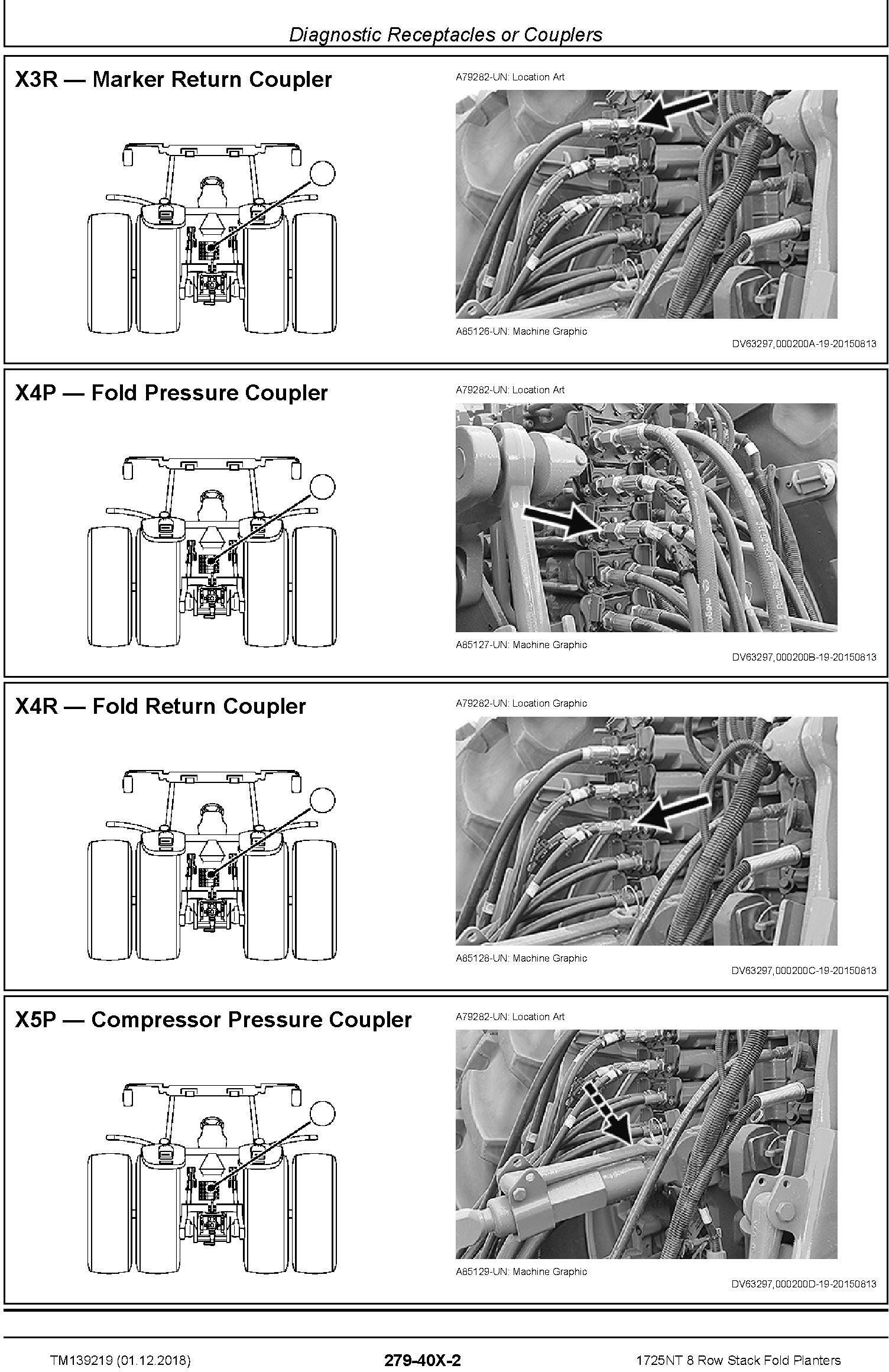 Diagnostic Receptacles or Couplers

X3R — Marker Return Coupler

A79282-UN: Location Art

A85126-UN: Machine Graphic

DV63297,000200A-19-20150813

X4P — Fold Pressure Coupler

A79282-UN: Location Art

A85127-UN: Machine Graphic

DV63297,000200B-19-20150813

X4R — Fold Return Coupler

A79282-UN: Location Graphic

A85128-UN: Machine Graphic

DV63297,000200C-19-20150813

X5P — Compressor Pressure Coupler

A79282-UN: Location Art

A85129-UN: Machine Graphic

DV63297,000200D-19-20150813

TM139219 (01.12.2018)

279-40X-2

1725NT 8 Row Stack Fold Planters