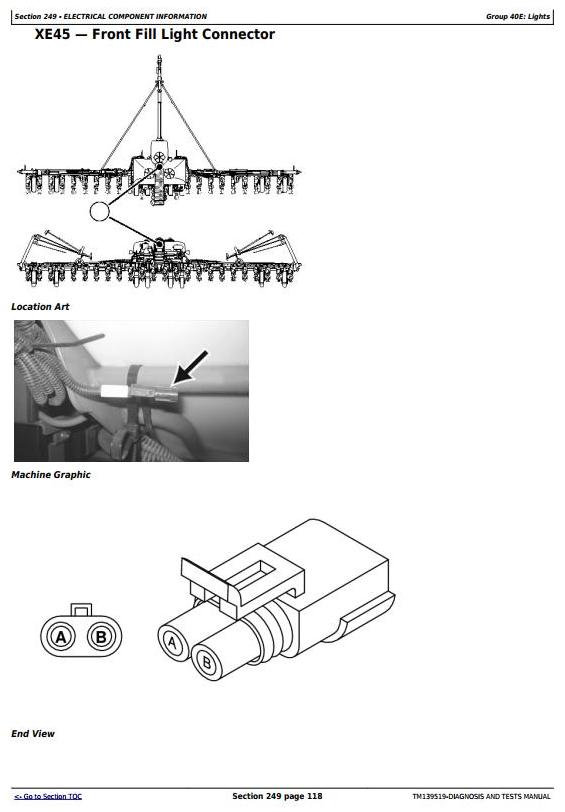 Section 249 • ELECTRICAL COMPONENT INFORMATION

Group 40E: Lights

XE45 — Front Fill Light Connector

Location Art

Machine Graphic

A B

A B

End View

<- Go to Section TOC

Section 249 page 118

TM139519-DIAGNOSIS AND TESTS MANUAL