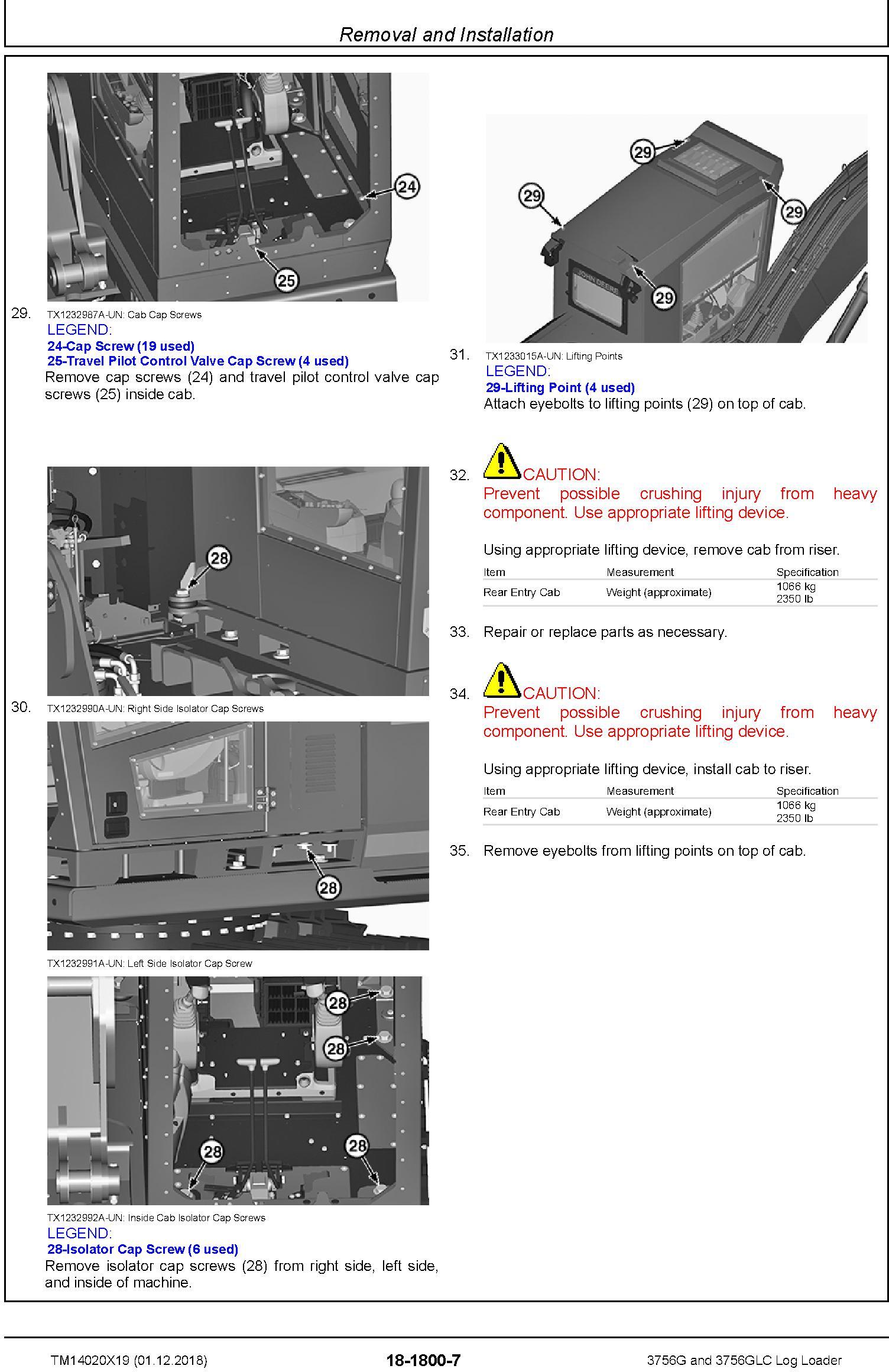 Removal and Installation

24

25

29. TX1232987A-UN: Cab Cap Screws

LEGEND:

24-Cap Screw (19 used)

25-Travel Pilot Control Valve Cap Screw (4 used)

Remove cap screws (24) and travel pilot control valve cap screws (25) inside cab.

28

30. TX1232990A-UN: Right Side Isolator Cap Screws

28

TX1232991A-UN: Left Side Isolator Cap Screw

28

28

28

28

TX1232992A-UN: Inside Cab Isolator Cap Screws

LEGEND:

28-Isolator Cap Screw (6 used)

Remove isolator cap screws (28) from right side, left side, and inside of machine.

29

29

29

29

JOHN DEERE

31. TX1233015A-UN: Lifting Points

LEGEND:

29-Lifting Point (4 used)

Attach eyebolts to lifting points (29) on top of cab.

32. CAUTION:

Prevent possible crushing injury from heavy component. Use appropriate lifting device.

Using appropriate lifting device, remove cab from riser.

| Item | Measurement | Specification |
|---|---|---|
| Rear Entry Cab | Weight (approximate) | 1066 kg 2350 lb |

33. Repair or replace parts as necessary.

34. CAUTION:

Prevent possible crushing injury from heavy component. Use appropriate lifting device.

Using appropriate lifting device, install cab to riser.

| Item | Measurement | Specification |
|---|---|---|
| Rear Entry Cab | Weight (approximate) | 1066 kg 2350 lb |

35. Remove eyebolts from lifting points on top of cab.

TM14020X19 (01.12.2018) 18-1800-7 3756G and 3756GLC Log Loader