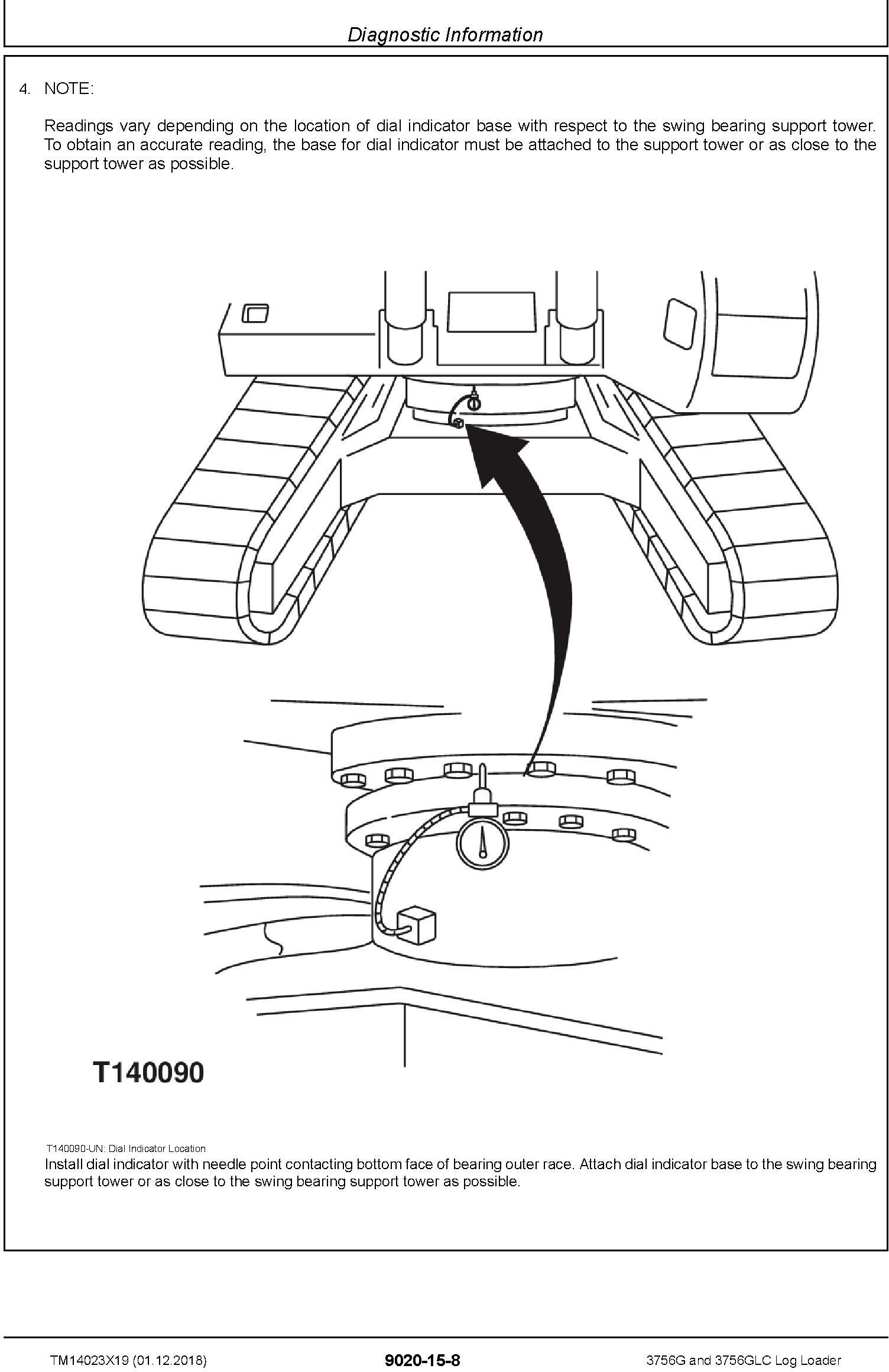 Diagnostic Information

4. NOTE:

Readings vary depending on the location of dial indicator base with respect to the swing bearing support tower. To obtain an accurate reading, the base for dial indicator must be attached to the support tower or as close to the support tower as possible.

T140090

T140090-UN: Dial Indicator Location
Install dial indicator with needle point contacting bottom face of bearing outer race. Attach dial indicator base to the swing bearing support tower or as close to the swing bearing support tower as possible.

TM14023X19 (01.12.2018) 9020-15-8 3756G and 3756GLC Log Loader