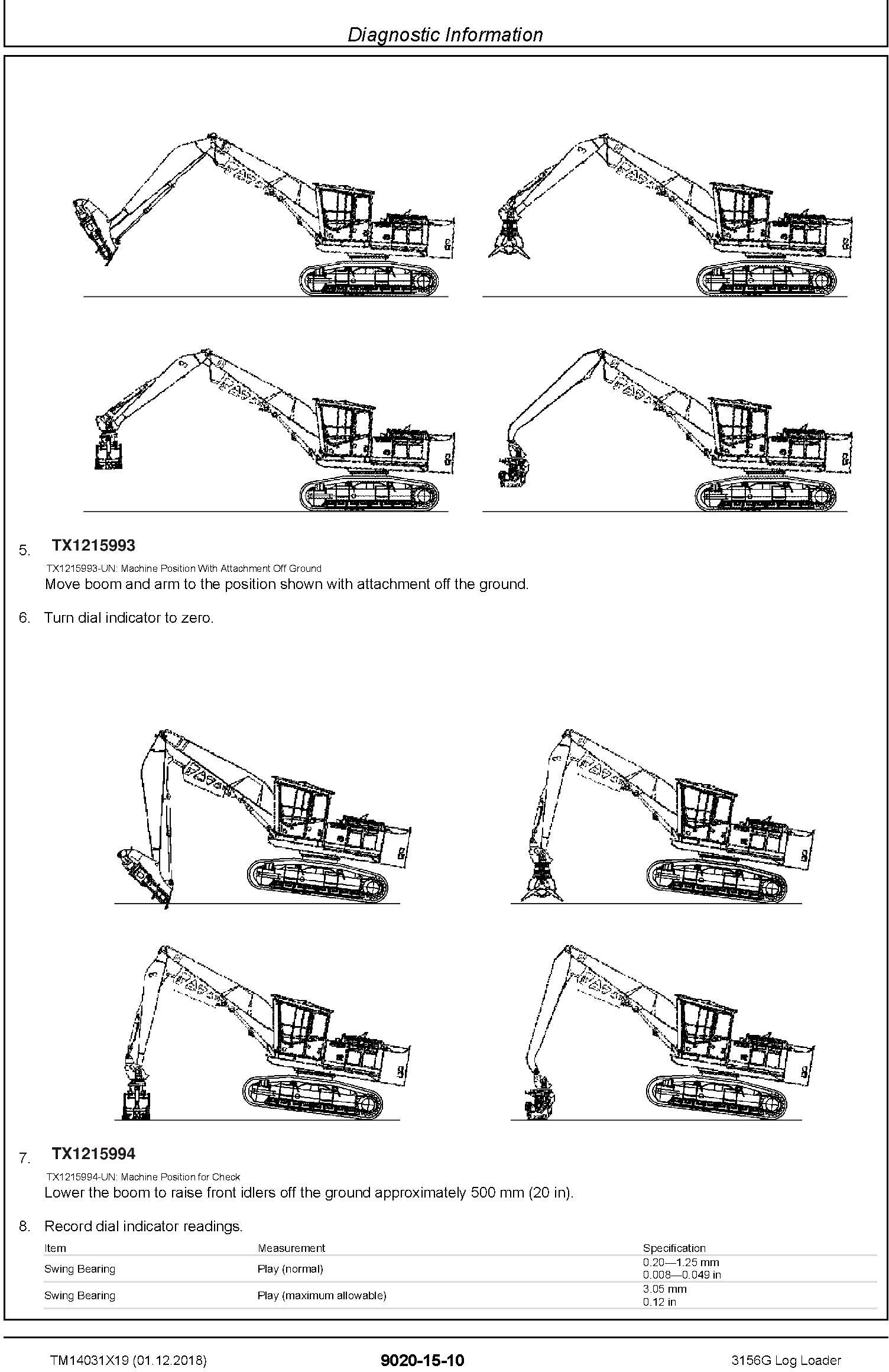 Diagnostic Information

5. TX1215993

TX1215993-UN: Machine Position With Attachment Off Ground

Move boom and arm to the position shown with attachment off the ground.

6. Turn dial indicator to zero.

7. TX1215994

TX1215994-UN: Machine Position for Check

Lower the boom to raise front idlers off the ground approximately 500 mm (20 in).

8. Record dial indicator readings.

| Item | Measurement | Specification |
|---|---|---|
| Swing Bearing | Play (normal) | 0.20—1.25 mm 0.008—0.049 in |
| Swing Bearing | Play (maximum allowable) | 3.05 mm 0.12 in |

TM14031X19 (01.12.2018)

9020-15-10

3156G Log Loader