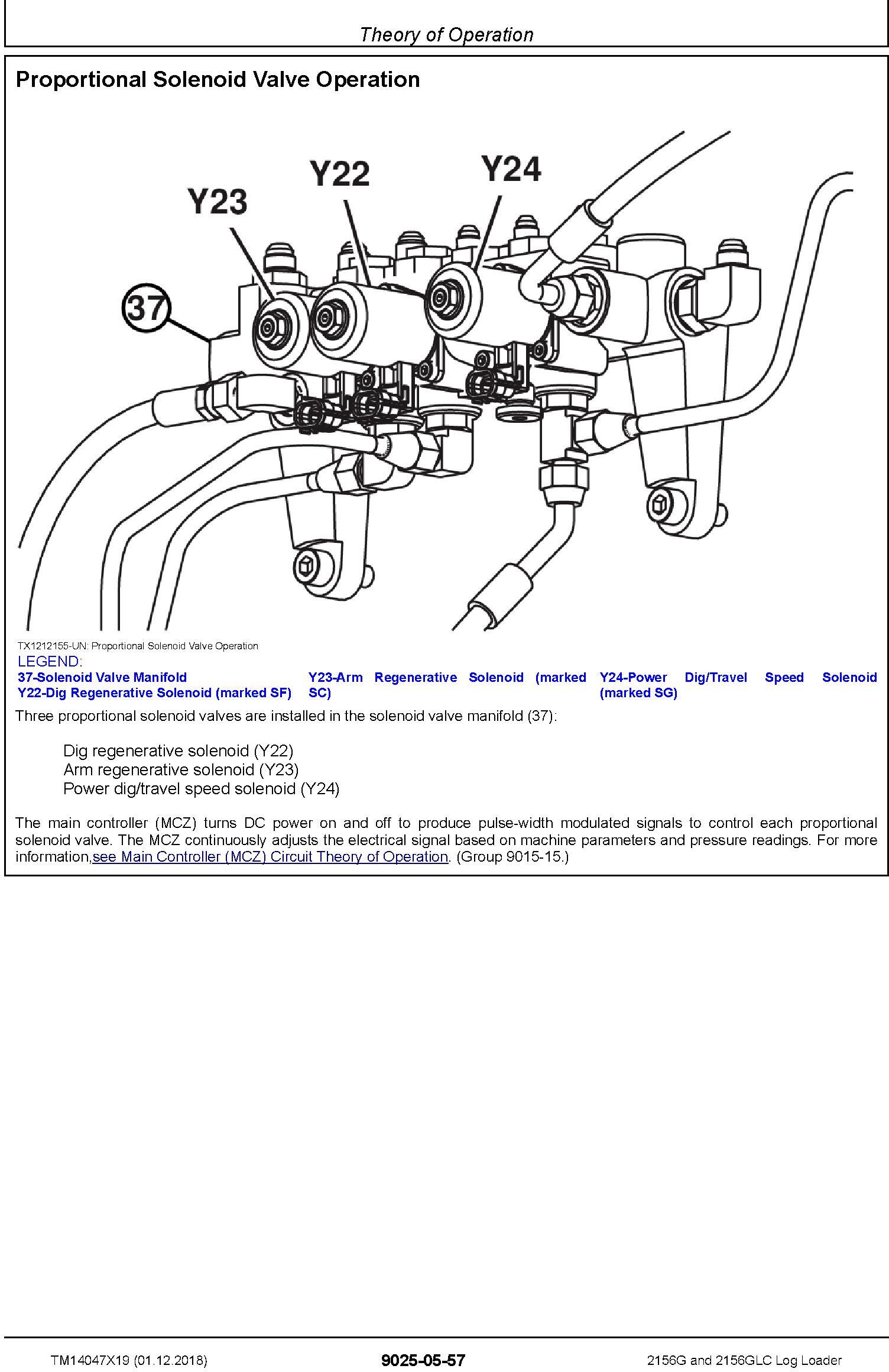 Theory of Operation

Proportional Solenoid Valve Operation

Y23
Y22
Y24
37

TX1212155-UN: Proportional Solenoid Valve Operation
LEGEND:
37-Solenoid Valve Manifold
Y22-Dig Regenerative Solenoid (marked SF)
Y23-Arm Regenerative Solenoid (marked SC)
Y24-Power Dig/Travel Speed Solenoid (marked SG)

Three proportional solenoid valves are installed in the solenoid valve manifold (37):

Dig regenerative solenoid (Y22)
Arm regenerative solenoid (Y23)
Power dig/travel speed solenoid (Y24)

The main controller (MCZ) turns DC power on and off to produce pulse-width modulated signals to control each proportional solenoid valve. The MCZ continuously adjusts the electrical signal based on machine parameters and pressure readings. For more information,see Main Controller (MCZ) Circuit Theory of Operation. (Group 9015-15.)

TM14047X19 (01.12.2018)
9025-05-57
2156G and 2156GLC Log Loader