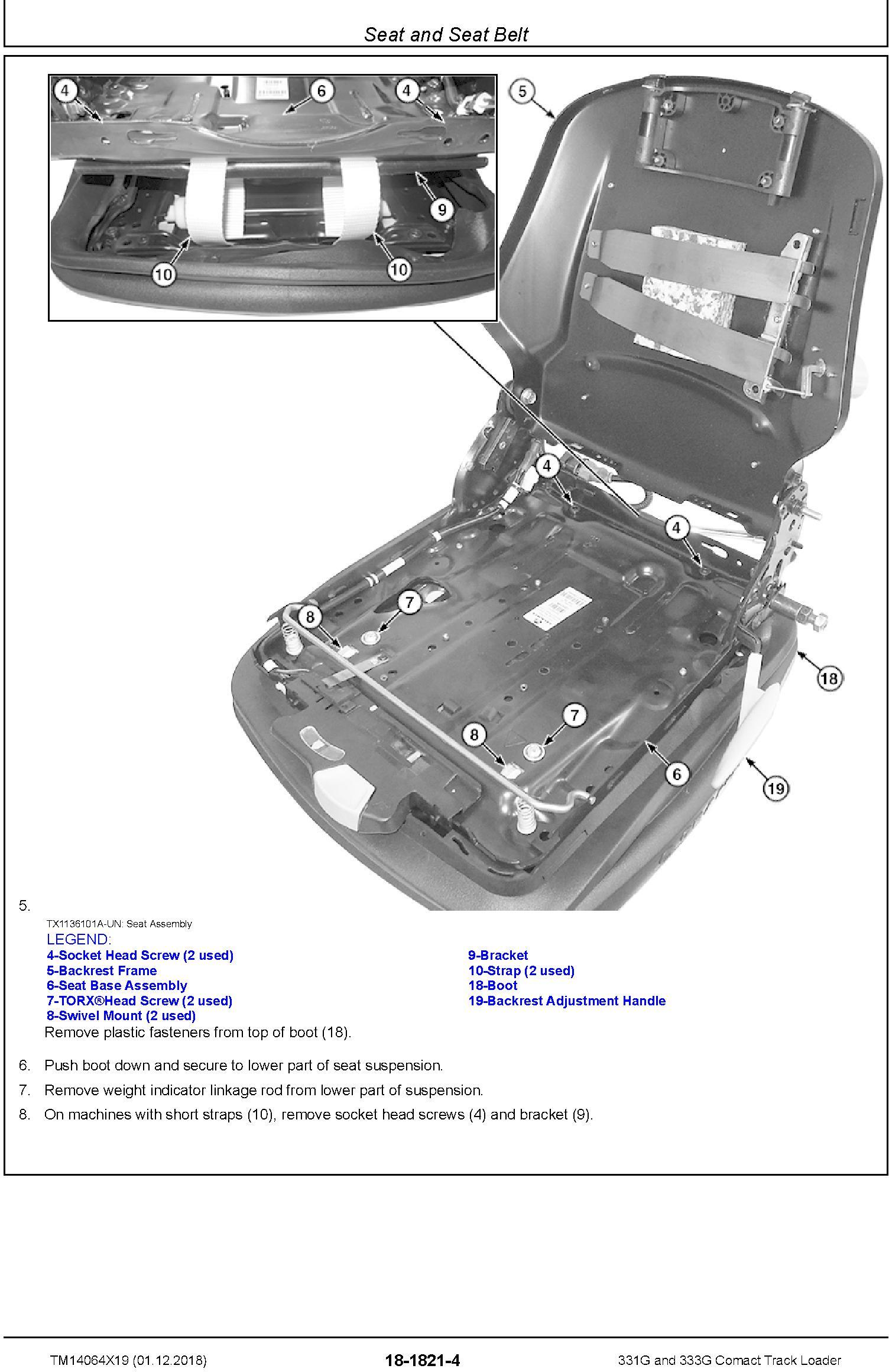 Seat and Seat Belt

4
6
4
5
9
10
10
4
4
7
8
18
7
8
6
19

5.

TX1136101A-UN: Seat Assembly

LEGEND:

4-Socket Head Screw (2 used)
5-Backrest Frame
6-Seat Base Assembly
7-TORX®Head Screw (2 used)
8-Swivel Mount (2 used)

9-Bracket
10-Strap (2 used)
18-Boot
19-Backrest Adjustment Handle

Remove plastic fasteners from top of boot (18).

6. Push boot down and secure to lower part of seat suspension.

7. Remove weight indicator linkage rod from lower part of suspension.

8. On machines with short straps (10), remove socket head screws (4) and bracket (9).

TM14064X19 (01.12.2018)

18-1821-4

331G and 333G Comact Track Loader