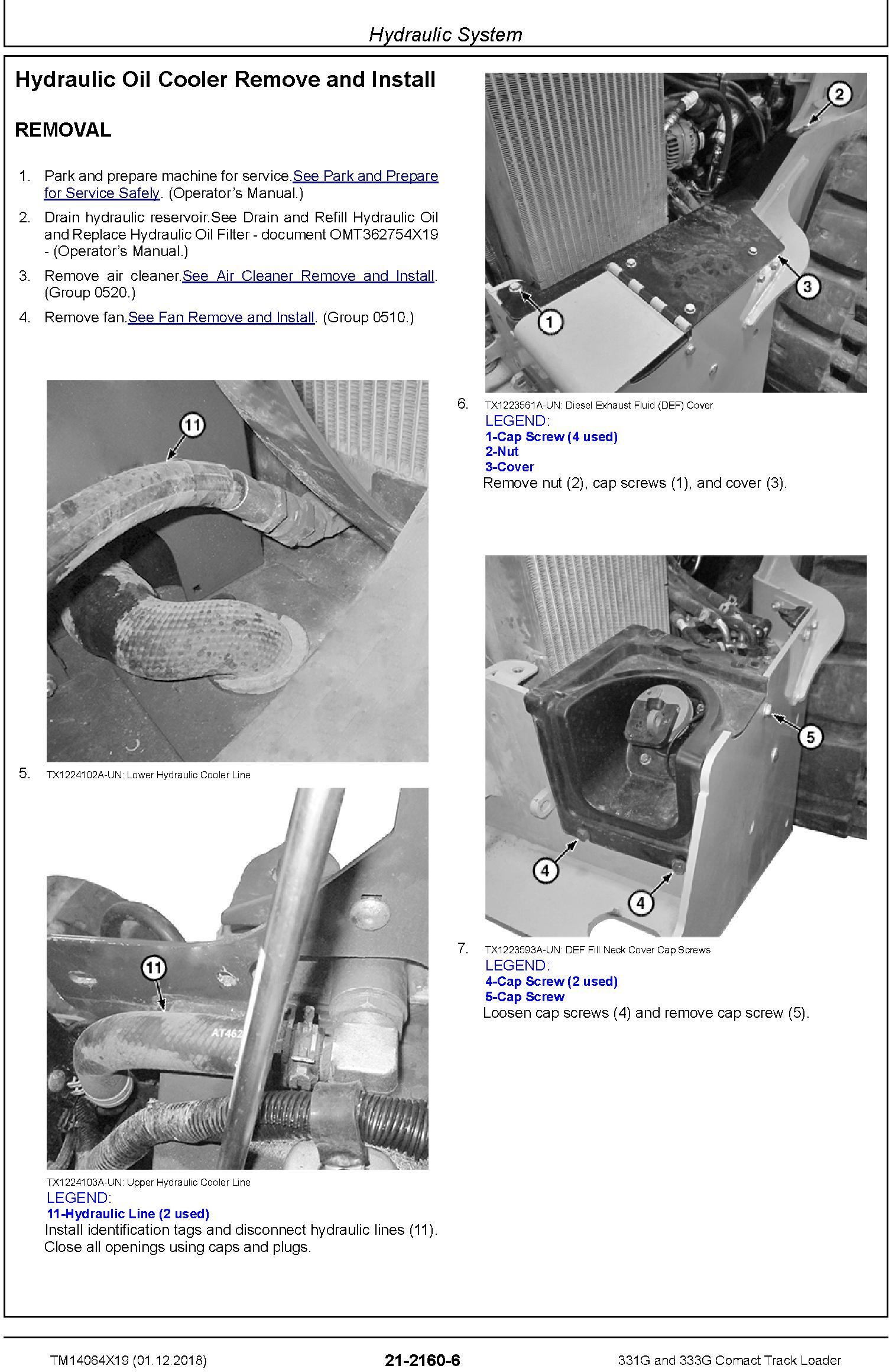 Hydraulic System

Hydraulic Oil Cooler Remove and Install

REMOVAL

1. Park and prepare machine for service.See Park and Prepare for Service Safely. (Operator's Manual.)

2. Drain hydraulic reservoir.See Drain and Refill Hydraulic Oil and Replace Hydraulic Oil Filter - document OMT362754X19 - (Operator's Manual.)

3. Remove air cleaner.See Air Cleaner Remove and Install. (Group 0520.)

4. Remove fan.See Fan Remove and Install. (Group 0510.)

11

5. TX1224102A-UN: Lower Hydraulic Cooler Line

11

AT462

TX1224103A-UN: Upper Hydraulic Cooler Line
LEGEND:
11-Hydraulic Line (2 used)
Install identification tags and disconnect hydraulic lines (11). Close all openings using caps and plugs.

2

3

1

6. TX1223561A-UN: Diesel Exhaust Fluid (DEF) Cover
LEGEND:
1-Cap Screw (4 used)
2-Nut
3-Cover
Remove nut (2), cap screws (1), and cover (3).

5

4

4

7. TX1223593A-UN: DEF Fill Neck Cover Cap Screws
LEGEND:
4-Cap Screw (2 used)
5-Cap Screw
Loosen cap screws (4) and remove cap screw (5).

TM14064X19 (01.12.2018)    21-2160-6    331G and 333G Comact Track Loader