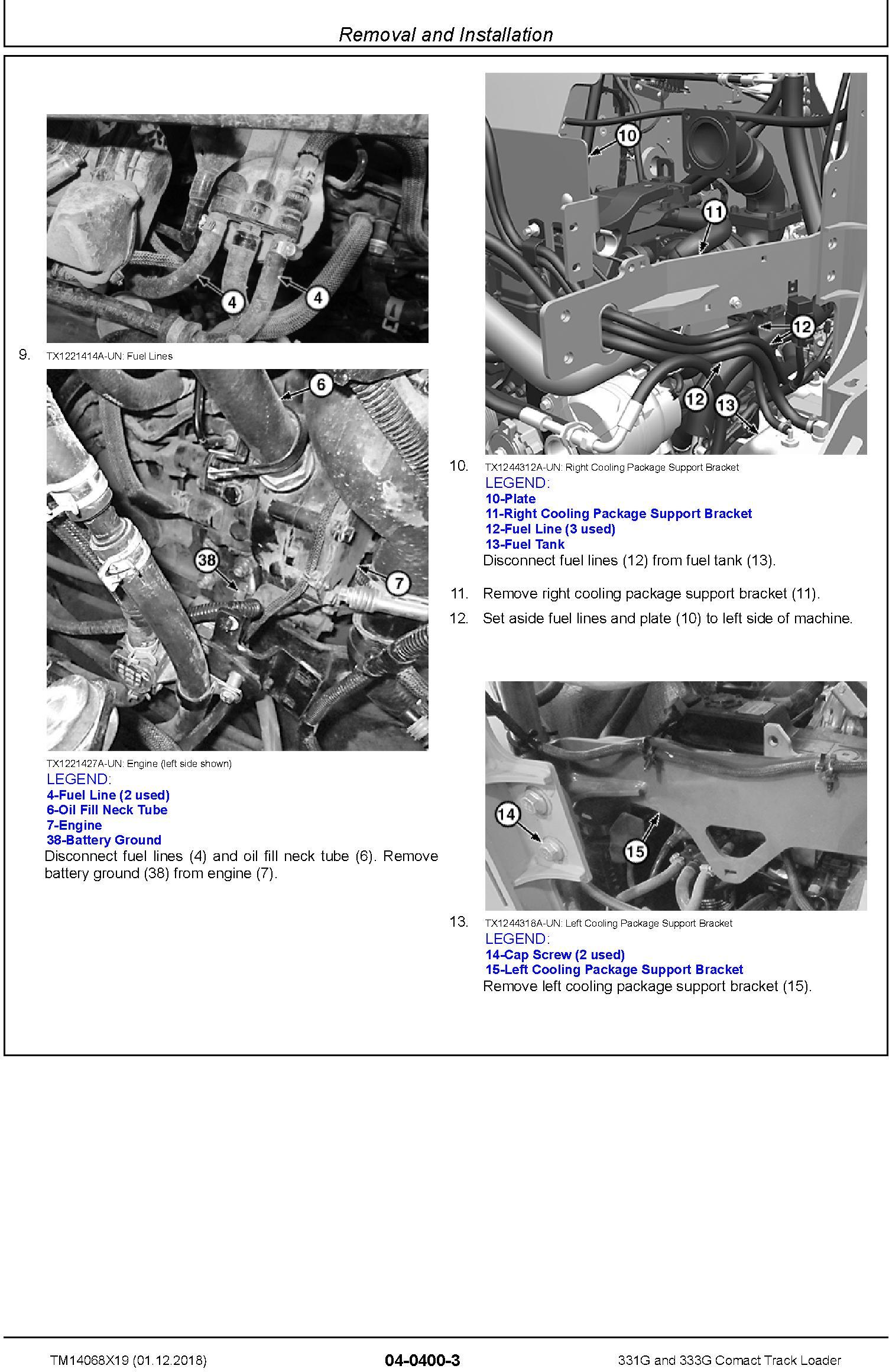 Removal and Installation

4
4

9. TX1221414A-UN: Fuel Lines

6
38
7

TX1221427A-UN: Engine (left side shown)
LEGEND:
4-Fuel Line (2 used)
6-Oil Fill Neck Tube
7-Engine
38-Battery Ground
Disconnect fuel lines (4) and oil fill neck tube (6). Remove battery ground (38) from engine (7).

10
11
12
12
13

10. TX1244312A-UN: Right Cooling Package Support Bracket
LEGEND:
10-Plate
11-Right Cooling Package Support Bracket
12-Fuel Line (3 used)
13-Fuel Tank
Disconnect fuel lines (12) from fuel tank (13).

11. Remove right cooling package support bracket (11).

12. Set aside fuel lines and plate (10) to left side of machine.

14
15

13. TX1244318A-UN: Left Cooling Package Support Bracket
LEGEND:
14-Cap Screw (2 used)
15-Left Cooling Package Support Bracket
Remove left cooling package support bracket (15).

TM14068X19 (01.12.2018) 04-0400-3 331G and 333G Comact Track Loader