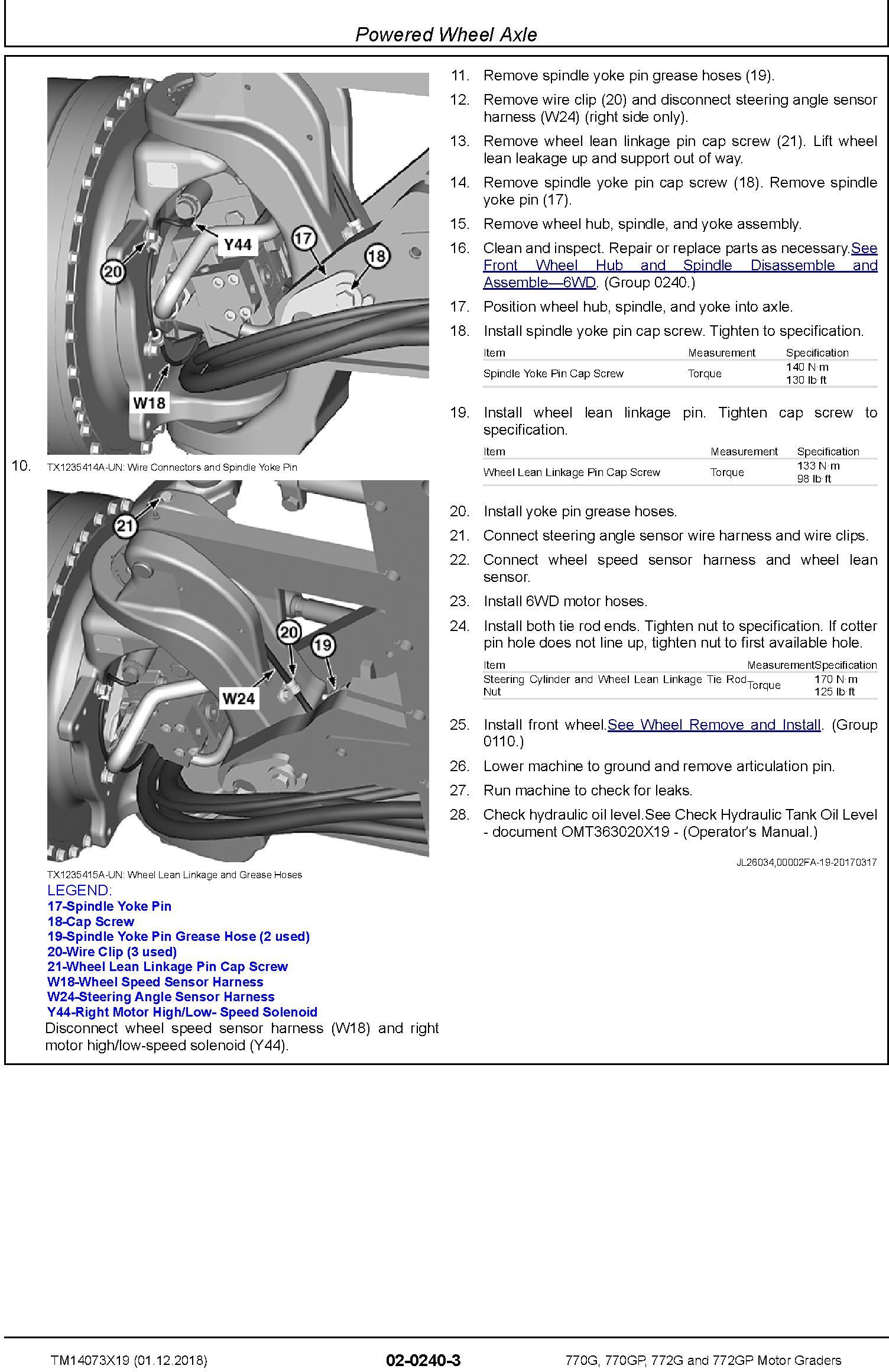 Powered Wheel Axle

Y44
17
18
20
W18

10. TX1235414A-UN: Wire Connectors and Spindle Yoke Pin

21
20
19
W24

TX1235415A-UN: Wheel Lean Linkage and Grease Hoses

LEGEND:
17-Spindle Yoke Pin
18-Cap Screw
19-Spindle Yoke Pin Grease Hose (2 used)
20-Wire Clip (3 used)
21-Wheel Lean Linkage Pin Cap Screw
W18-Wheel Speed Sensor Harness
W24-Steering Angle Sensor Harness
Y44-Right Motor High/Low- Speed Solenoid

Disconnect wheel speed sensor harness (W18) and right motor high/low-speed solenoid (Y44).

11. Remove spindle yoke pin grease hoses (19).

12. Remove wire clip (20) and disconnect steering angle sensor harness (W24) (right side only).

13. Remove wheel lean linkage pin cap screw (21). Lift wheel lean leakage up and support out of way.

14. Remove spindle yoke pin cap screw (18). Remove spindle yoke pin (17).

15. Remove wheel hub, spindle, and yoke assembly.

16. Clean and inspect. Repair or replace parts as necessary.See Front Wheel Hub and Spindle Disassemble and Assemble—6WD. (Group 0240.)

17. Position wheel hub, spindle, and yoke into axle.

18. Install spindle yoke pin cap screw. Tighten to specification.

| Item | Measurement | Specification |
|---|---|---|
| Spindle Yoke Pin Cap Screw | Torque | 140 N·m 130 lb·ft |

19. Install wheel lean linkage pin. Tighten cap screw to specification.

| Item | Measurement | Specification |
|---|---|---|
| Wheel Lean Linkage Pin Cap Screw | Torque | 133 N·m 98 lb·ft |

20. Install yoke pin grease hoses.

21. Connect steering angle sensor wire harness and wire clips.

22. Connect wheel speed sensor harness and wheel lean sensor.

23. Install 6WD motor hoses.

24. Install both tie rod ends. Tighten nut to specification. If cotter pin hole does not line up, tighten nut to first available hole.

| Item | Measurement | Specification |
|---|---|---|
| Steering Cylinder and Wheel Lean Linkage Tie Rod Nut | Torque | 170 N·m 125 lb·ft |

25. Install front wheel.See Wheel Remove and Install. (Group 0110.)

26. Lower machine to ground and remove articulation pin.

27. Run machine to check for leaks.

28. Check hydraulic oil level.See Check Hydraulic Tank Oil Level - document OMT363020X19 - (Operator's Manual.)

JL26034,00002FA-19-20170317

TM14073X19 (01.12.2018) 02-0240-3 770G, 770GP, 772G and 772GP Motor Graders