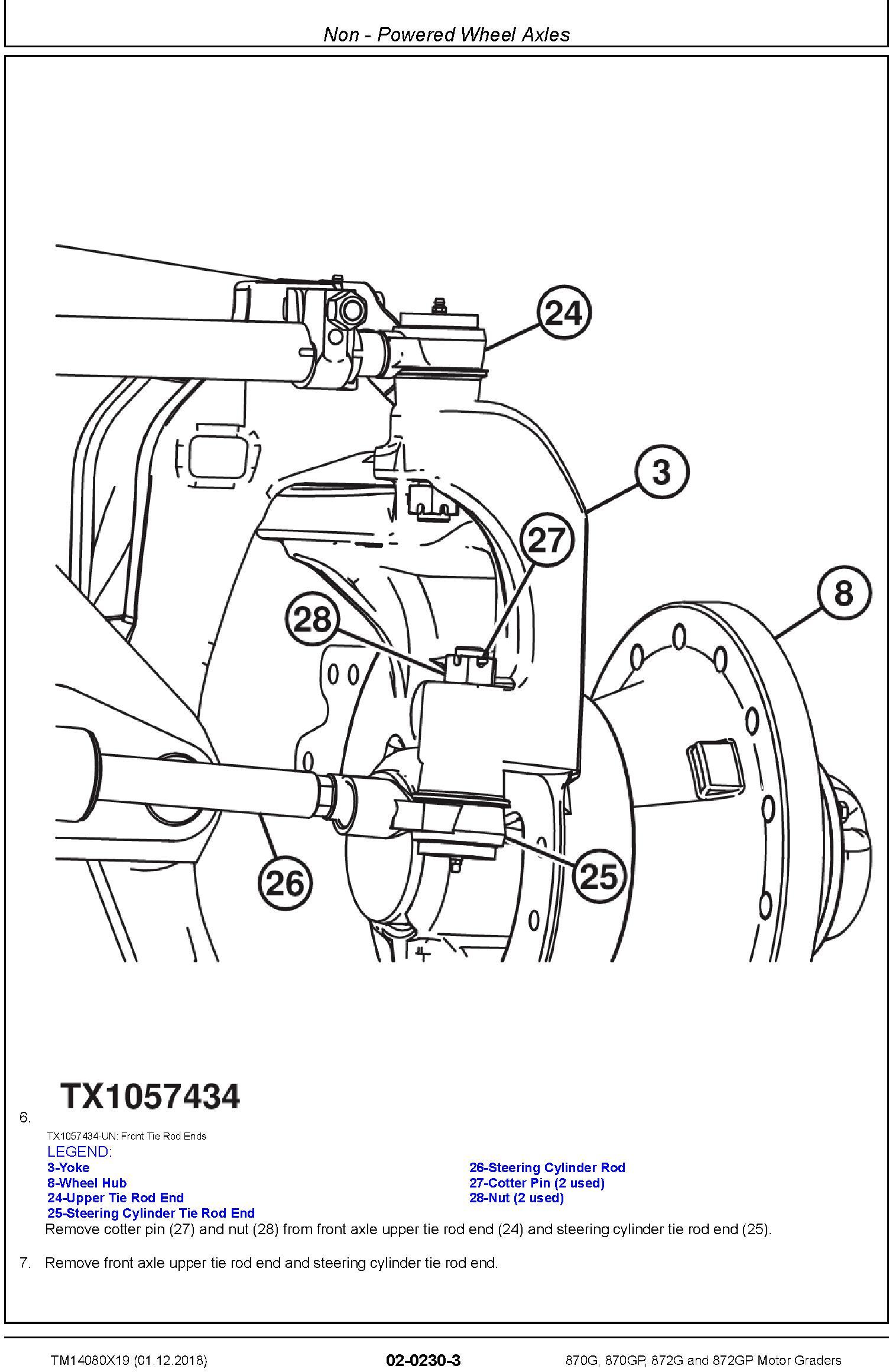 Non - Powered Wheel Axles

24

3

27

8

28

26

25

TX1057434

6.

TX1057434-UN: Front Tie Rod Ends

LEGEND:

3-Yoke
8-Wheel Hub
24-Upper Tie Rod End
25-Steering Cylinder Tie Rod End

26-Steering Cylinder Rod
27-Cotter Pin (2 used)
28-Nut (2 used)

Remove cotter pin (27) and nut (28) from front axle upper tie rod end (24) and steering cylinder tie rod end (25).

7. Remove front axle upper tie rod end and steering cylinder tie rod end.

TM14080X19 (01.12.2018)

02-0230-3

870G, 870GP, 872G and 872GP Motor Graders