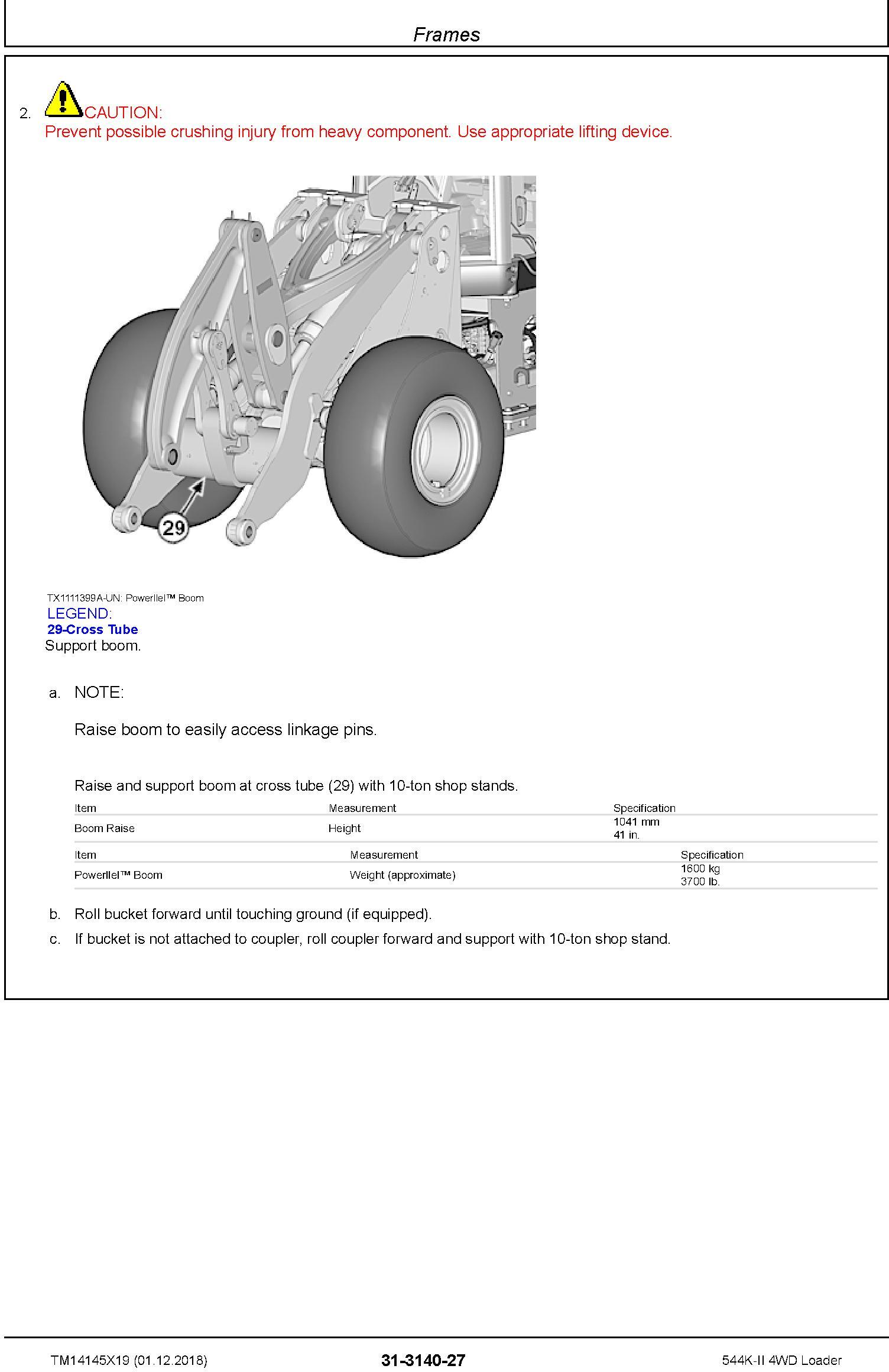 Frames

2. CAUTION:
Prevent possible crushing injury from heavy component. Use appropriate lifting device.

29

TX1111399A-UN: Powerllel™ Boom
LEGEND:
29-Cross Tube
Support boom.

a. NOTE:

Raise boom to easily access linkage pins.

Raise and support boom at cross tube (29) with 10-ton shop stands.

| Item | Measurement | Specification |
|---|---|---|
| Boom Raise | Height | 1041 mm 41 in. |

| Item | Measurement | Specification |
|---|---|---|
| Powerllel™ Boom | Weight (approximate) | 1600 kg 3700 lb. |

b. Roll bucket forward until touching ground (if equipped).

c. If bucket is not attached to coupler, roll coupler forward and support with 10-ton shop stand.

TM14145X19 (01.12.2018)
31-3140-27
544K-II 4WD Loader