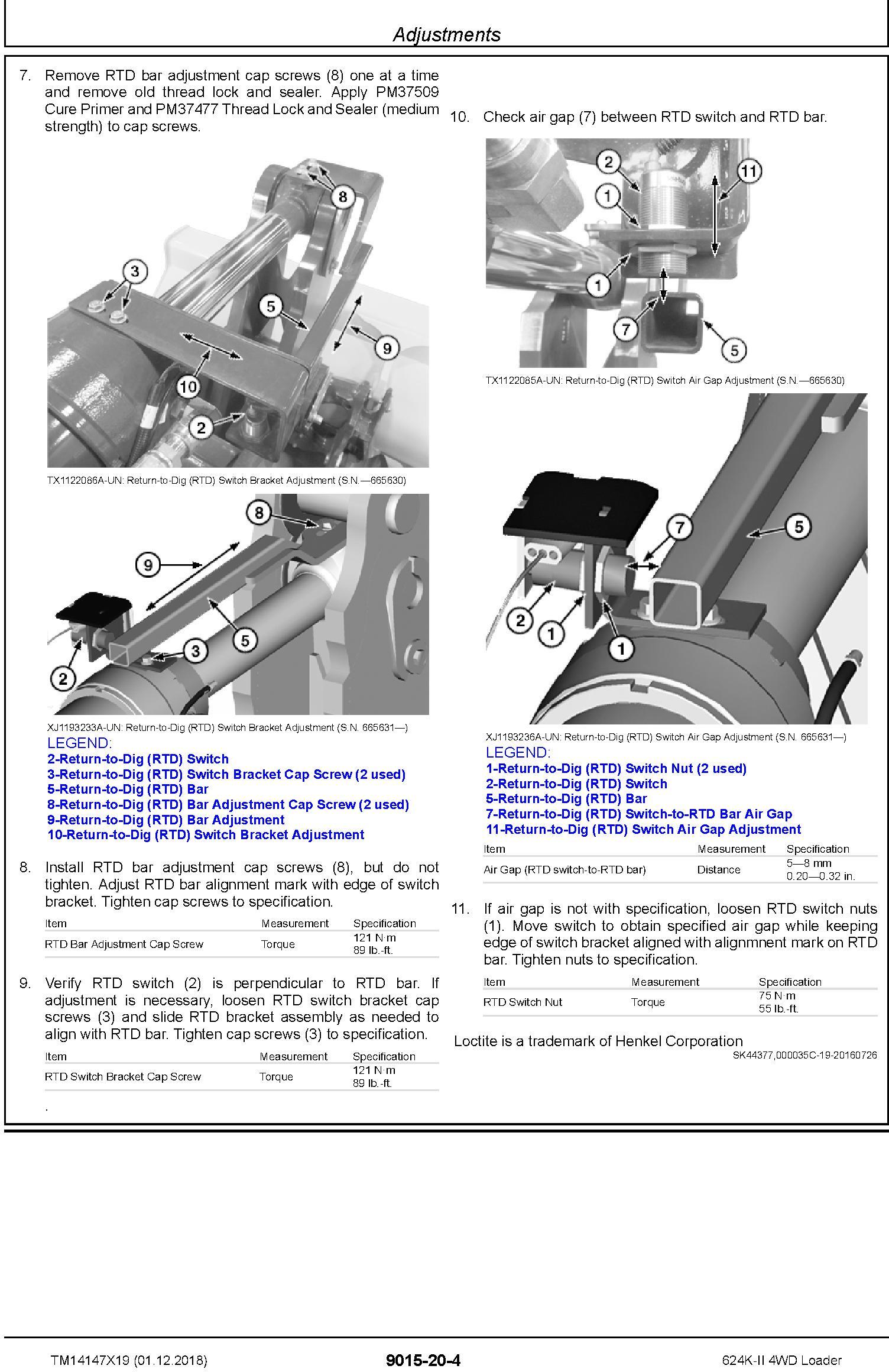 Adjustments

7. Remove RTD bar adjustment cap screws (8) one at a time and remove old thread lock and sealer. Apply PM37509 Cure Primer and PM37477 Thread Lock and Sealer (medium strength) to cap screws.

8
3
5
9
10
2

TX1122086A-UN: Return-to-Dig (RTD) Switch Bracket Adjustment (S.N.—665630)

8
9
5
3
2

XJ1193233A-UN: Return-to-Dig (RTD) Switch Bracket Adjustment (S.N. 665631—)

LEGEND:
2-Return-to-Dig (RTD) Switch
3-Return-to-Dig (RTD) Switch Bracket Cap Screw (2 used)
5-Return-to-Dig (RTD) Bar
8-Return-to-Dig (RTD) Bar Adjustment Cap Screw (2 used)
9-Return-to-Dig (RTD) Bar Adjustment
10-Return-to-Dig (RTD) Switch Bracket Adjustment

8. Install RTD bar adjustment cap screws (8), but do not tighten. Adjust RTD bar alignment mark with edge of switch bracket. Tighten cap screws to specification.

| Item | Measurement | Specification |
|---|---|---|
| RTD Bar Adjustment Cap Screw | Torque | 121 N·m 89 lb.-ft. |

9. Verify RTD switch (2) is perpendicular to RTD bar. If adjustment is necessary, loosen RTD switch bracket cap screws (3) and slide RTD bracket assembly as needed to align with RTD bar. Tighten cap screws (3) to specification.

| Item | Measurement | Specification |
|---|---|---|
| RTD Switch Bracket Cap Screw | Torque | 121 N·m 89 lb.-ft. |

.

10. Check air gap (7) between RTD switch and RTD bar.

2
11
1
1
7
5

TX1122085A-UN: Return-to-Dig (RTD) Switch Air Gap Adjustment (S.N.—665630)

7
5
2
1
1

XJ1193236A-UN: Return-to-Dig (RTD) Switch Air Gap Adjustment (S.N. 665631—)

LEGEND:
1-Return-to-Dig (RTD) Switch Nut (2 used)
2-Return-to-Dig (RTD) Switch
5-Return-to-Dig (RTD) Bar
7-Return-to-Dig (RTD) Switch-to-RTD Bar Air Gap
11-Return-to-Dig (RTD) Switch Air Gap Adjustment

| Item | Measurement | Specification |
|---|---|---|
| Air Gap (RTD switch-to-RTD bar) | Distance | 5—8 mm 0.20—0.32 in. |

11. If air gap is not with specification, loosen RTD switch nuts (1). Move switch to obtain specified air gap while keeping edge of switch bracket aligned with alignmnent mark on RTD bar. Tighten nuts to specification.

| Item | Measurement | Specification |
|---|---|---|
| RTD Switch Nut | Torque | 75 N·m 55 lb.-ft. |

Loctite is a trademark of Henkel Corporation
SK44377,000035C-19-20160726

TM14147X19 (01.12.2018)
9015-20-4
624K-II 4WD Loader