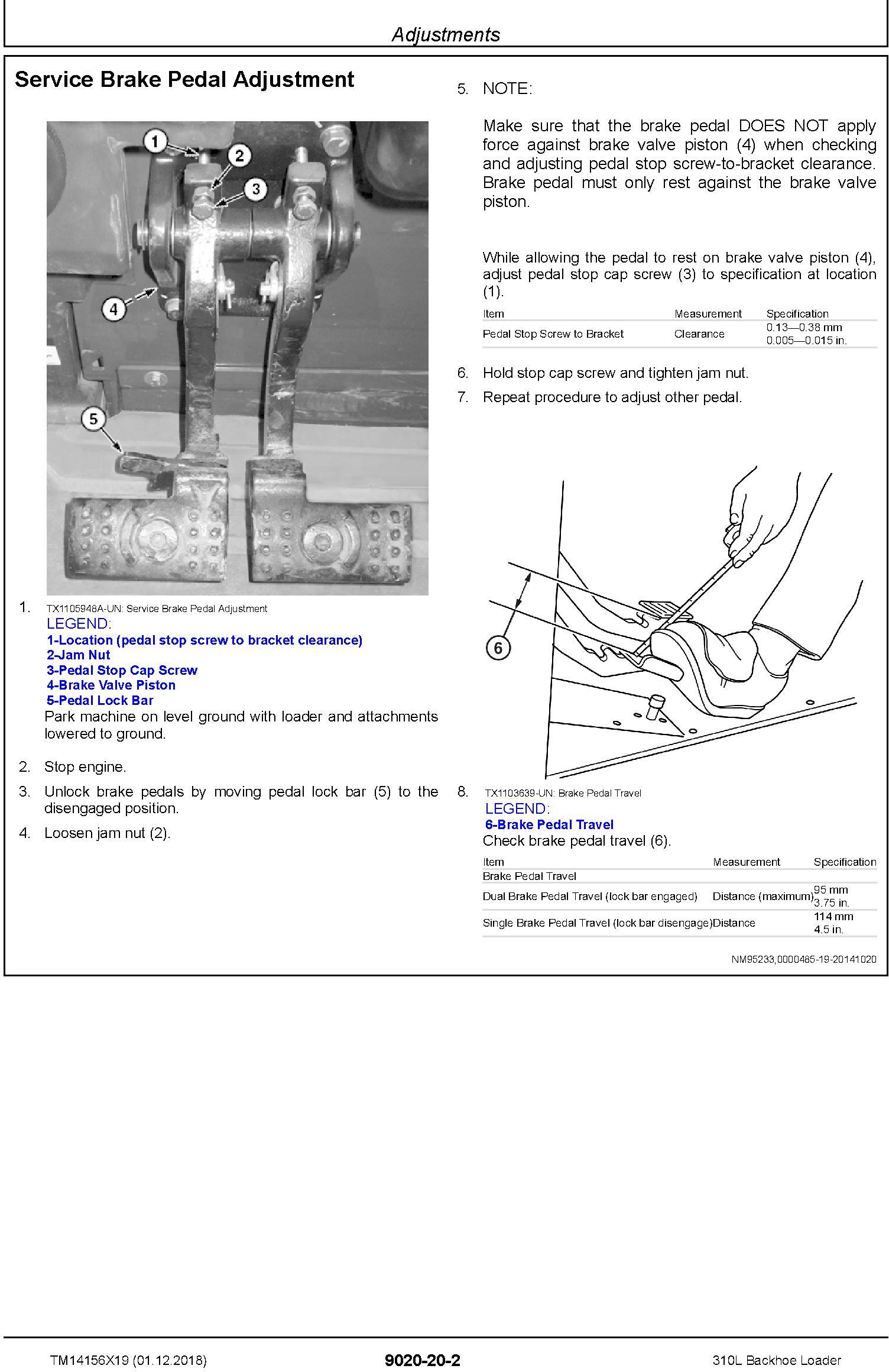 Adjustments

Service Brake Pedal Adjustment

1
2
3
4
5

1. TX1105948A-UN: Service Brake Pedal Adjustment
LEGEND:
1-Location (pedal stop screw to bracket clearance)
2-Jam Nut
3-Pedal Stop Cap Screw
4-Brake Valve Piston
5-Pedal Lock Bar
Park machine on level ground with loader and attachments lowered to ground.

2. Stop engine.

3. Unlock brake pedals by moving pedal lock bar (5) to the disengaged position.

4. Loosen jam nut (2).

5. NOTE:

Make sure that the brake pedal DOES NOT apply force against brake valve piston (4) when checking and adjusting pedal stop screw-to-bracket clearance. Brake pedal must only rest against the brake valve piston.

While allowing the pedal to rest on brake valve piston (4), adjust pedal stop cap screw (3) to specification at location (1).

| Item | Measurement | Specification |
|---|---|---|
| Pedal Stop Screw to Bracket | Clearance | 0.13—0.38 mm 0.005—0.015 in. |

6. Hold stop cap screw and tighten jam nut.

7. Repeat procedure to adjust other pedal.

6

8. TX1103639-UN: Brake Pedal Travel
LEGEND:
6-Brake Pedal Travel
Check brake pedal travel (6).

| Item | Measurement | Specification |
|---|---|---|
| Brake Pedal Travel | | |
| Dual Brake Pedal Travel (lock bar engaged) | Distance (maximum) | 95 mm 3.75 in. |
| Single Brake Pedal Travel (lock bar disengage) | Distance | 114 mm 4.5 in. |

NM95233,0000485-19-20141020

TM14156X19 (01.12.2018)
9020-20-2
310L Backhoe Loader