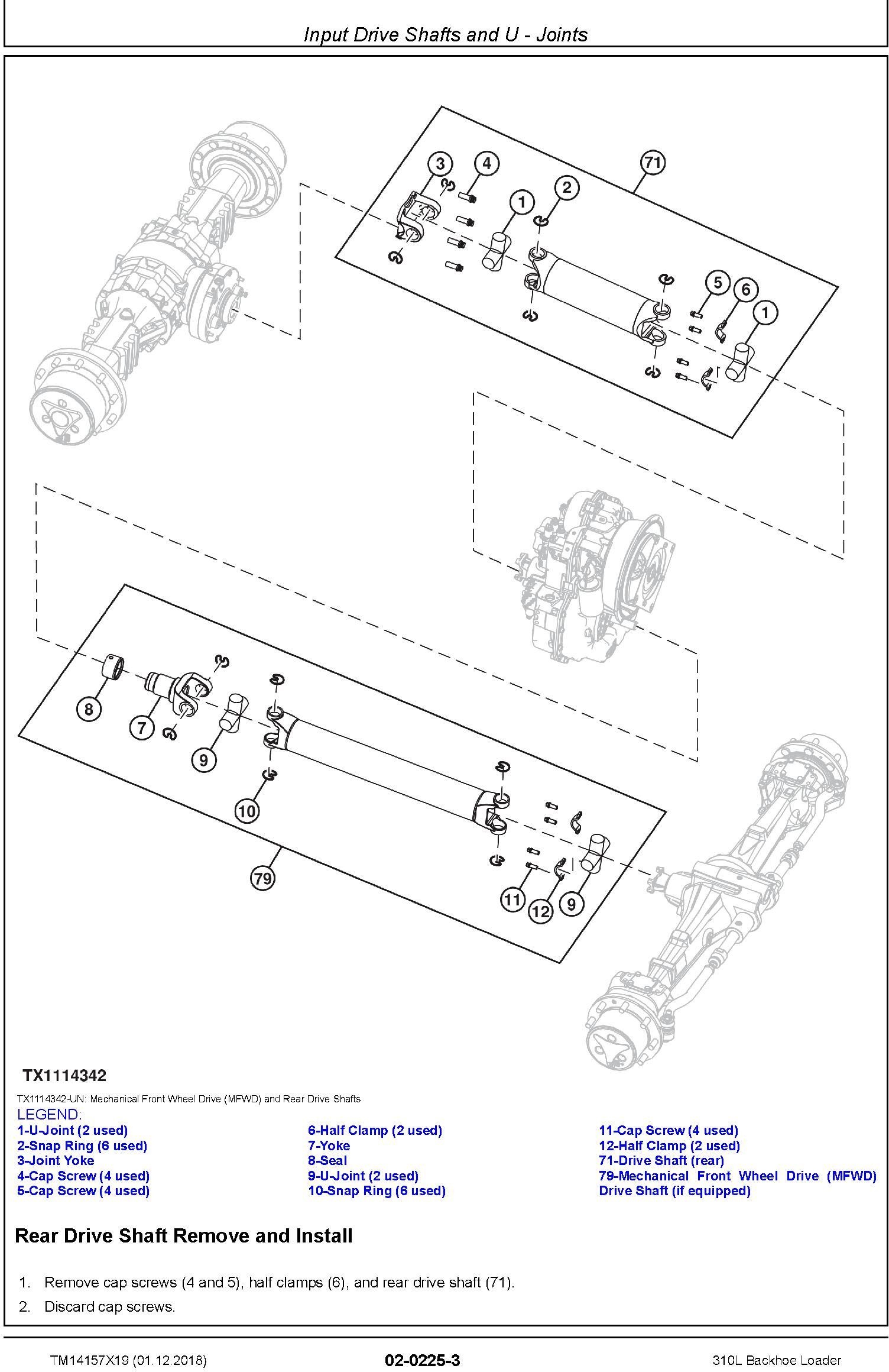 Input Drive Shafts and U - Joints

3
4
71
1
2
5
6
1

8
7
9
10
79
11
12
9

TX1114342

TX1114342-UN: Mechanical Front Wheel Drive (MFWD) and Rear Drive Shafts

LEGEND:
1-U-Joint (2 used)
2-Snap Ring (6 used)
3-Joint Yoke
4-Cap Screw (4 used)
5-Cap Screw (4 used)

6-Half Clamp (2 used)
7-Yoke
8-Seal
9-U-Joint (2 used)
10-Snap Ring (6 used)

11-Cap Screw (4 used)
12-Half Clamp (2 used)
71-Drive Shaft (rear)
79-Mechanical Front Wheel Drive (MFWD) Drive Shaft (if equipped)

Rear Drive Shaft Remove and Install

1. Remove cap screws (4 and 5), half clamps (6), and rear drive shaft (71).

2. Discard cap screws.

TM14157X19 (01.12.2018)
02-0225-3
310L Backhoe Loader