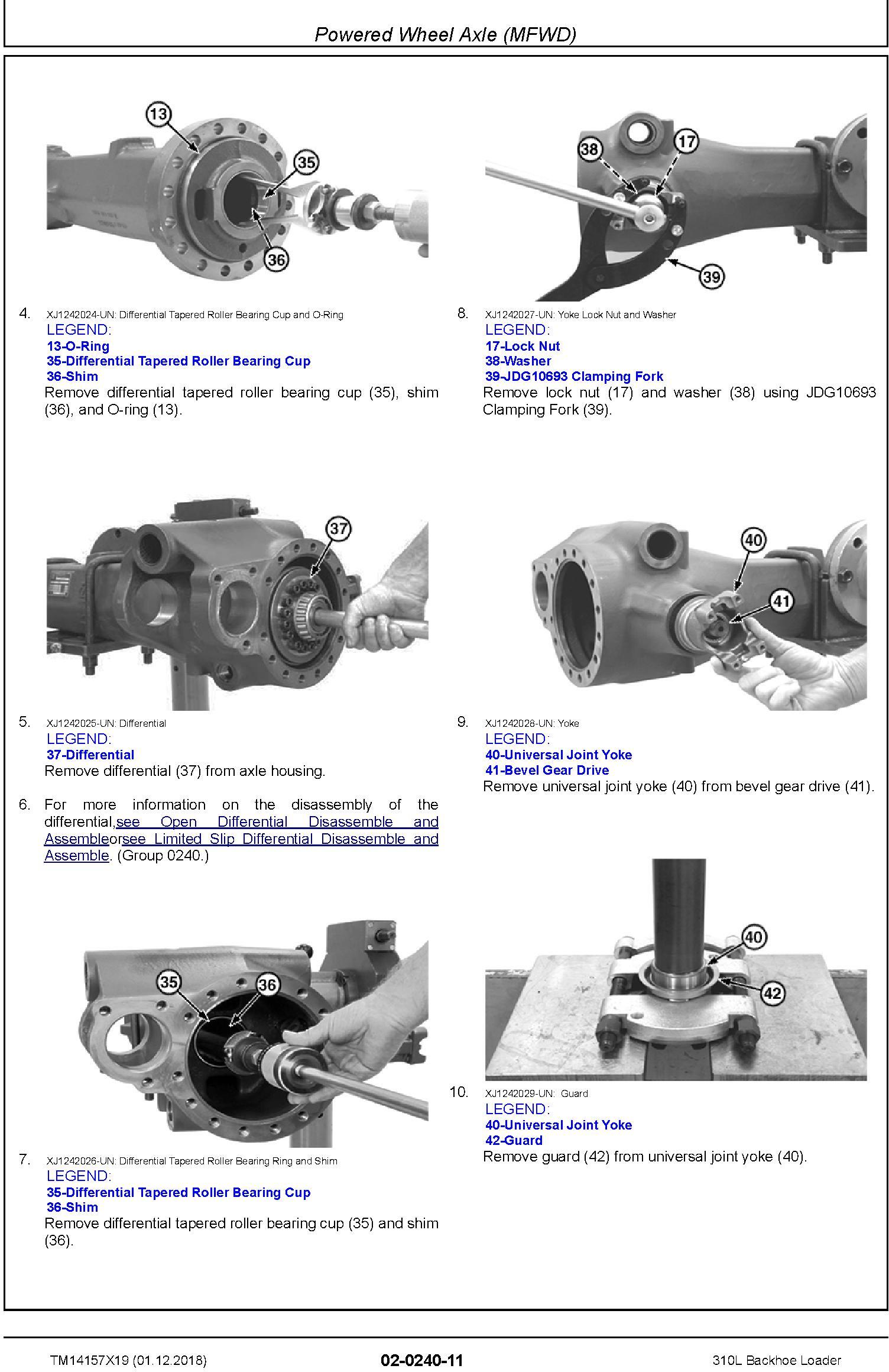 Powered Wheel Axle (MFWD)

13

35

36

4. XJ1242024-UN: Differential Tapered Roller Bearing Cup and O-Ring
LEGEND:
13-O-Ring
35-Differential Tapered Roller Bearing Cup
36-Shim
Remove differential tapered roller bearing cup (35), shim (36), and O-ring (13).

37

5. XJ1242025-UN: Differential
LEGEND:
37-Differential
Remove differential (37) from axle housing.

6. For more information on the disassembly of the differential,see Open Differential Disassemble and Assembleorsee Limited Slip Differential Disassemble and Assemble. (Group 0240.)

35

36

7. XJ1242026-UN: Differential Tapered Roller Bearing Ring and Shim
LEGEND:
35-Differential Tapered Roller Bearing Cup
36-Shim
Remove differential tapered roller bearing cup (35) and shim (36).

38

17

39

8. XJ1242027-UN: Yoke Lock Nut and Washer
LEGEND:
17-Lock Nut
38-Washer
39-JDG10693 Clamping Fork
Remove lock nut (17) and washer (38) using JDG10693 Clamping Fork (39).

40

41

9. XJ1242028-UN: Yoke
LEGEND:
40-Universal Joint Yoke
41-Bevel Gear Drive
Remove universal joint yoke (40) from bevel gear drive (41).

40

42

10. XJ1242029-UN: Guard
LEGEND:
40-Universal Joint Yoke
42-Guard
Remove guard (42) from universal joint yoke (40).

TM14157X19 (01.12.2018)
02-0240-11
310L Backhoe Loader