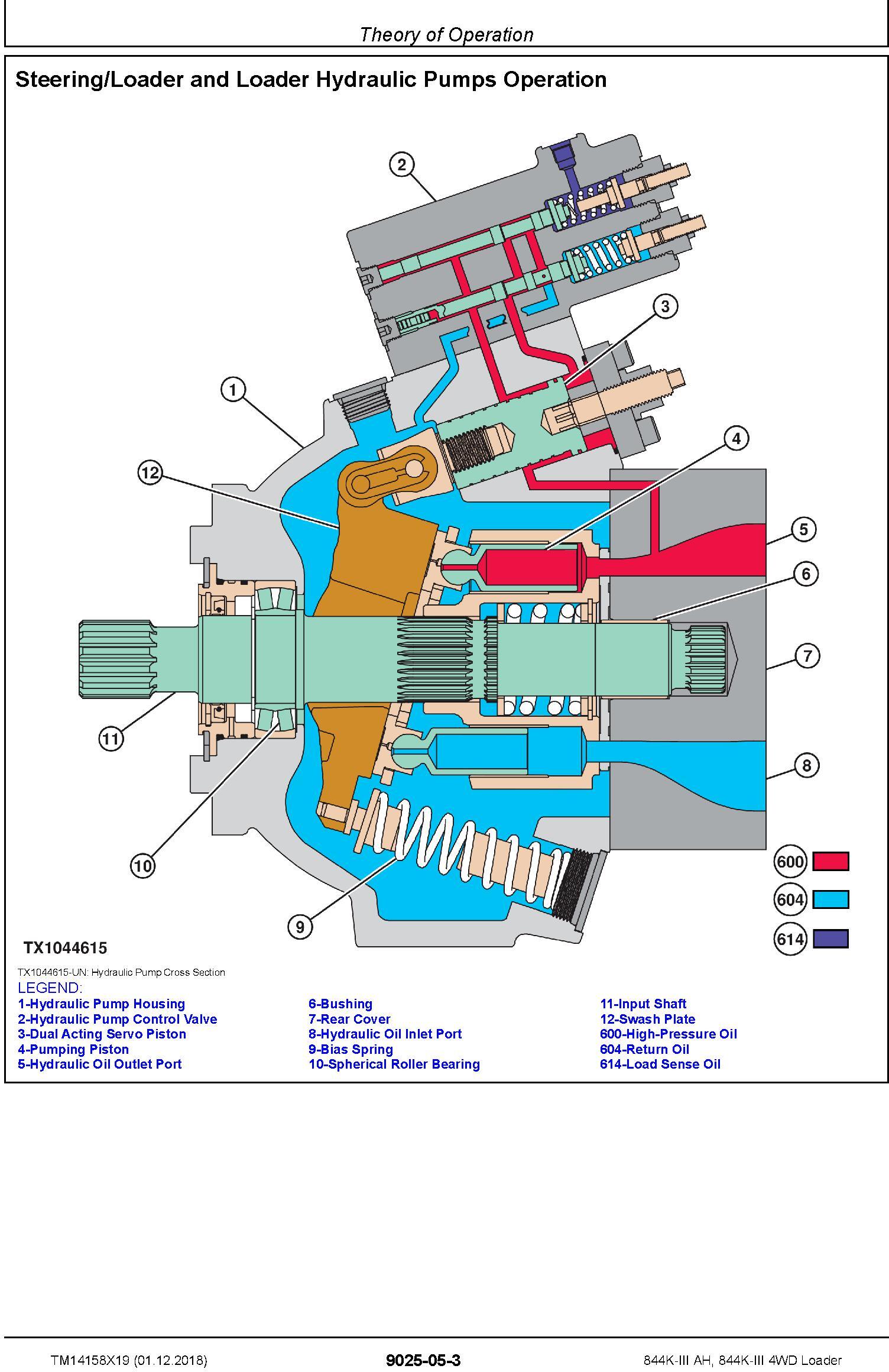 Theory of Operation

Steering/Loader and Loader Hydraulic Pumps Operation

2
3
1
4
12
5
6
7
11
8
10
9
600
604
614

TX1044615

TX1044615-UN: Hydraulic Pump Cross Section
LEGEND:
1-Hydraulic Pump Housing
2-Hydraulic Pump Control Valve
3-Dual Acting Servo Piston
4-Pumping Piston
5-Hydraulic Oil Outlet Port

6-Bushing
7-Rear Cover
8-Hydraulic Oil Inlet Port
9-Bias Spring
10-Spherical Roller Bearing

11-Input Shaft
12-Swash Plate
600-High-Pressure Oil
604-Return Oil
614-Load Sense Oil

TM14158X19 (01.12.2018)
9025-05-3
844K-III AH, 844K-III 4WD Loader