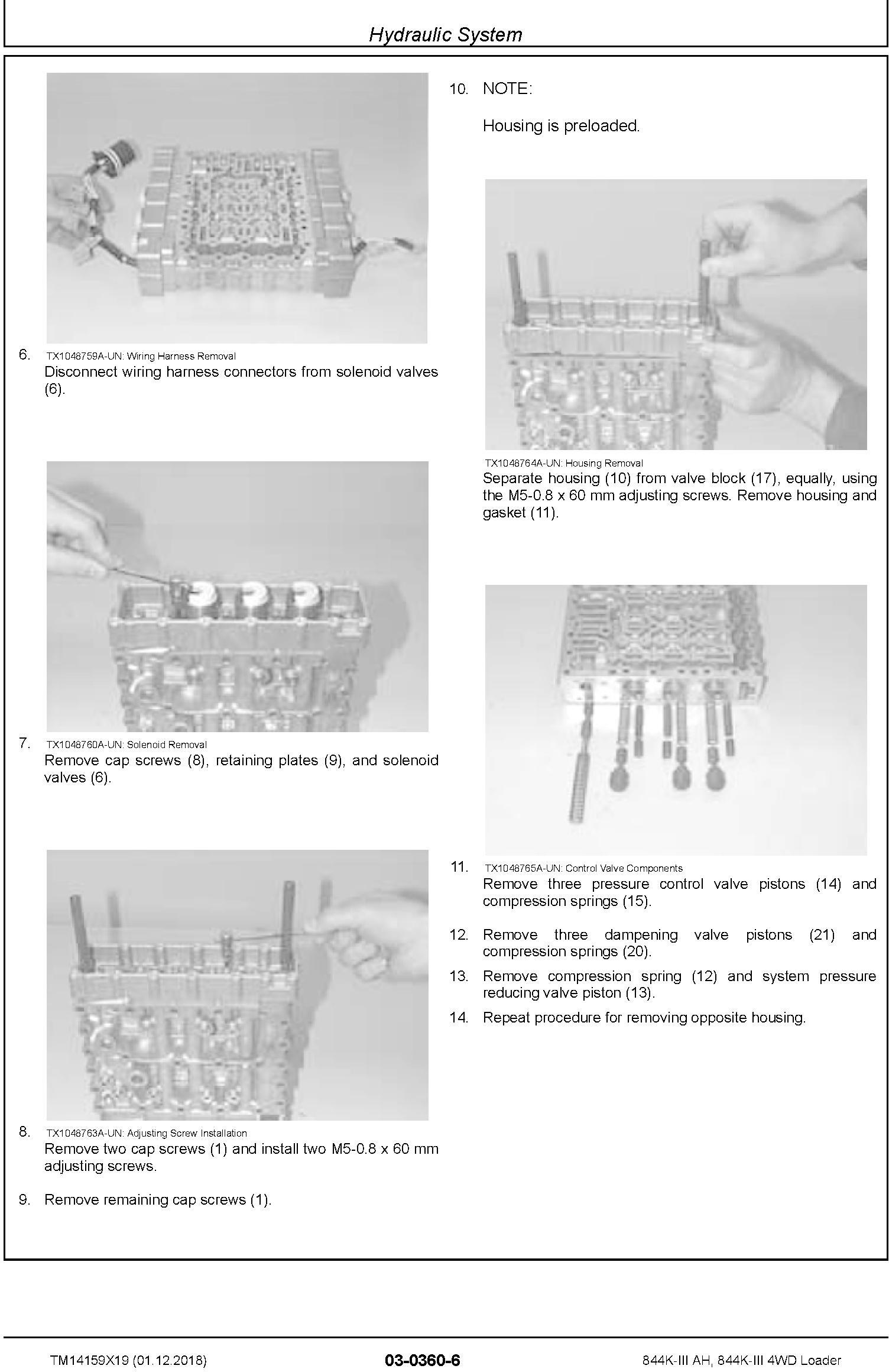 Hydraulic System

6. TX1048759A-UN: Wiring Harness Removal
Disconnect wiring harness connectors from solenoid valves (6).

7. TX1048760A-UN: Solenoid Removal
Remove cap screws (8), retaining plates (9), and solenoid valves (6).

8. TX1048763A-UN: Adjusting Screw Installation
Remove two cap screws (1) and install two M5-0.8 x 60 mm adjusting screws.

9. Remove remaining cap screws (1).

10. NOTE:

Housing is preloaded.

TX1048764A-UN: Housing Removal
Separate housing (10) from valve block (17), equally, using the M5-0.8 x 60 mm adjusting screws. Remove housing and gasket (11).

11. TX1048765A-UN: Control Valve Components
Remove three pressure control valve pistons (14) and compression springs (15).

12. Remove three dampening valve pistons (21) and compression springs (20).

13. Remove compression spring (12) and system pressure reducing valve piston (13).

14. Repeat procedure for removing opposite housing.

TM14159X19 (01.12.2018) 03-0360-6 844K-III AH, 844K-III 4WD Loader