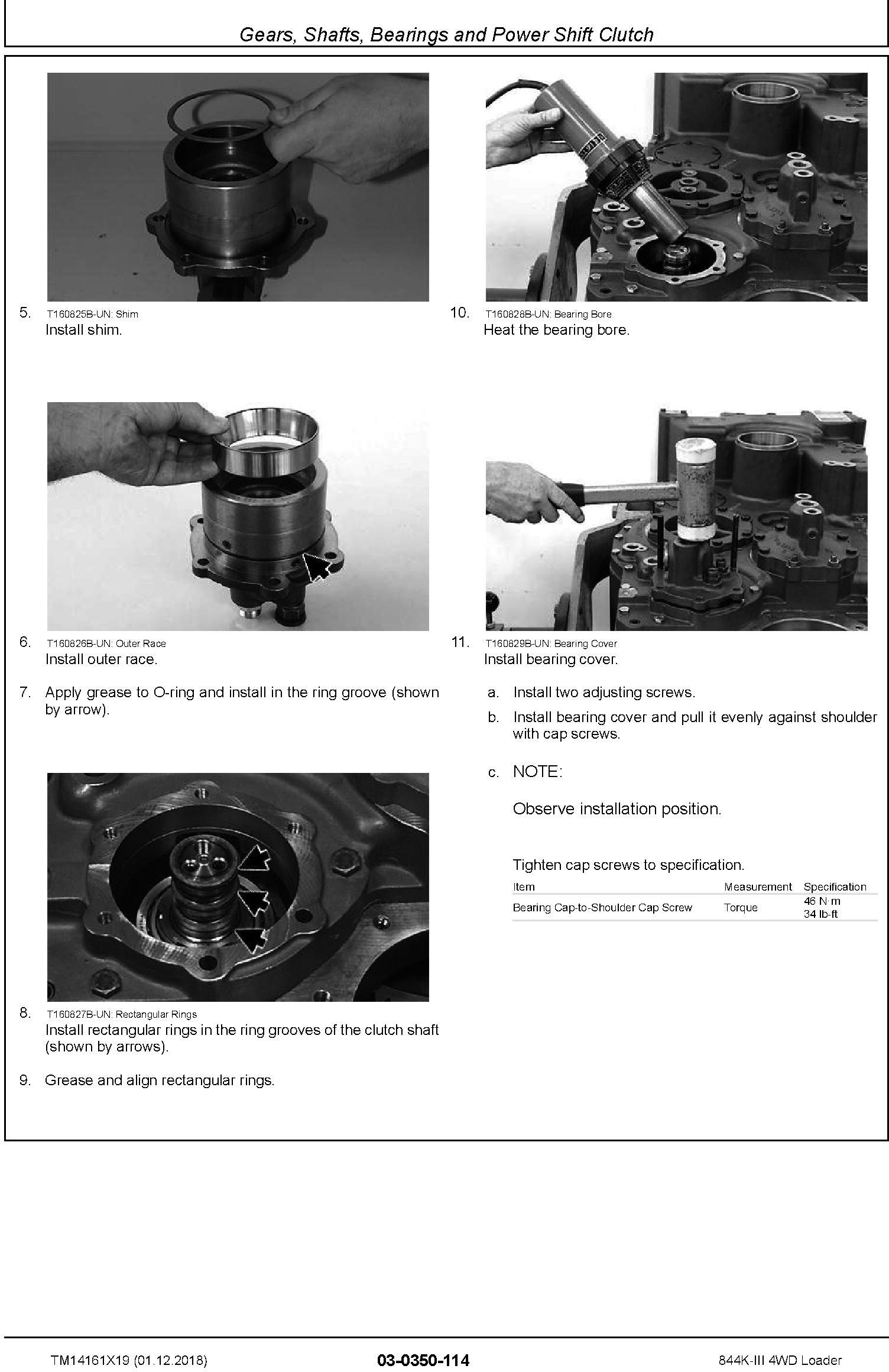 Gears, Shafts, Bearings and Power Shift Clutch

5. T160825B-UN: Shim
Install shim.

6. T160826B-UN: Outer Race
Install outer race.

7. Apply grease to O-ring and install in the ring groove (shown by arrow).

8. T160827B-UN: Rectangular Rings
Install rectangular rings in the ring grooves of the clutch shaft (shown by arrows).

9. Grease and align rectangular rings.

10. T160828B-UN: Bearing Bore
Heat the bearing bore.

11. T160829B-UN: Bearing Cover
Install bearing cover.

a. Install two adjusting screws.

b. Install bearing cover and pull it evenly against shoulder with cap screws.

c. NOTE:

Observe installation position.

Tighten cap screws to specification.

| Item | Measurement | Specification |
|---|---|---|
| Bearing Cap-to-Shoulder Cap Screw | Torque | 46 N·m 34 lb-ft |

TM14161X19 (01.12.2018)
03-0350-114
844K-III 4WD Loader