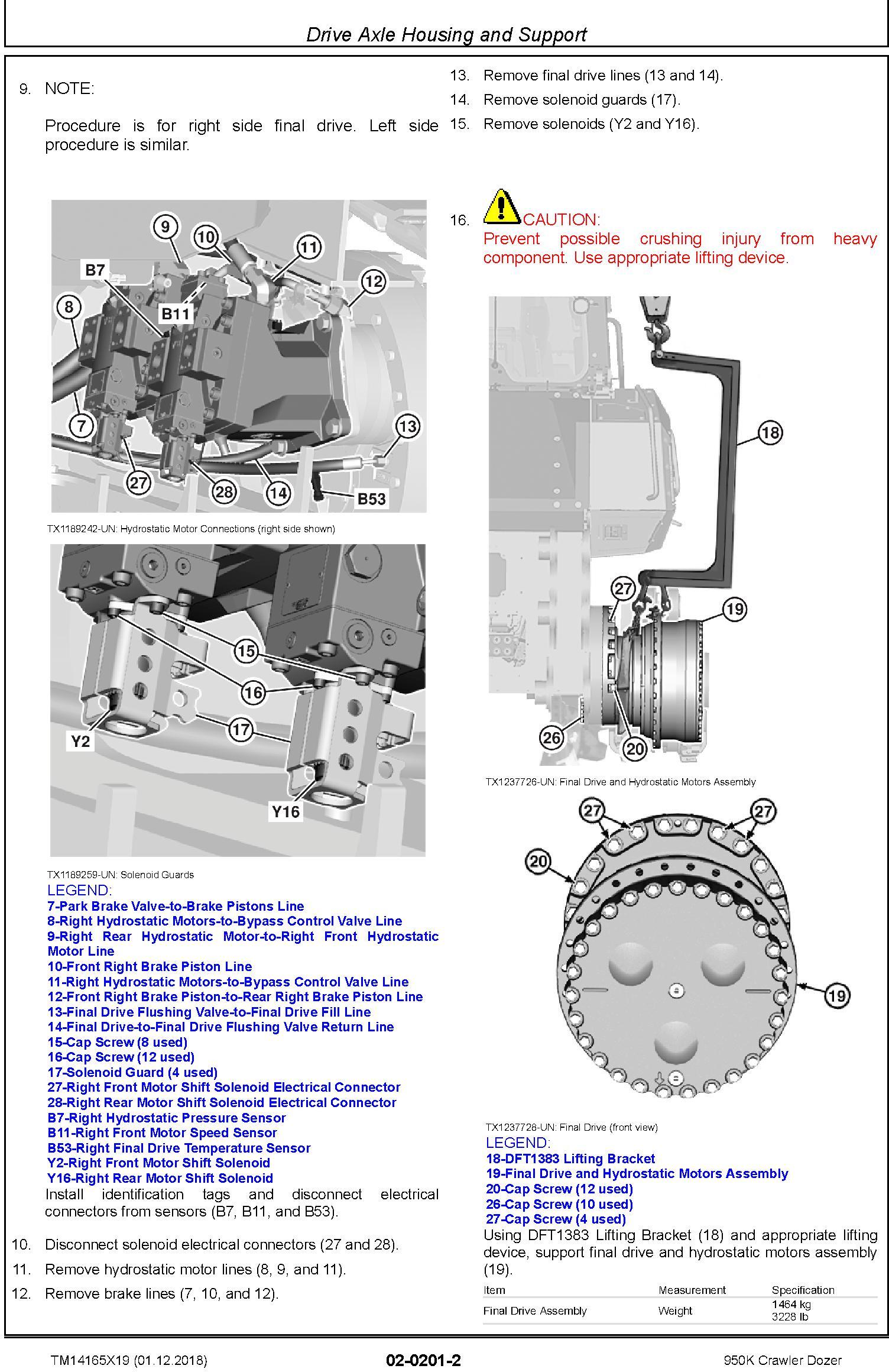 Drive Axle Housing and Support

9. NOTE:

Procedure is for right side final drive. Left side procedure is similar.

9
10
11
12
B7
B11
8
7
13
27
28
14
B53

TX1189242-UN: Hydrostatic Motor Connections (right side shown)

15
16
17
Y2
Y16

TX1189259-UN: Solenoid Guards

LEGEND:
7-Park Brake Valve-to-Brake Pistons Line
8-Right Hydrostatic Motors-to-Bypass Control Valve Line
9-Right Rear Hydrostatic Motor-to-Right Front Hydrostatic Motor Line
10-Front Right Brake Piston Line
11-Right Hydrostatic Motors-to-Bypass Control Valve Line
12-Front Right Brake Piston-to-Rear Right Brake Piston Line
13-Final Drive Flushing Valve-to-Final Drive Fill Line
14-Final Drive-to-Final Drive Flushing Valve Return Line
15-Cap Screw (8 used)
16-Cap Screw (12 used)
17-Solenoid Guard (4 used)
27-Right Front Motor Shift Solenoid Electrical Connector
28-Right Rear Motor Shift Solenoid Electrical Connector
B7-Right Hydrostatic Pressure Sensor
B11-Right Front Motor Speed Sensor
B53-Right Final Drive Temperature Sensor
Y2-Right Front Motor Shift Solenoid
Y16-Right Rear Motor Shift Solenoid

Install identification tags and disconnect electrical connectors from sensors (B7, B11, and B53).

10. Disconnect solenoid electrical connectors (27 and 28).
11. Remove hydrostatic motor lines (8, 9, and 11).
12. Remove brake lines (7, 10, and 12).
13. Remove final drive lines (13 and 14).
14. Remove solenoid guards (17).
15. Remove solenoids (Y2 and Y16).

16. CAUTION:
Prevent possible crushing injury from heavy component. Use appropriate lifting device.

18
27
19
26
20

TX1237726-UN: Final Drive and Hydrostatic Motors Assembly

27
27
20
19

TX1237728-UN: Final Drive (front view)

LEGEND:
18-DFT1383 Lifting Bracket
19-Final Drive and Hydrostatic Motors Assembly
20-Cap Screw (12 used)
26-Cap Screw (10 used)
27-Cap Screw (4 used)

Using DFT1383 Lifting Bracket (18) and appropriate lifting device, support final drive and hydrostatic motors assembly (19).

| Item | Measurement | Specification |
|---|---|---|
| Final Drive Assembly | Weight | 1464 kg 3228 lb |

TM14165X19 (01.12.2018)   02-0201-2   950K Crawler Dozer