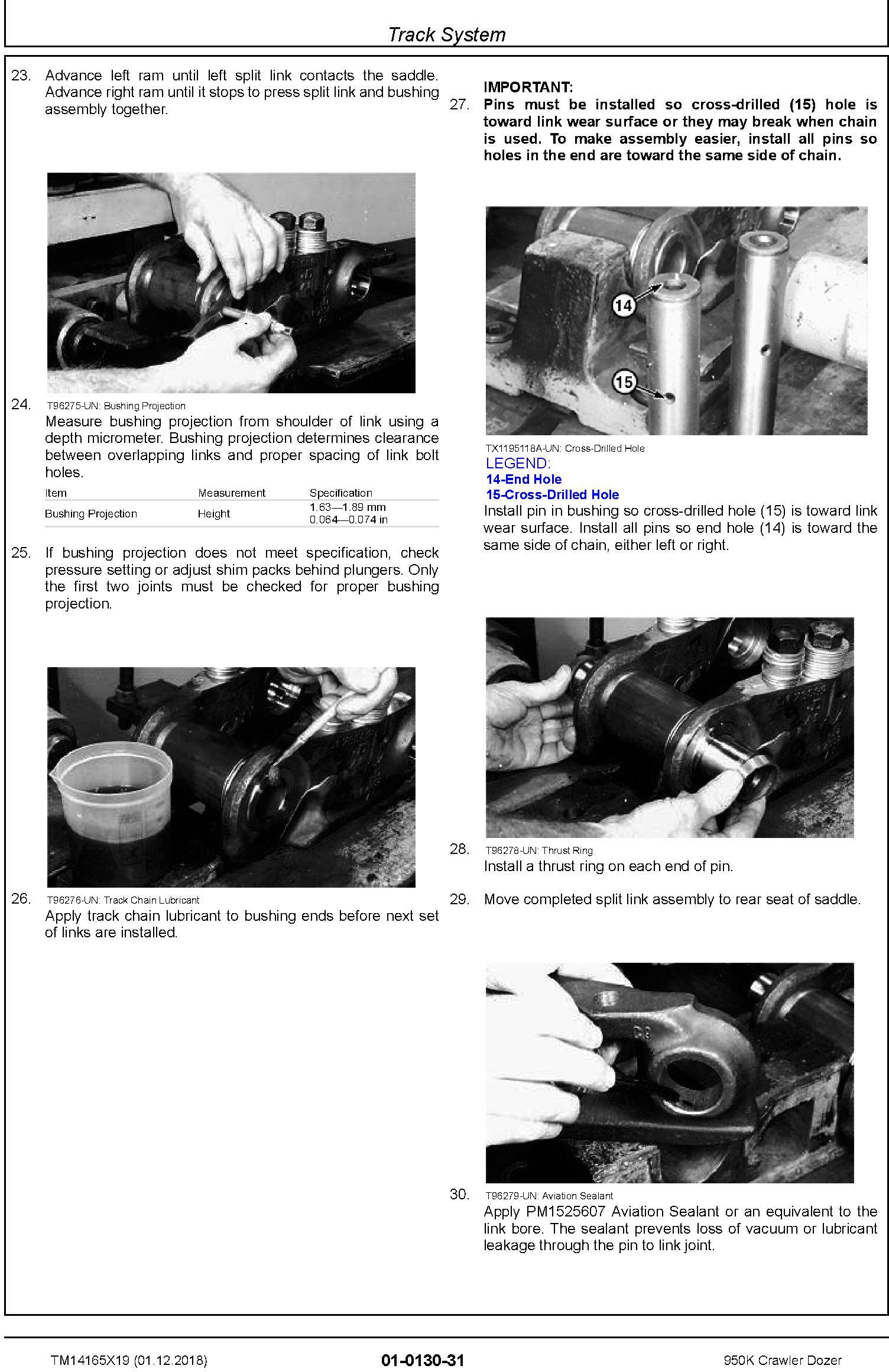 Track System

23. Advance left ram until left split link contacts the saddle. Advance right ram until it stops to press split link and bushing assembly together.

24. T96275-UN: Bushing Projection
Measure bushing projection from shoulder of link using a depth micrometer. Bushing projection determines clearance between overlapping links and proper spacing of link bolt holes.

| Item | Measurement | Specification |
|---|---|---|
| Bushing Projection | Height | 1.63—1.89 mm 0.064—0.074 in |

25. If bushing projection does not meet specification, check pressure setting or adjust shim packs behind plungers. Only the first two joints must be checked for proper bushing projection.

26. T96276-UN: Track Chain Lubricant
Apply track chain lubricant to bushing ends before next set of links are installed.

IMPORTANT:
27. Pins must be installed so cross-drilled (15) hole is toward link wear surface or they may break when chain is used. To make assembly easier, install all pins so holes in the end are toward the same side of chain.

14
15

TX1195118A-UN: Cross-Drilled Hole
LEGEND:
14-End Hole
15-Cross-Drilled Hole
Install pin in bushing so cross-drilled hole (15) is toward link wear surface. Install all pins so end hole (14) is toward the same side of chain, either left or right.

28. T96278-UN: Thrust Ring
Install a thrust ring on each end of pin.

29. Move completed split link assembly to rear seat of saddle.

30. T96279-UN: Aviation Sealant
Apply PM1525607 Aviation Sealant or an equivalent to the link bore. The sealant prevents loss of vacuum or lubricant leakage through the pin to link joint.

TM14165X19 (01.12.2018)     01-0130-31     950K Crawler Dozer