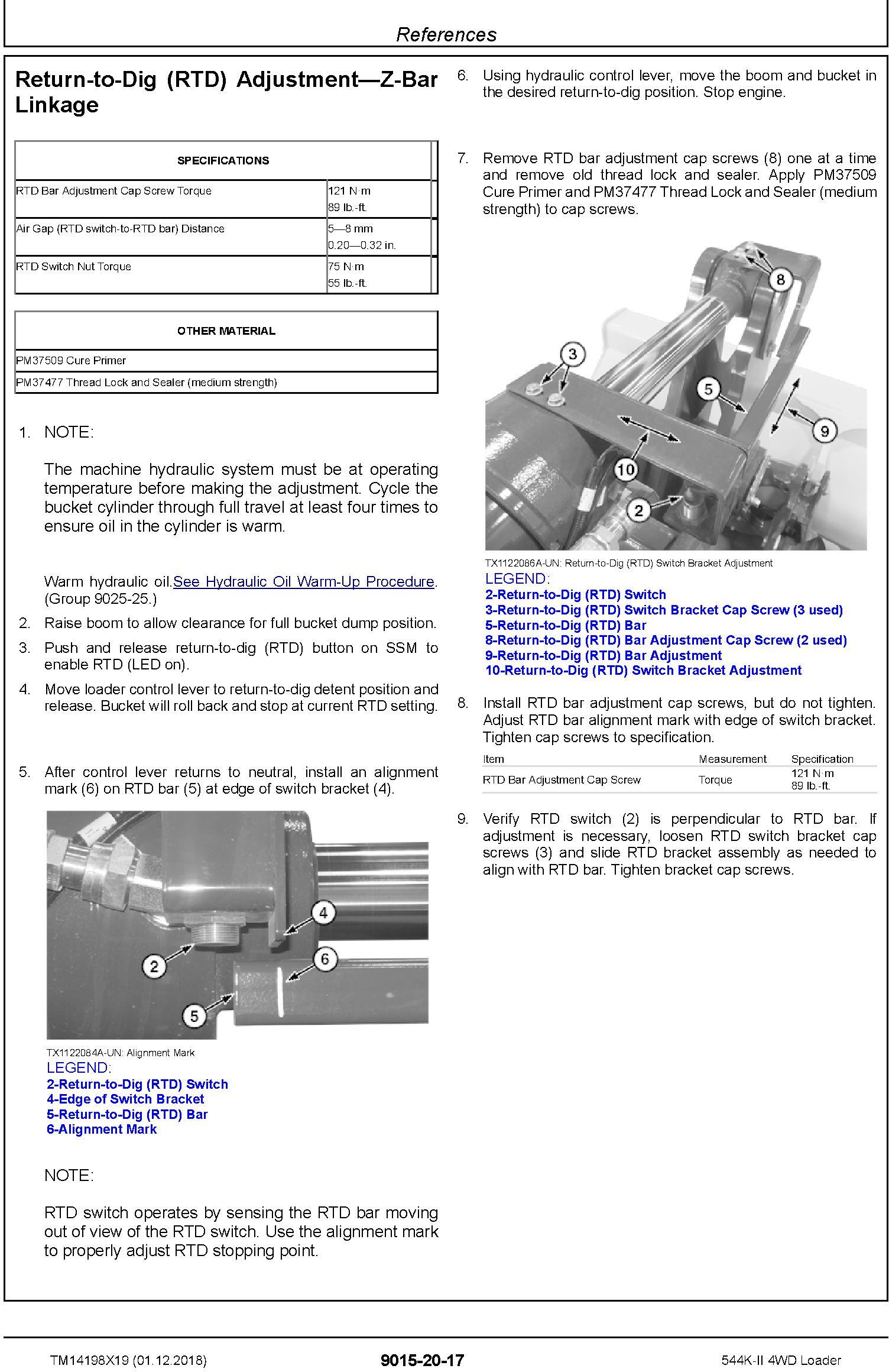 References

Return-to-Dig (RTD) Adjustment—Z-Bar Linkage

| SPECIFICATIONS | |
|---|---|
| RTD Bar Adjustment Cap Screw Torque | 121 N·m 89 lb.-ft. |
| Air Gap (RTD switch-to-RTD bar) Distance | 5—8 mm 0.20—0.32 in. |
| RTD Switch Nut Torque | 75 N·m 55 lb.-ft. |

| OTHER MATERIAL |
|---|
| PM37509 Cure Primer |
| PM37477 Thread Lock and Sealer (medium strength) |

1. NOTE:

The machine hydraulic system must be at operating temperature before making the adjustment. Cycle the bucket cylinder through full travel at least four times to ensure oil in the cylinder is warm.

Warm hydraulic oil.See Hydraulic Oil Warm-Up Procedure. (Group 9025-25.)

2. Raise boom to allow clearance for full bucket dump position.

3. Push and release return-to-dig (RTD) button on SSM to enable RTD (LED on).

4. Move loader control lever to return-to-dig detent position and release. Bucket will roll back and stop at current RTD setting.

5. After control lever returns to neutral, install an alignment mark (6) on RTD bar (5) at edge of switch bracket (4).

4
2
6
5

TX1122084A-UN: Alignment Mark
LEGEND:
2-Return-to-Dig (RTD) Switch
4-Edge of Switch Bracket
5-Return-to-Dig (RTD) Bar
6-Alignment Mark

NOTE:

RTD switch operates by sensing the RTD bar moving out of view of the RTD switch. Use the alignment mark to properly adjust RTD stopping point.

6. Using hydraulic control lever, move the boom and bucket in the desired return-to-dig position. Stop engine.

7. Remove RTD bar adjustment cap screws (8) one at a time and remove old thread lock and sealer. Apply PM37509 Cure Primer and PM37477 Thread Lock and Sealer (medium strength) to cap screws.

8
3
5
9
10
2

TX1122086A-UN: Return-to-Dig (RTD) Switch Bracket Adjustment
LEGEND:
2-Return-to-Dig (RTD) Switch
3-Return-to-Dig (RTD) Switch Bracket Cap Screw (3 used)
5-Return-to-Dig (RTD) Bar
8-Return-to-Dig (RTD) Bar Adjustment Cap Screw (2 used)
9-Return-to-Dig (RTD) Bar Adjustment
10-Return-to-Dig (RTD) Switch Bracket Adjustment

8. Install RTD bar adjustment cap screws, but do not tighten. Adjust RTD bar alignment mark with edge of switch bracket. Tighten cap screws to specification.

| Item | Measurement | Specification |
|---|---|---|
| RTD Bar Adjustment Cap Screw | Torque | 121 N·m 89 lb.-ft. |

9. Verify RTD switch (2) is perpendicular to RTD bar. If adjustment is necessary, loosen RTD switch bracket cap screws (3) and slide RTD bracket assembly as needed to align with RTD bar. Tighten bracket cap screws.

TM14198X19 (01.12.2018) 9015-20-17 544K-II 4WD Loader