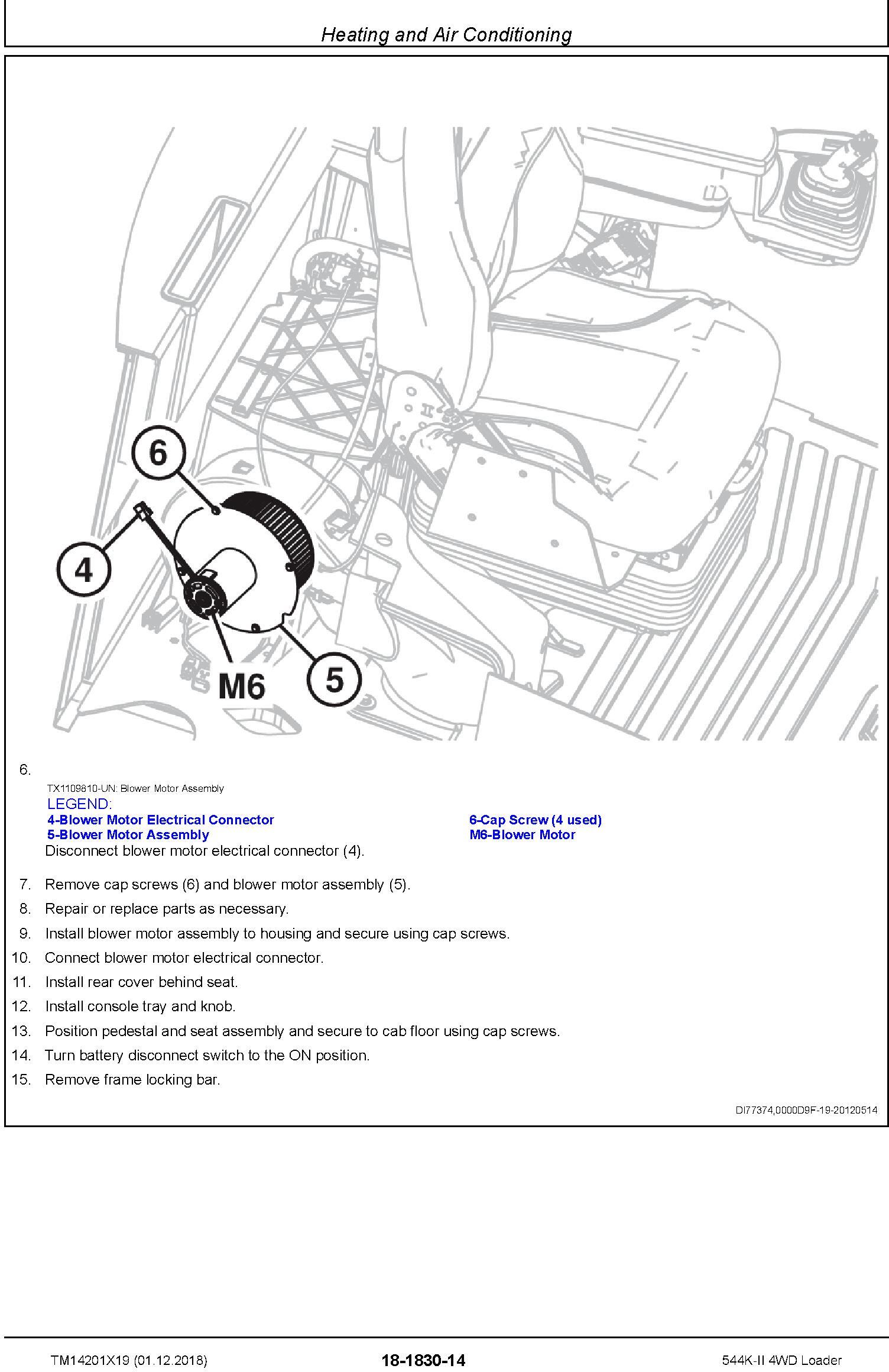 Heating and Air Conditioning

6

4

M6

5

6.

TX1109810-UN: Blower Motor Assembly

LEGEND:

4-Blower Motor Electrical Connector
5-Blower Motor Assembly

6-Cap Screw (4 used)
M6-Blower Motor

Disconnect blower motor electrical connector (4).

7. Remove cap screws (6) and blower motor assembly (5).

8. Repair or replace parts as necessary.

9. Install blower motor assembly to housing and secure using cap screws.

10. Connect blower motor electrical connector.

11. Install rear cover behind seat.

12. Install console tray and knob.

13. Position pedestal and seat assembly and secure to cab floor using cap screws.

14. Turn battery disconnect switch to the ON position.

15. Remove frame locking bar.

DI77374,0000D9F-19-20120514

TM14201X19 (01.12.2018)

18-1830-14

544K-II 4WD Loader