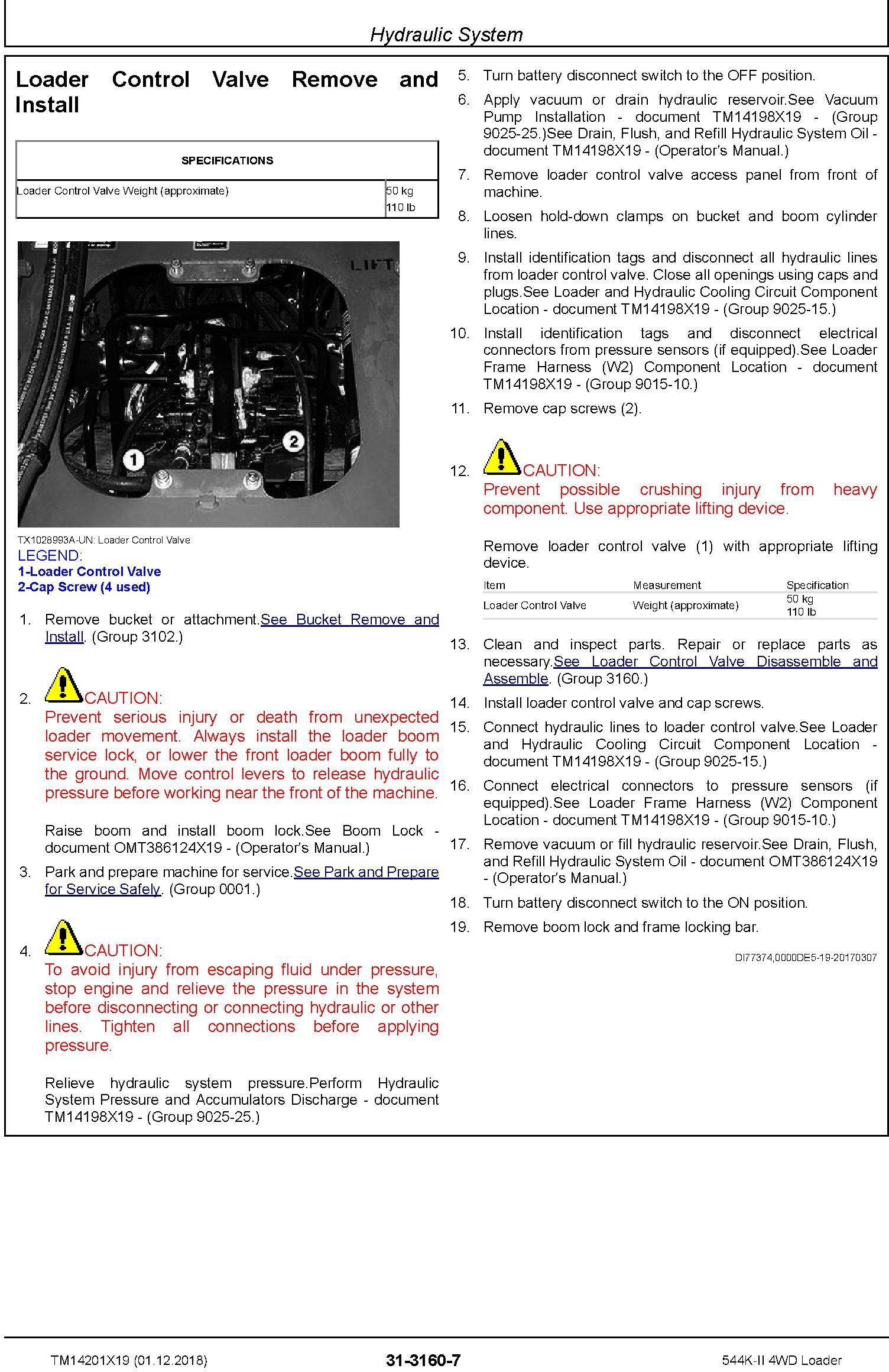 Hydraulic System

Loader Control Valve Remove and Install

| SPECIFICATIONS | |
|---|---|
| Loader Control Valve Weight (approximate) | 50 kg 110 lb |

LIFT

1
2

TX1028993A-UN: Loader Control Valve
LEGEND:
1-Loader Control Valve
2-Cap Screw (4 used)

1. Remove bucket or attachment.See Bucket Remove and Install. (Group 3102.)

2. CAUTION:
Prevent serious injury or death from unexpected loader movement. Always install the loader boom service lock, or lower the front loader boom fully to the ground. Move control levers to release hydraulic pressure before working near the front of the machine.

Raise boom and install boom lock.See Boom Lock - document OMT386124X19 - (Operator's Manual.)

3. Park and prepare machine for service.See Park and Prepare for Service Safely. (Group 0001.)

4. CAUTION:
To avoid injury from escaping fluid under pressure, stop engine and relieve the pressure in the system before disconnecting or connecting hydraulic or other lines. Tighten all connections before applying pressure.

Relieve hydraulic system pressure.Perform Hydraulic System Pressure and Accumulators Discharge - document TM14198X19 - (Group 9025-25.)

5. Turn battery disconnect switch to the OFF position.
6. Apply vacuum or drain hydraulic reservoir.See Vacuum Pump Installation - document TM14198X19 - (Group 9025-25.)See Drain, Flush, and Refill Hydraulic System Oil - document TM14198X19 - (Operator's Manual.)
7. Remove loader control valve access panel from front of machine.
8. Loosen hold-down clamps on bucket and boom cylinder lines.
9. Install identification tags and disconnect all hydraulic lines from loader control valve. Close all openings using caps and plugs.See Loader and Hydraulic Cooling Circuit Component Location - document TM14198X19 - (Group 9025-15.)
10. Install identification tags and disconnect electrical connectors from pressure sensors (if equipped).See Loader Frame Harness (W2) Component Location - document TM14198X19 - (Group 9015-10.)
11. Remove cap screws (2).

12. CAUTION:
Prevent possible crushing injury from heavy component. Use appropriate lifting device.

Remove loader control valve (1) with appropriate lifting device.

| Item | Measurement | Specification |
|---|---|---|
| Loader Control Valve | Weight (approximate) | 50 kg 110 lb |

13. Clean and inspect parts. Repair or replace parts as necessary.See Loader Control Valve Disassemble and Assemble. (Group 3160.)
14. Install loader control valve and cap screws.
15. Connect hydraulic lines to loader control valve.See Loader and Hydraulic Cooling Circuit Component Location - document TM14198X19 - (Group 9025-15.)
16. Connect electrical connectors to pressure sensors (if equipped).See Loader Frame Harness (W2) Component Location - document TM14198X19 - (Group 9015-10.)
17. Remove vacuum or fill hydraulic reservoir.See Drain, Flush, and Refill Hydraulic System Oil - document OMT386124X19 - (Operator's Manual.)
18. Turn battery disconnect switch to the ON position.
19. Remove boom lock and frame locking bar.

DI77374,0000DE5-19-20170307

TM14201X19 (01.12.2018) 31-3160-7 544K-II 4WD Loader