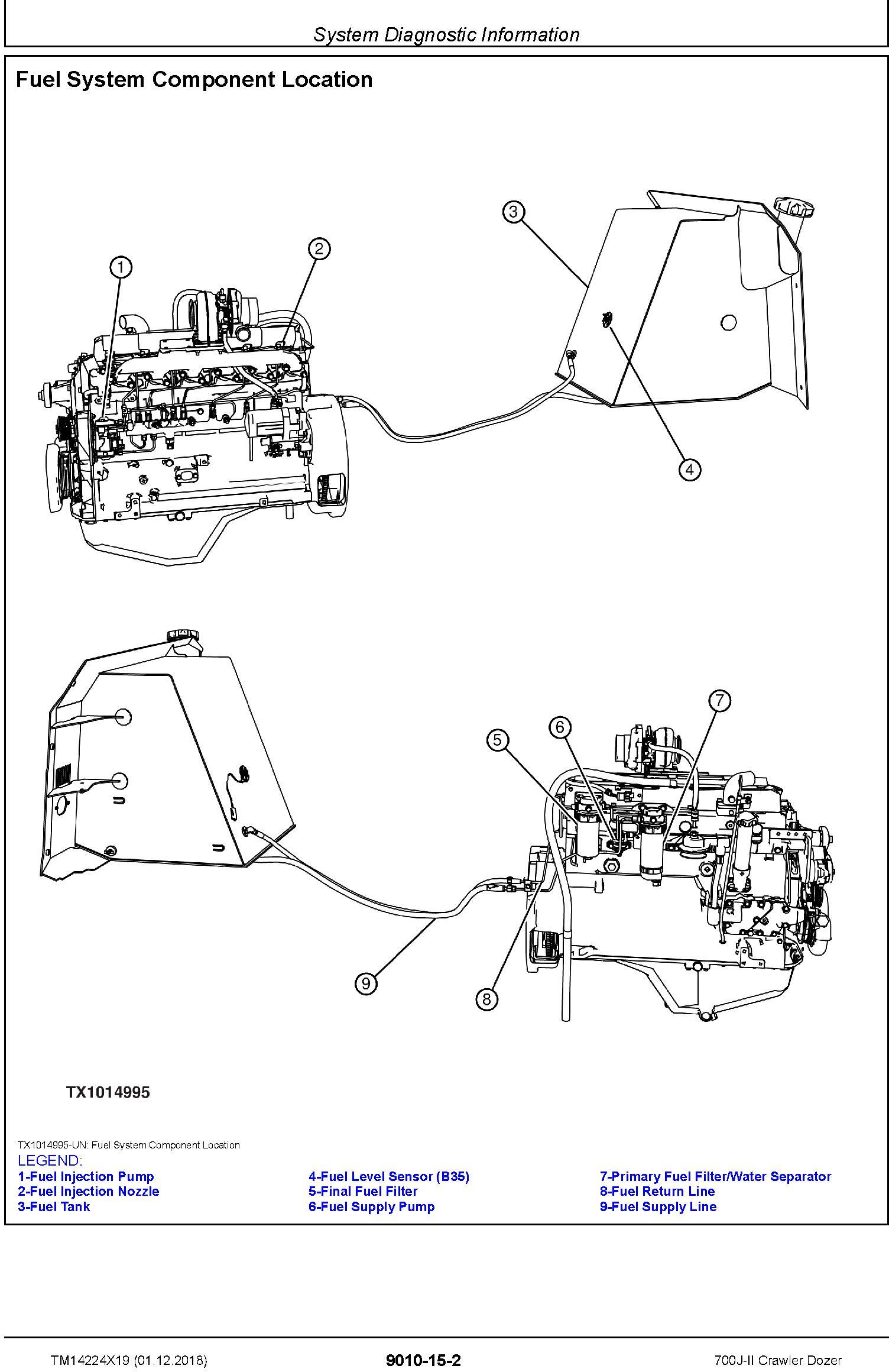 System Diagnostic Information

Fuel System Component Location

3

2

1

4

7

6

5

9

8

TX1014995

TX1014995-UN: Fuel System Component Location

LEGEND:

1-Fuel Injection Pump
2-Fuel Injection Nozzle
3-Fuel Tank

4-Fuel Level Sensor (B35)
5-Final Fuel Filter
6-Fuel Supply Pump

7-Primary Fuel Filter/Water Separator
8-Fuel Return Line
9-Fuel Supply Line

TM14224X19 (01.12.2018)

9010-15-2

700J-II Crawler Dozer