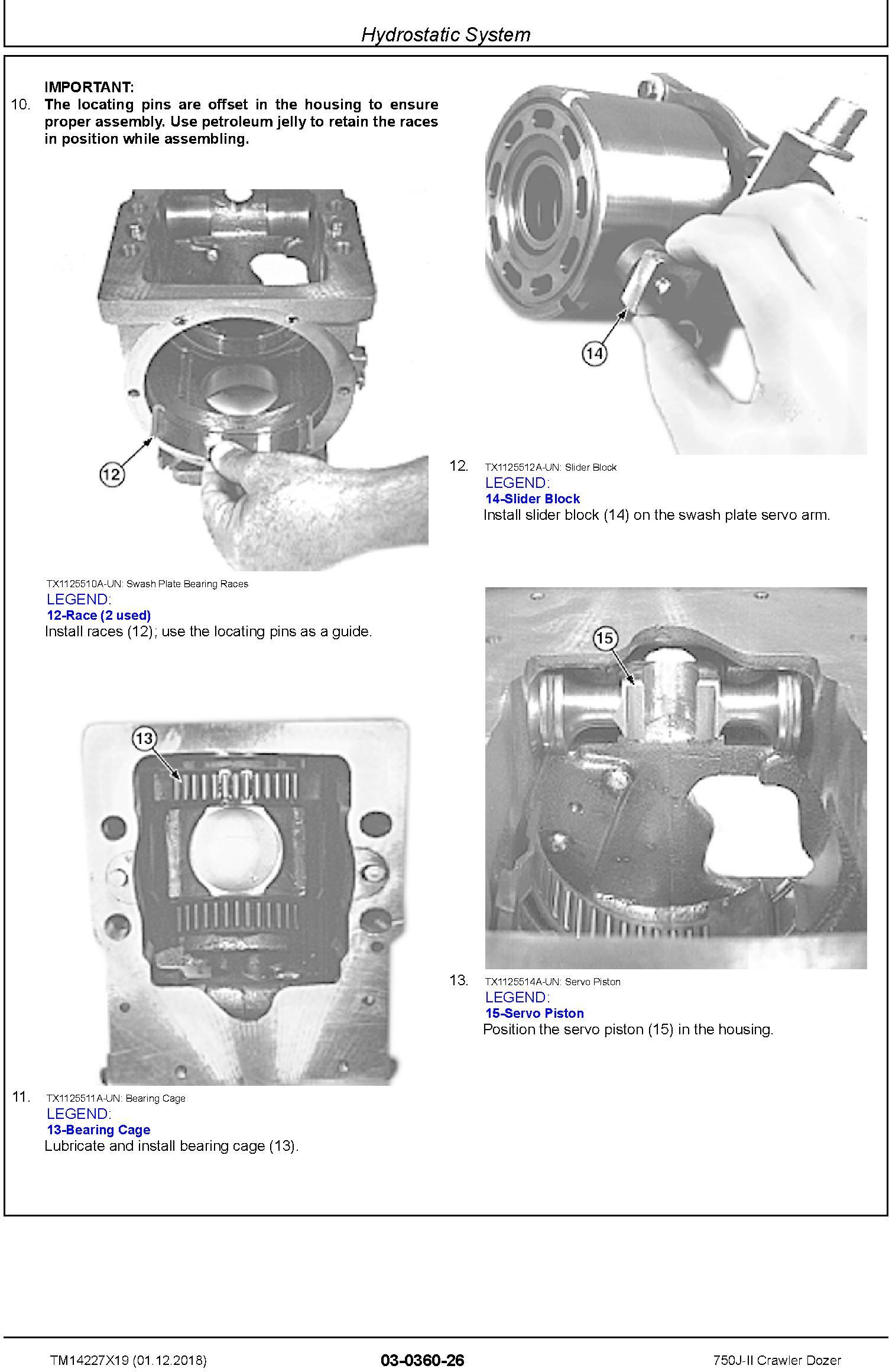 Hydrostatic System

IMPORTANT:
10. The locating pins are offset in the housing to ensure proper assembly. Use petroleum jelly to retain the races in position while assembling.

12

TX1125510A-UN: Swash Plate Bearing Races
LEGEND:
12-Race (2 used)
Install races (12); use the locating pins as a guide.

13

11. TX1125511A-UN: Bearing Cage
LEGEND:
13-Bearing Cage
Lubricate and install bearing cage (13).

14

12. TX1125512A-UN: Slider Block
LEGEND:
14-Slider Block
Install slider block (14) on the swash plate servo arm.

15

13. TX1125514A-UN: Servo Piston
LEGEND:
15-Servo Piston
Position the servo piston (15) in the housing.

TM14227X19 (01.12.2018)
03-0360-26
750J-II Crawler Dozer