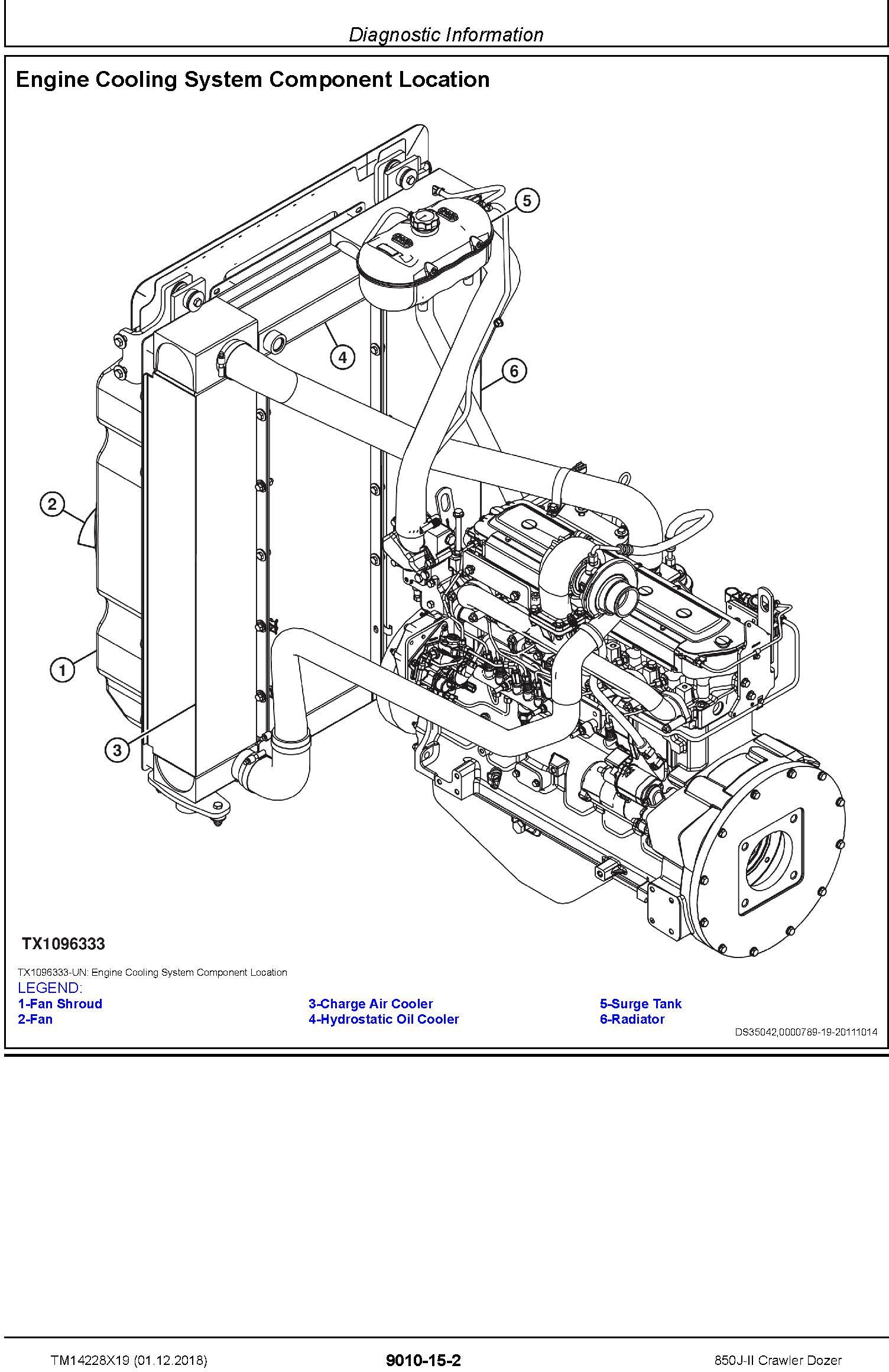 Diagnostic Information

Engine Cooling System Component Location

5

4

6

2

1

3

TX1096333

TX1096333-UN: Engine Cooling System Component Location

LEGEND:

1-Fan Shroud
2-Fan

3-Charge Air Cooler
4-Hydrostatic Oil Cooler

5-Surge Tank
6-Radiator

DS35042,0000789-19-20111014

TM14228X19 (01.12.2018)

9010-15-2

850J-II Crawler Dozer