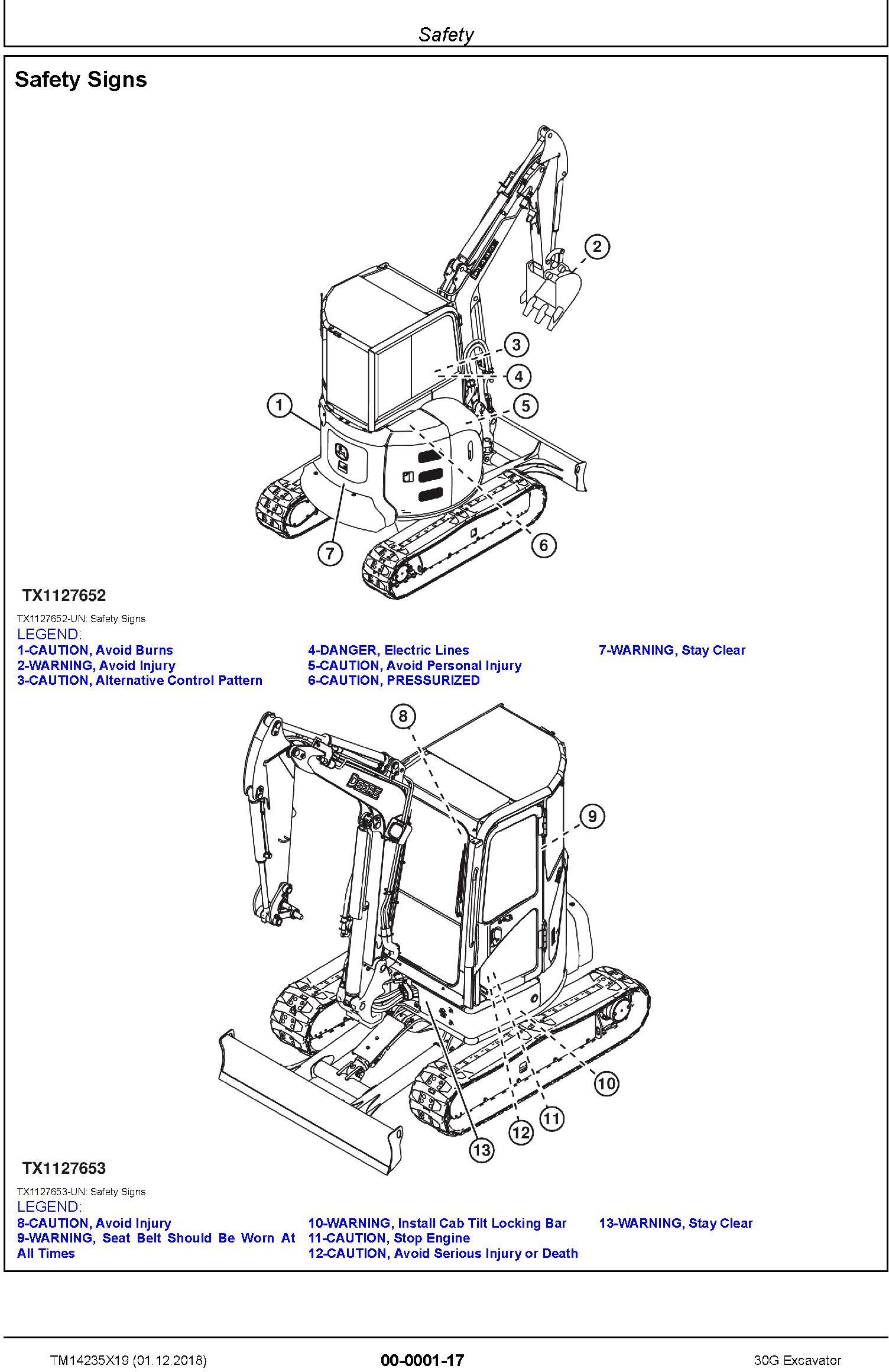 Safety

Safety Signs

2

3

4

1

5

7

6

TX1127652

TX1127652-UN: Safety Signs

LEGEND:

1-CAUTION, Avoid Burns
2-WARNING, Avoid Injury
3-CAUTION, Alternative Control Pattern

4-DANGER, Electric Lines
5-CAUTION, Avoid Personal Injury
6-CAUTION, PRESSURIZED

7-WARNING, Stay Clear

8

DEERE

9

10

11

12

13

TX1127653

TX1127653-UN: Safety Signs

LEGEND:

8-CAUTION, Avoid Injury
9-WARNING, Seat Belt Should Be Worn At All Times

10-WARNING, Install Cab Tilt Locking Bar
11-CAUTION, Stop Engine
12-CAUTION, Avoid Serious Injury or Death

13-WARNING, Stay Clear

TM14235X19 (01.12.2018)

00-0001-17

30G Excavator