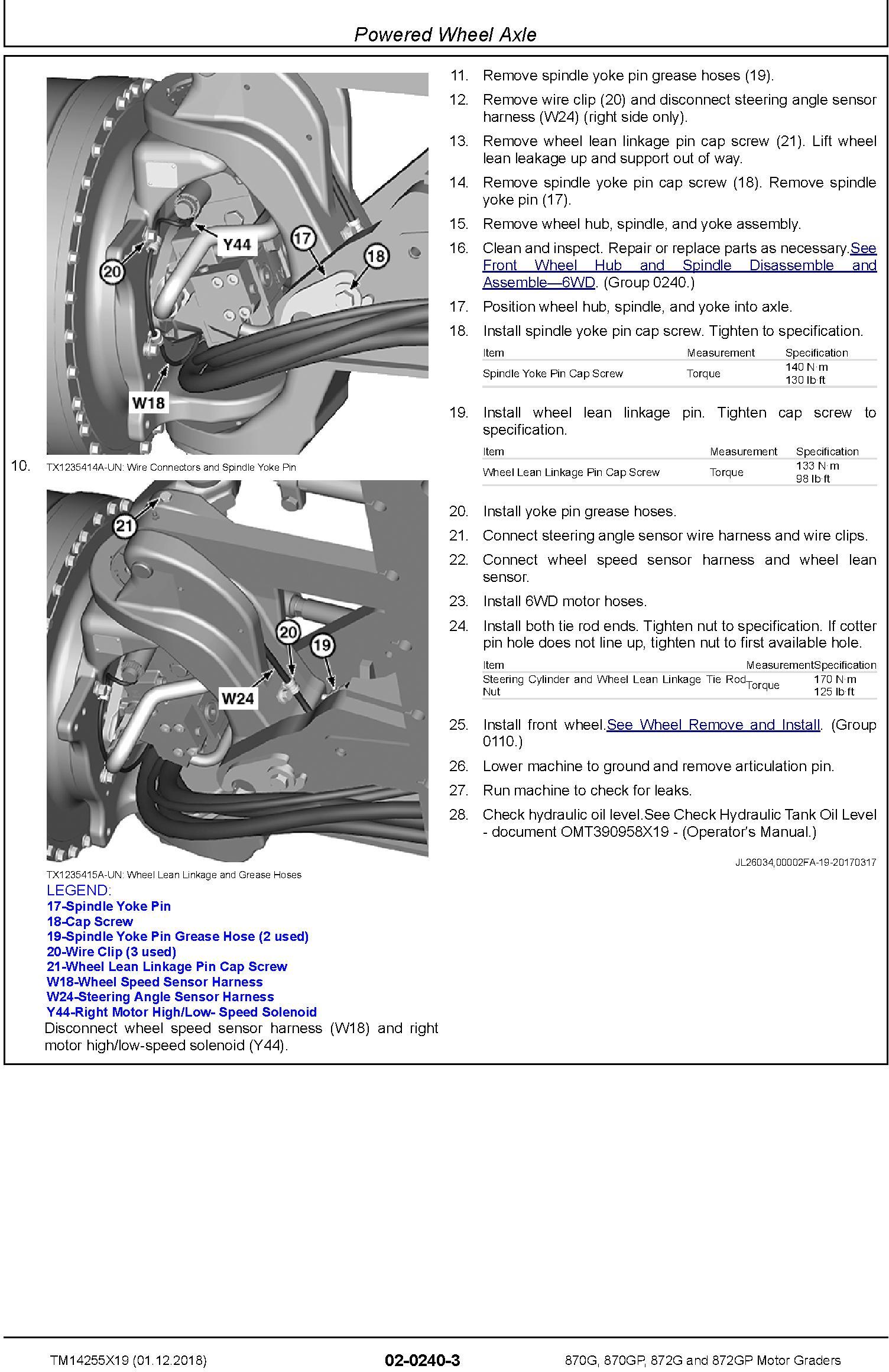 Powered Wheel Axle

Y44
17
18
20
W18

10. TX1235414A-UN: Wire Connectors and Spindle Yoke Pin

21
20
19
W24

TX1235415A-UN: Wheel Lean Linkage and Grease Hoses

LEGEND:
17-Spindle Yoke Pin
18-Cap Screw
19-Spindle Yoke Pin Grease Hose (2 used)
20-Wire Clip (3 used)
21-Wheel Lean Linkage Pin Cap Screw
W18-Wheel Speed Sensor Harness
W24-Steering Angle Sensor Harness
Y44-Right Motor High/Low- Speed Solenoid

Disconnect wheel speed sensor harness (W18) and right motor high/low-speed solenoid (Y44).

11. Remove spindle yoke pin grease hoses (19).

12. Remove wire clip (20) and disconnect steering angle sensor harness (W24) (right side only).

13. Remove wheel lean linkage pin cap screw (21). Lift wheel lean leakage up and support out of way.

14. Remove spindle yoke pin cap screw (18). Remove spindle yoke pin (17).

15. Remove wheel hub, spindle, and yoke assembly.

16. Clean and inspect. Repair or replace parts as necessary.See Front Wheel Hub and Spindle Disassemble and Assemble—6WD. (Group 0240.)

17. Position wheel hub, spindle, and yoke into axle.

18. Install spindle yoke pin cap screw. Tighten to specification.

| Item | Measurement | Specification |
|---|---|---|
| Spindle Yoke Pin Cap Screw | Torque | 140 N·m 130 lb·ft |

19. Install wheel lean linkage pin. Tighten cap screw to specification.

| Item | Measurement | Specification |
|---|---|---|
| Wheel Lean Linkage Pin Cap Screw | Torque | 133 N·m 98 lb·ft |

20. Install yoke pin grease hoses.

21. Connect steering angle sensor wire harness and wire clips.

22. Connect wheel speed sensor harness and wheel lean sensor.

23. Install 6WD motor hoses.

24. Install both tie rod ends. Tighten nut to specification. If cotter pin hole does not line up, tighten nut to first available hole.

| Item | Measurement | Specification |
|---|---|---|
| Steering Cylinder and Wheel Lean Linkage Tie Rod Nut | Torque | 170 N·m 125 lb·ft |

25. Install front wheel.See Wheel Remove and Install. (Group 0110.)

26. Lower machine to ground and remove articulation pin.

27. Run machine to check for leaks.

28. Check hydraulic oil level.See Check Hydraulic Tank Oil Level - document OMT390958X19 - (Operator's Manual.)

JL26034,00002FA-19-20170317

TM14255X19 (01.12.2018) 02-0240-3 870G, 870GP, 872G and 872GP Motor Graders