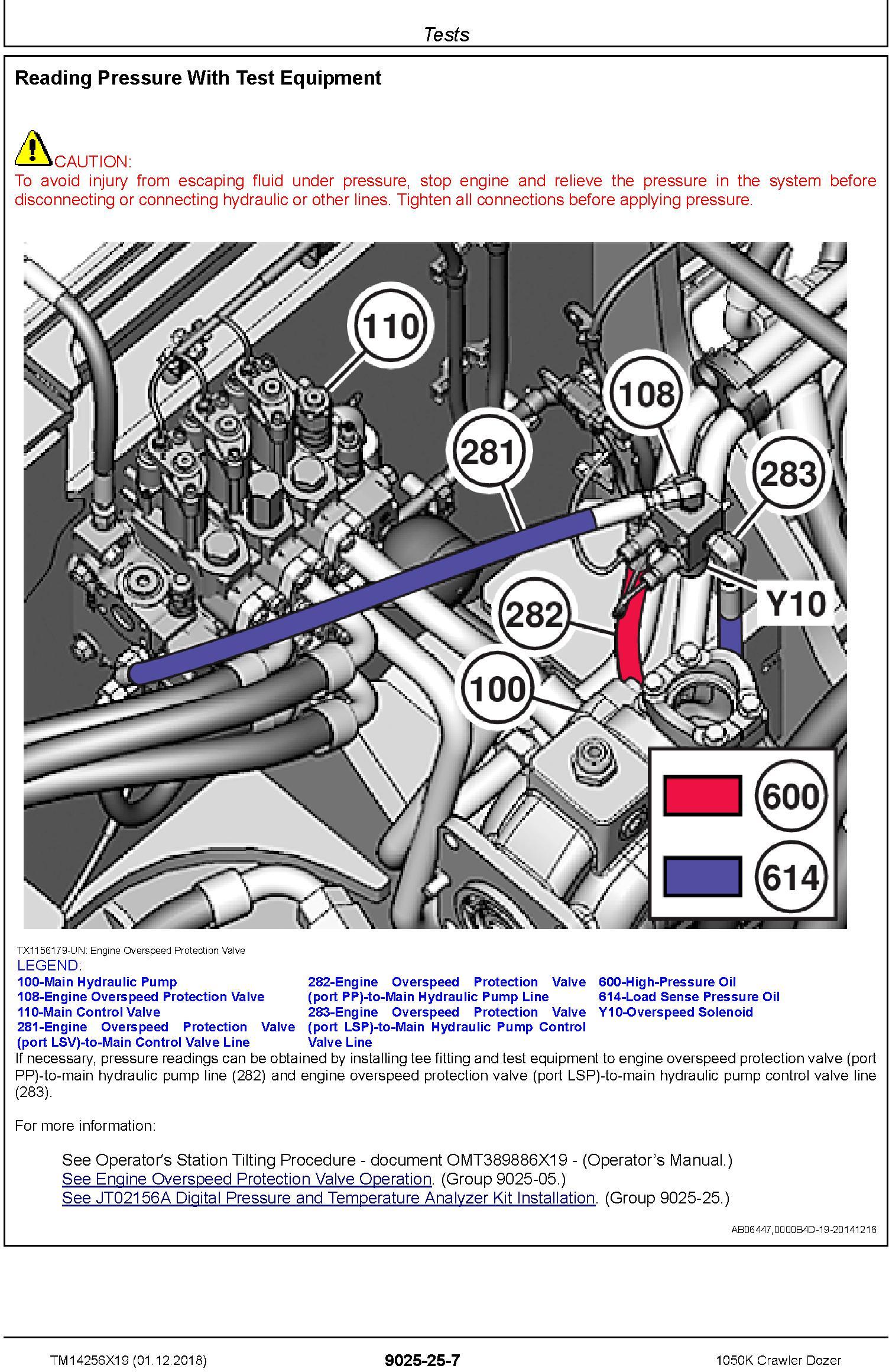 Tests

Reading Pressure With Test Equipment

CAUTION:
To avoid injury from escaping fluid under pressure, stop engine and relieve the pressure in the system before disconnecting or connecting hydraulic or other lines. Tighten all connections before applying pressure.

110
108
281
283
Y10
282
100
600
614

TX1156179-UN: Engine Overspeed Protection Valve
LEGEND:
100-Main Hydraulic Pump
108-Engine Overspeed Protection Valve
110-Main Control Valve
281-Engine Overspeed Protection Valve (port LSV)-to-Main Control Valve Line
282-Engine Overspeed Protection Valve (port PP)-to-Main Hydraulic Pump Line
283-Engine Overspeed Protection Valve (port LSP)-to-Main Hydraulic Pump Control Valve Line
600-High-Pressure Oil
614-Load Sense Pressure Oil
Y10-Overspeed Solenoid

If necessary, pressure readings can be obtained by installing tee fitting and test equipment to engine overspeed protection valve (port PP)-to-main hydraulic pump line (282) and engine overspeed protection valve (port LSP)-to-main hydraulic pump control valve line (283).

For more information:

See Operator's Station Tilting Procedure - document OMT389886X19 - (Operator's Manual.)
See Engine Overspeed Protection Valve Operation. (Group 9025-05.)
See JT02156A Digital Pressure and Temperature Analyzer Kit Installation. (Group 9025-25.)

AB06447,0000B4D-19-20141216

TM14256X19 (01.12.2018)
9025-25-7
1050K Crawler Dozer