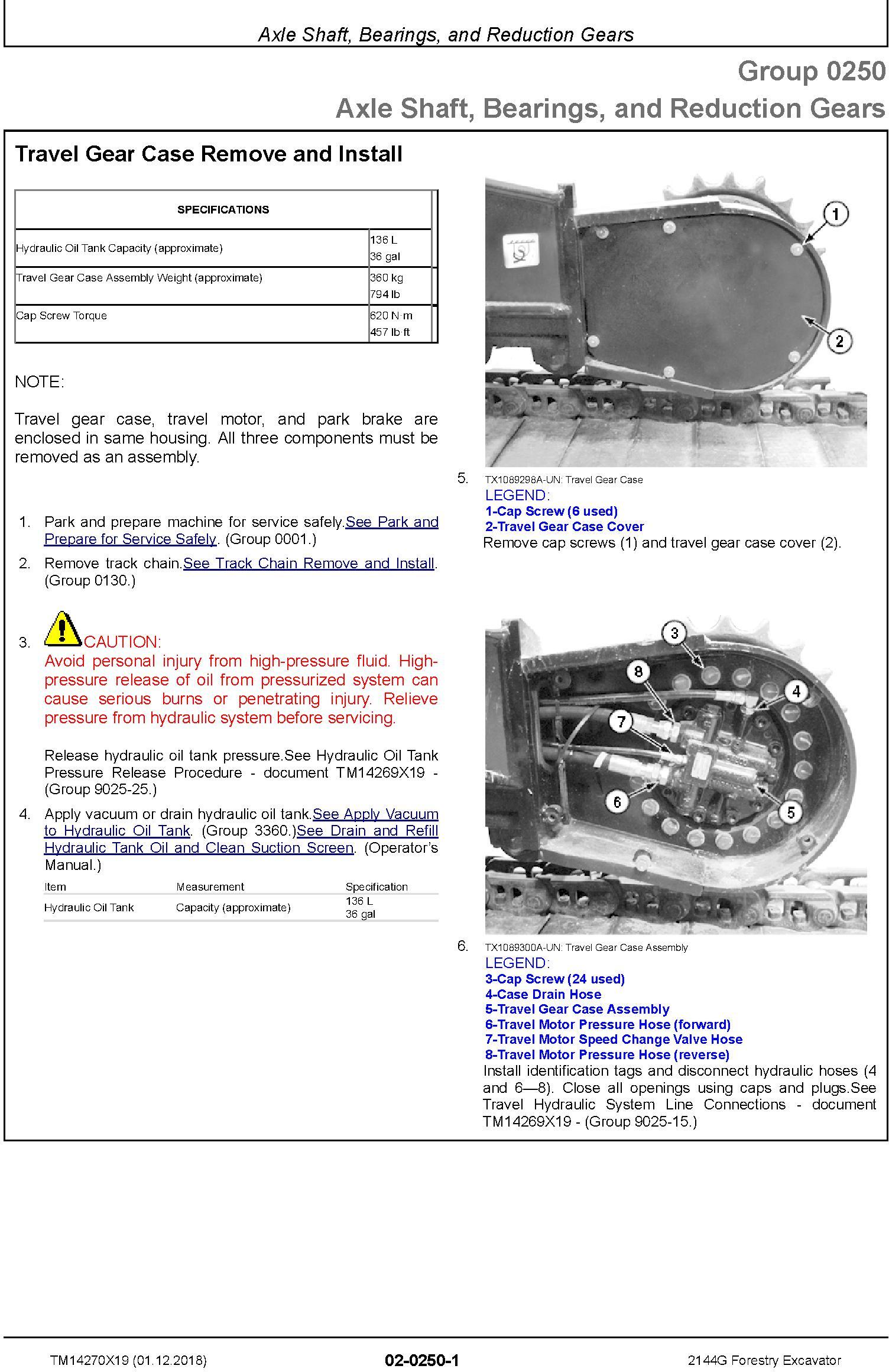 Axle Shaft, Bearings, and Reduction Gears

Group 0250
Axle Shaft, Bearings, and Reduction Gears

Travel Gear Case Remove and Install

| SPECIFICATIONS | |
|---|---|
| Hydraulic Oil Tank Capacity (approximate) | 136 L 36 gal |
| Travel Gear Case Assembly Weight (approximate) | 360 kg 794 lb |
| Cap Screw Torque | 620 N·m 457 lb·ft |

NOTE:

Travel gear case, travel motor, and park brake are enclosed in same housing. All three components must be removed as an assembly.

1. Park and prepare machine for service safely.See Park and Prepare for Service Safely. (Group 0001.)

2. Remove track chain.See Track Chain Remove and Install. (Group 0130.)

3. CAUTION:
Avoid personal injury from high-pressure fluid. High-pressure release of oil from pressurized system can cause serious burns or penetrating injury. Relieve pressure from hydraulic system before servicing.

Release hydraulic oil tank pressure.See Hydraulic Oil Tank Pressure Release Procedure - document TM14269X19 - (Group 9025-25.)

4. Apply vacuum or drain hydraulic oil tank.See Apply Vacuum to Hydraulic Oil Tank. (Group 3360.)See Drain and Refill Hydraulic Tank Oil and Clean Suction Screen. (Operator's Manual.)

| Item | Measurement | Specification |
|---|---|---|
| Hydraulic Oil Tank | Capacity (approximate) | 136 L 36 gal |

1
2

5. TX1089298A-UN: Travel Gear Case
LEGEND:
1-Cap Screw (6 used)
2-Travel Gear Case Cover
Remove cap screws (1) and travel gear case cover (2).

3
8
4
7
6
5

6. TX1089300A-UN: Travel Gear Case Assembly
LEGEND:
3-Cap Screw (24 used)
4-Case Drain Hose
5-Travel Gear Case Assembly
6-Travel Motor Pressure Hose (forward)
7-Travel Motor Speed Change Valve Hose
8-Travel Motor Pressure Hose (reverse)
Install identification tags and disconnect hydraulic hoses (4 and 6—8). Close all openings using caps and plugs.See Travel Hydraulic System Line Connections - document TM14269X19 - (Group 9025-15.)

TM14270X19 (01.12.2018)
02-0250-1
2144G Forestry Excavator