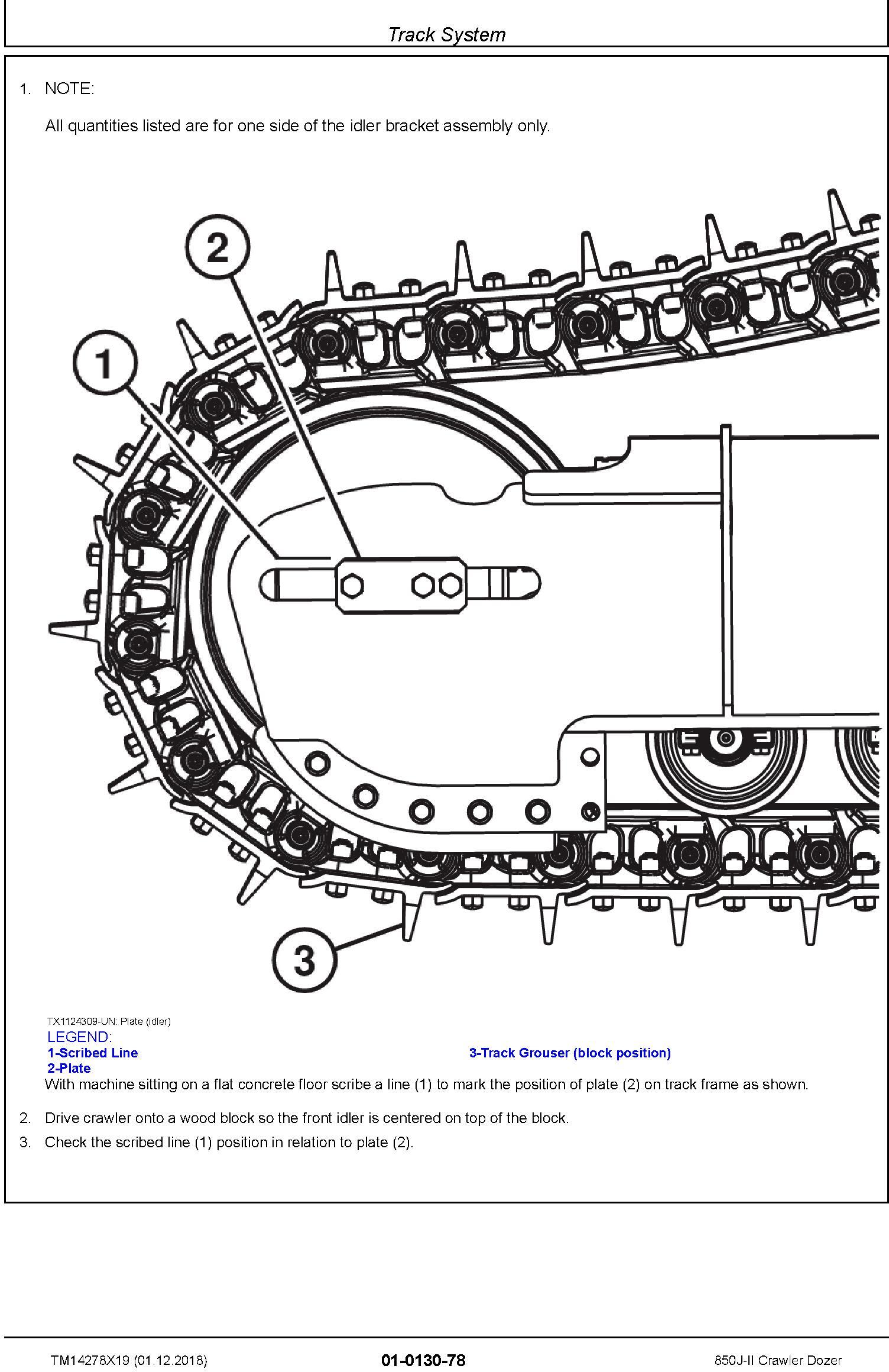 Track System

1. NOTE:

All quantities listed are for one side of the idler bracket assembly only.

2

1

3

TX1124309-UN: Plate (idler)
LEGEND:
1-Scribed Line
2-Plate
3-Track Grouser (block position)

With machine sitting on a flat concrete floor scribe a line (1) to mark the position of plate (2) on track frame as shown.

2. Drive crawler onto a wood block so the front idler is centered on top of the block.

3. Check the scribed line (1) position in relation to plate (2).

TM14278X19 (01.12.2018) 01-0130-78 850J-II Crawler Dozer