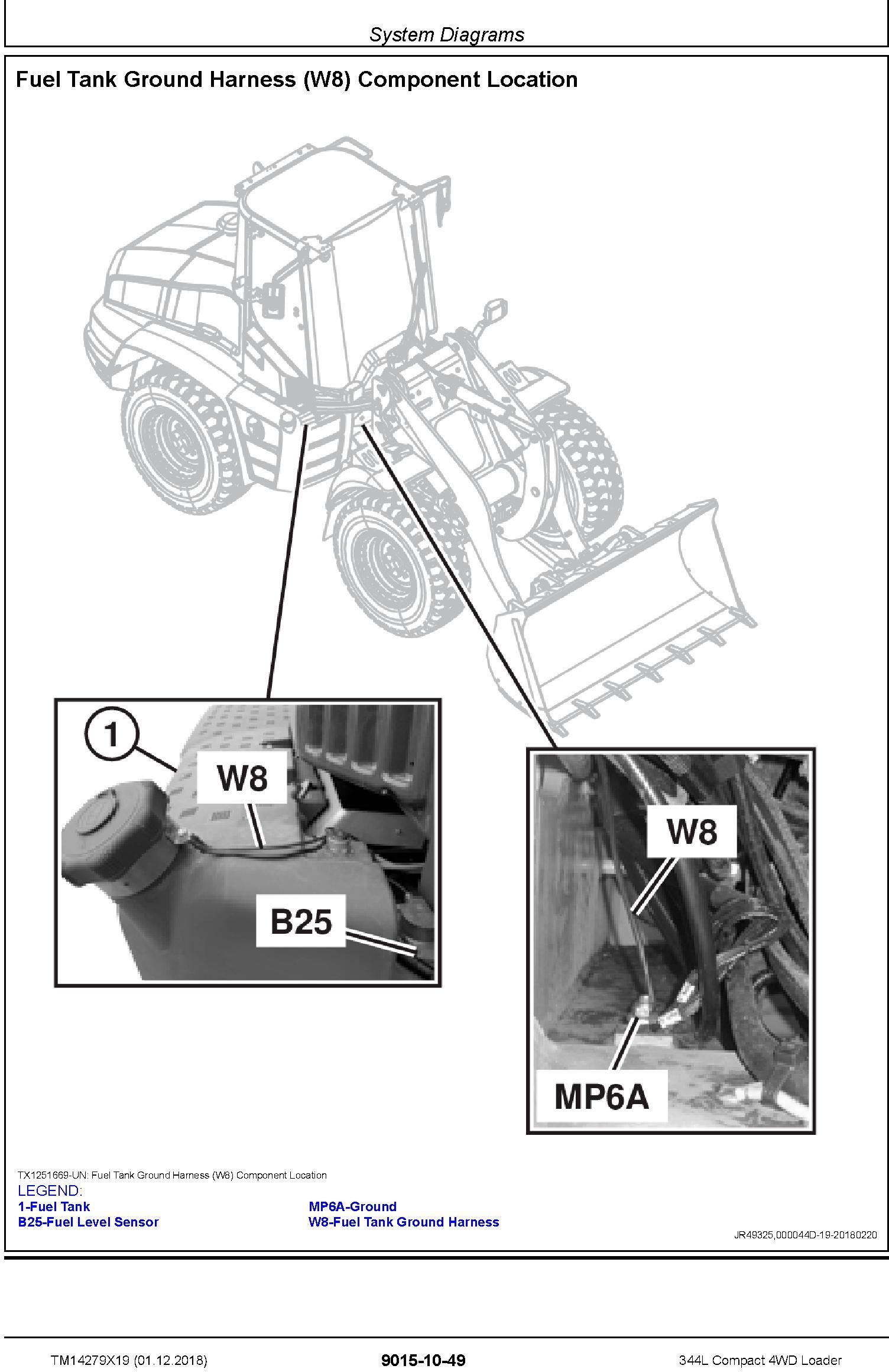 System Diagrams

Fuel Tank Ground Harness (W8) Component Location

1

W8

B25

W8

MP6A

TX1251669-UN: Fuel Tank Ground Harness (W8) Component Location

LEGEND:

1-Fuel Tank
B25-Fuel Level Sensor

MP6A-Ground
W8-Fuel Tank Ground Harness

JR49325,000044D-19-20180220

TM14279X19 (01.12.2018)

9015-10-49

344L Compact 4WD Loader