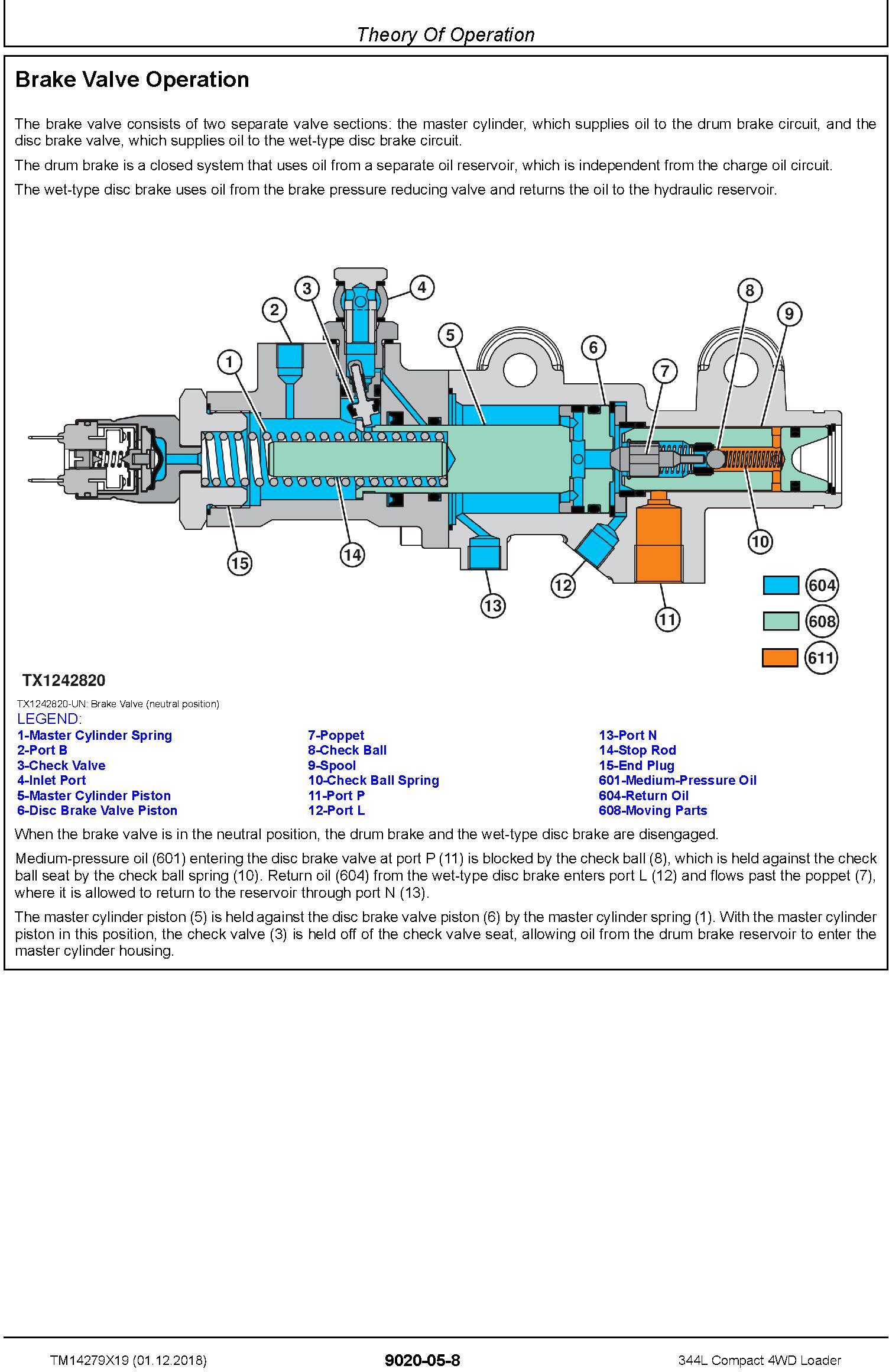 Theory Of Operation

Brake Valve Operation

The brake valve consists of two separate valve sections: the master cylinder, which supplies oil to the drum brake circuit, and the disc brake valve, which supplies oil to the wet-type disc brake circuit.

The drum brake is a closed system that uses oil from a separate oil reservoir, which is independent from the charge oil circuit.

The wet-type disc brake uses oil from the brake pressure reducing valve and returns the oil to the hydraulic reservoir.

1 2 3 4 5 6 7 8 9 10 11 12 13 14 15

604
608
611

TX1242820

TX1242820-UN: Brake Valve (neutral position)

LEGEND:

1-Master Cylinder Spring
2-Port B
3-Check Valve
4-Inlet Port
5-Master Cylinder Piston
6-Disc Brake Valve Piston

7-Poppet
8-Check Ball
9-Spool
10-Check Ball Spring
11-Port P
12-Port L

13-Port N
14-Stop Rod
15-End Plug
601-Medium-Pressure Oil
604-Return Oil
608-Moving Parts

When the brake valve is in the neutral position, the drum brake and the wet-type disc brake are disengaged.

Medium-pressure oil (601) entering the disc brake valve at port P (11) is blocked by the check ball (8), which is held against the check ball seat by the check ball spring (10). Return oil (604) from the wet-type disc brake enters port L (12) and flows past the poppet (7), where it is allowed to return to the reservoir through port N (13).

The master cylinder piston (5) is held against the disc brake valve piston (6) by the master cylinder spring (1). With the master cylinder piston in this position, the check valve (3) is held off of the check valve seat, allowing oil from the drum brake reservoir to enter the master cylinder housing.

TM14279X19 (01.12.2018)

9020-05-8

344L Compact 4WD Loader