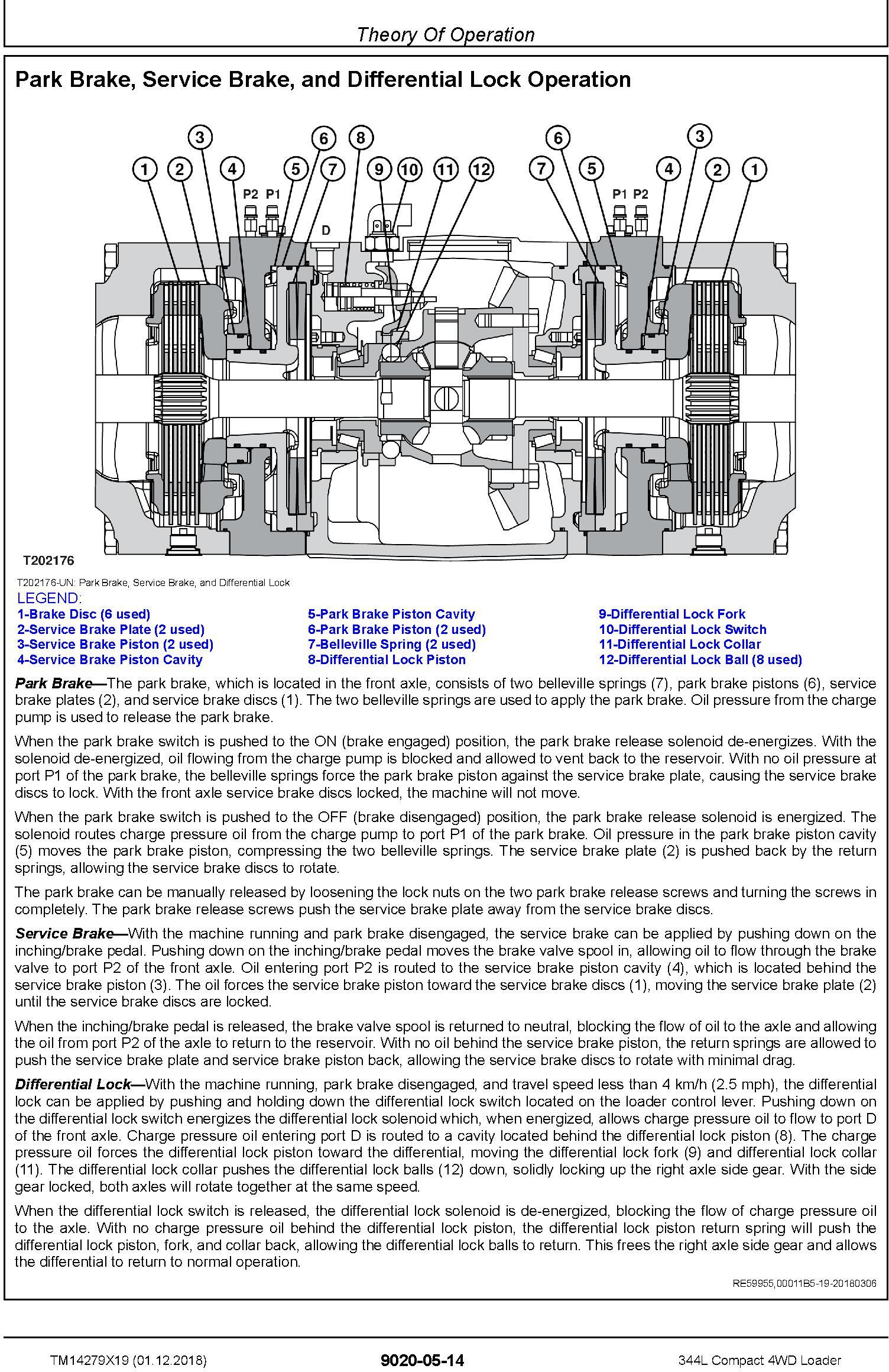 Theory Of Operation

Park Brake, Service Brake, and Differential Lock Operation

3 6 8 6 3
1 2 4 5 7 9 10 11 12 7 5 4 2 1
P2 P1 P1 P2
D

T202176

T202176-UN: Park Brake, Service Brake, and Differential Lock

LEGEND:
1-Brake Disc (6 used)
2-Service Brake Plate (2 used)
3-Service Brake Piston (2 used)
4-Service Brake Piston Cavity
5-Park Brake Piston Cavity
6-Park Brake Piston (2 used)
7-Belleville Spring (2 used)
8-Differential Lock Piston
9-Differential Lock Fork
10-Differential Lock Switch
11-Differential Lock Collar
12-Differential Lock Ball (8 used)

Park Brake—The park brake, which is located in the front axle, consists of two belleville springs (7), park brake pistons (6), service brake plates (2), and service brake discs (1). The two belleville springs are used to apply the park brake. Oil pressure from the charge pump is used to release the park brake.

When the park brake switch is pushed to the ON (brake engaged) position, the park brake release solenoid de-energizes. With the solenoid de-energized, oil flowing from the charge pump is blocked and allowed to vent back to the reservoir. With no oil pressure at port P1 of the park brake, the belleville springs force the park brake piston against the service brake plate, causing the service brake discs to lock. With the front axle service brake discs locked, the machine will not move.

When the park brake switch is pushed to the OFF (brake disengaged) position, the park brake release solenoid is energized. The solenoid routes charge pressure oil from the charge pump to port P1 of the park brake. Oil pressure in the park brake piston cavity (5) moves the park brake piston, compressing the two belleville springs. The service brake plate (2) is pushed back by the return springs, allowing the service brake discs to rotate.

The park brake can be manually released by loosening the lock nuts on the two park brake release screws and turning the screws in completely. The park brake release screws push the service brake plate away from the service brake discs.

Service Brake—With the machine running and park brake disengaged, the service brake can be applied by pushing down on the inching/brake pedal. Pushing down on the inching/brake pedal moves the brake valve spool in, allowing oil to flow through the brake valve to port P2 of the front axle. Oil entering port P2 is routed to the service brake piston cavity (4), which is located behind the service brake piston (3). The oil forces the service brake piston toward the service brake discs (1), moving the service brake plate (2) until the service brake discs are locked.

When the inching/brake pedal is released, the brake valve spool is returned to neutral, blocking the flow of oil to the axle and allowing the oil from port P2 of the axle to return to the reservoir. With no oil behind the service brake piston, the return springs are allowed to push the service brake plate and service brake piston back, allowing the service brake discs to rotate with minimal drag.

Differential Lock—With the machine running, park brake disengaged, and travel speed less than 4 km/h (2.5 mph), the differential lock can be applied by pushing and holding down the differential lock switch located on the loader control lever. Pushing down on the differential lock switch energizes the differential lock solenoid which, when energized, allows charge pressure oil to flow to port D of the front axle. Charge pressure oil entering port D is routed to a cavity located behind the differential lock piston (8). The charge pressure oil forces the differential lock piston toward the differential, moving the differential lock fork (9) and differential lock collar (11). The differential lock collar pushes the differential lock balls (12) down, solidly locking up the right axle side gear. With the side gear locked, both axles will rotate together at the same speed.

When the differential lock switch is released, the differential lock solenoid is de-energized, blocking the flow of charge pressure oil to the axle. With no charge pressure oil behind the differential lock piston, the differential lock piston return spring will push the differential lock piston, fork, and collar back, allowing the differential lock balls to return. This frees the right axle side gear and allows the differential to return to normal operation.

RE59955,00011B5-19-20180306

TM14279X19 (01.12.2018) 9020-05-14 344L Compact 4WD Loader