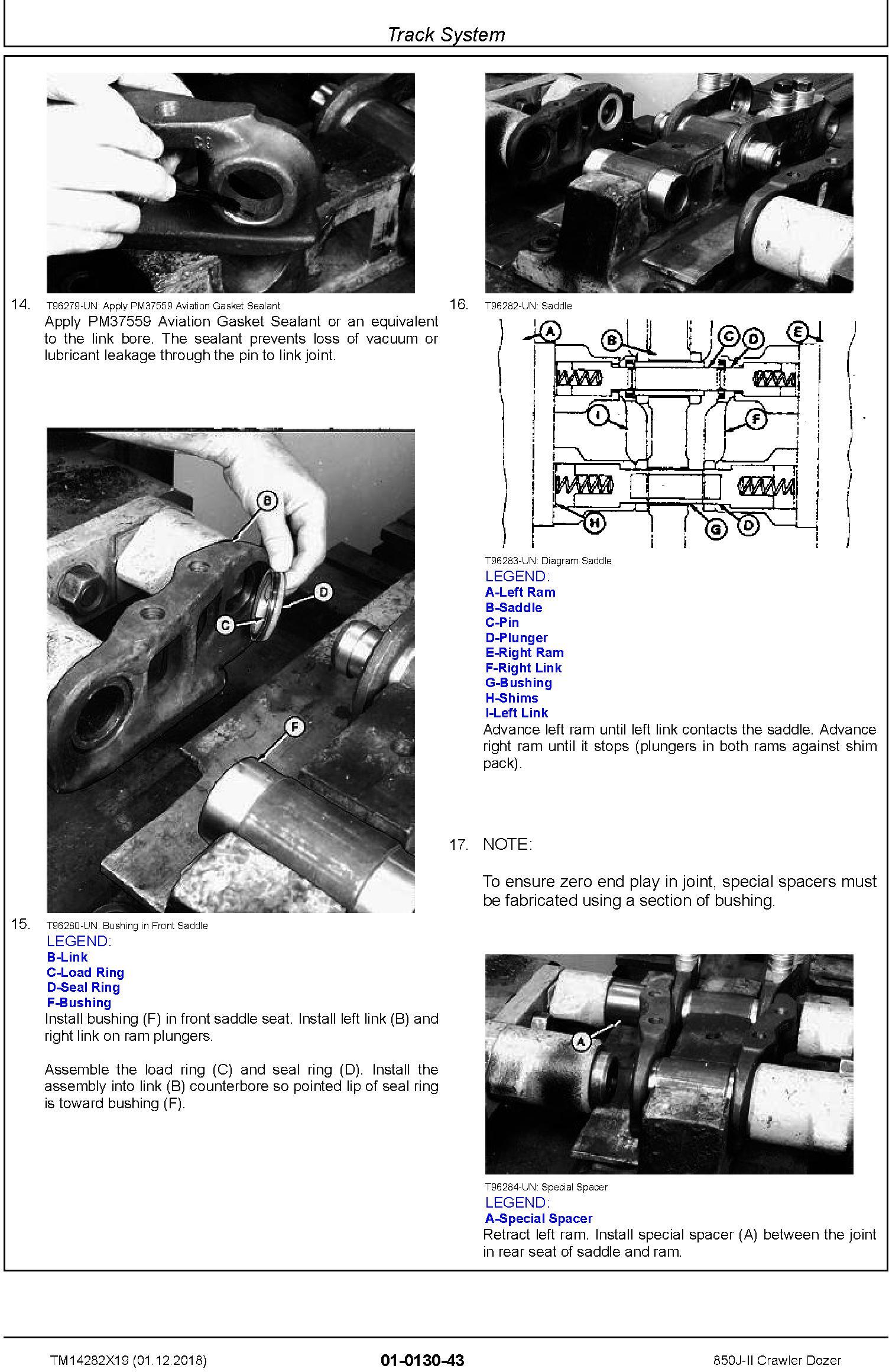 Track System

14. T96279-UN: Apply PM37559 Aviation Gasket Sealant
Apply PM37559 Aviation Gasket Sealant or an equivalent to the link bore. The sealant prevents loss of vacuum or lubricant leakage through the pin to link joint.

B
D
C
F

15. T96280-UN: Bushing in Front Saddle
LEGEND:
B-Link
C-Load Ring
D-Seal Ring
F-Bushing
Install bushing (F) in front saddle seat. Install left link (B) and right link on ram plungers.

Assemble the load ring (C) and seal ring (D). Install the assembly into link (B) counterbore so pointed lip of seal ring is toward bushing (F).

16. T96282-UN: Saddle

A
B
C
D
E
I
F
H
G
D

T96283-UN: Diagram Saddle
LEGEND:
A-Left Ram
B-Saddle
C-Pin
D-Plunger
E-Right Ram
F-Right Link
G-Bushing
H-Shims
I-Left Link
Advance left ram until left link contacts the saddle. Advance right ram until it stops (plungers in both rams against shim pack).

17. NOTE:

To ensure zero end play in joint, special spacers must be fabricated using a section of bushing.

A

T96284-UN: Special Spacer
LEGEND:
A-Special Spacer
Retract left ram. Install special spacer (A) between the joint in rear seat of saddle and ram.

TM14282X19 (01.12.2018)
01-0130-43
850J-II Crawler Dozer